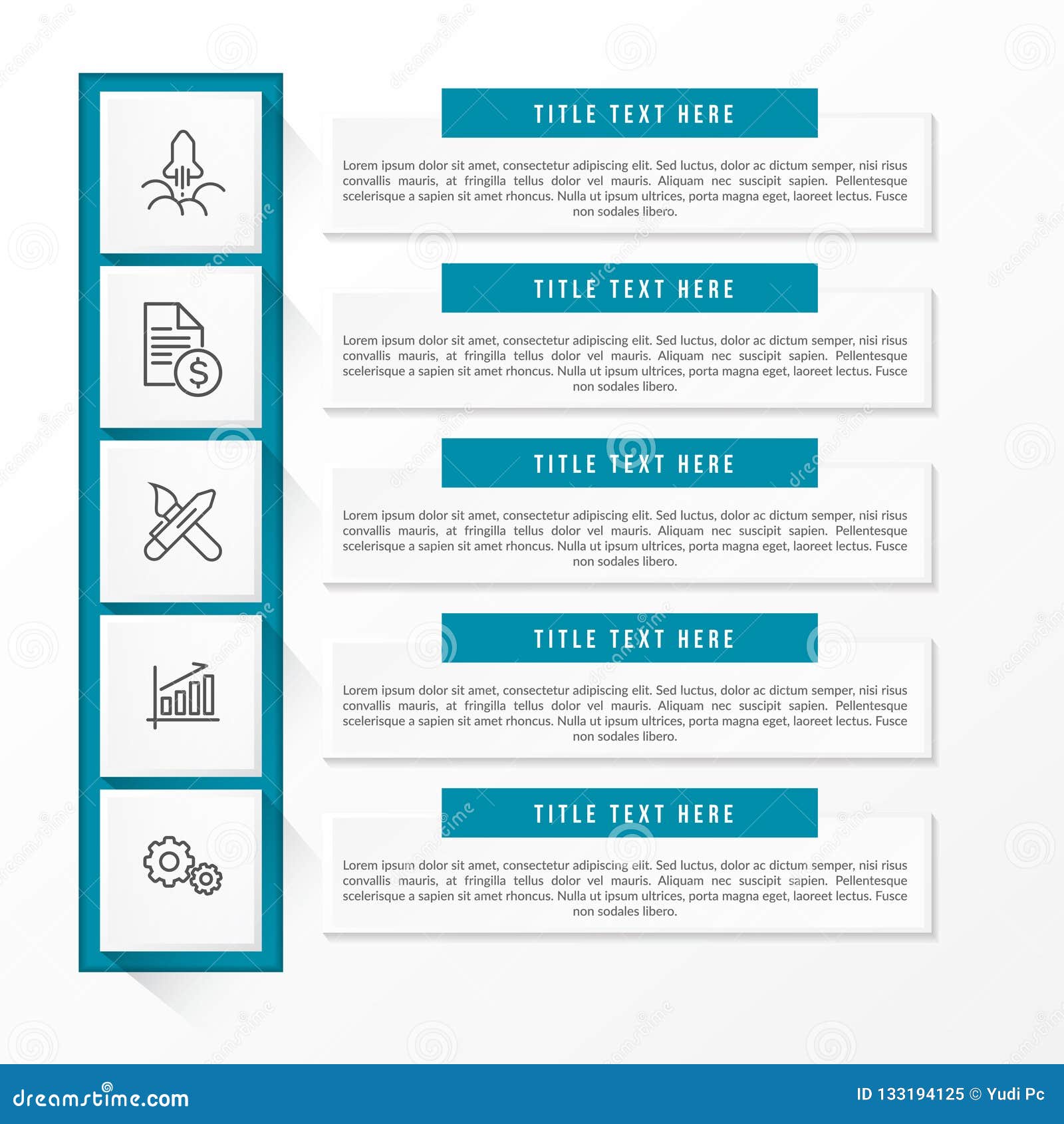 TITLE TEXT HERE

Lorem ipsum dolor sit amet, consectetur adipiscing elit. Sed luctus, dolor ac dictum semper, nisi risus convallis mauris, at fringilla tellus dolor vel mauris. Aliquam nec suscipit sapien. Pellentesque scelerisque a sapien sit amet rhoncus. Nulla ut ipsum ultrices, porta magna eget, laoreet lectus. Fusce non sodales libero.

TITLE TEXT HERE

Lorem ipsum dolor sit amet, consectetur adipiscing elit. Sed luctus, dolor ac dictum semper, nisi risus convallis mauris, at fringilla tellus dolor vel mauris. Aliquam nec suscipit sapien. Pellentesque scelerisque a sapien sit amet rhoncus. Nulla ut ipsum ultrices, porta magna eget, laoreet lectus. Fusce non sodales libero.

TITLE TEXT HERE

Lorem ipsum dolor sit amet, consectetur adipiscing elit. Sed luctus, dolor ac dictum semper, nisi risus convallis mauris, at fringilla tellus dolor vel mauris. Aliquam nec suscipit sapien. Pellentesque scelerisque a sapien sit amet rhoncus. Nulla ut ipsum ultrices, porta magna eget, laoreet lectus. Fusce non sodales libero.

TITLE TEXT HERE

Lorem ipsum dolor sit amet, consectetur adipiscing elit. Sed luctus, dolor ac dictum semper, nisi risus convallis mauris, at fringilla tellus dolor vel mauris. Aliquam nec suscipit sapien. Pellentesque scelerisque a sapien sit amet rhoncus. Nulla ut ipsum ultrices, porta magna eget, laoreet lectus. Fusce non sodales libero.

TITLE TEXT HERE

Lorem ipsum dolor sit amet, consectetur adipiscing elit. Sed luctus, dolor ac dictum semper, nisi risus convallis mauris, at fringilla tellus dolor vel mauris. Aliquam nec suscipit sapien. Pellentesque scelerisque a sapien sit amet rhoncus. Nulla ut ipsum ultrices, porta magna eget, laoreet lectus. Fusce non sodales libero.

dreamstime.com

ID 133194125 © Yudi Pc