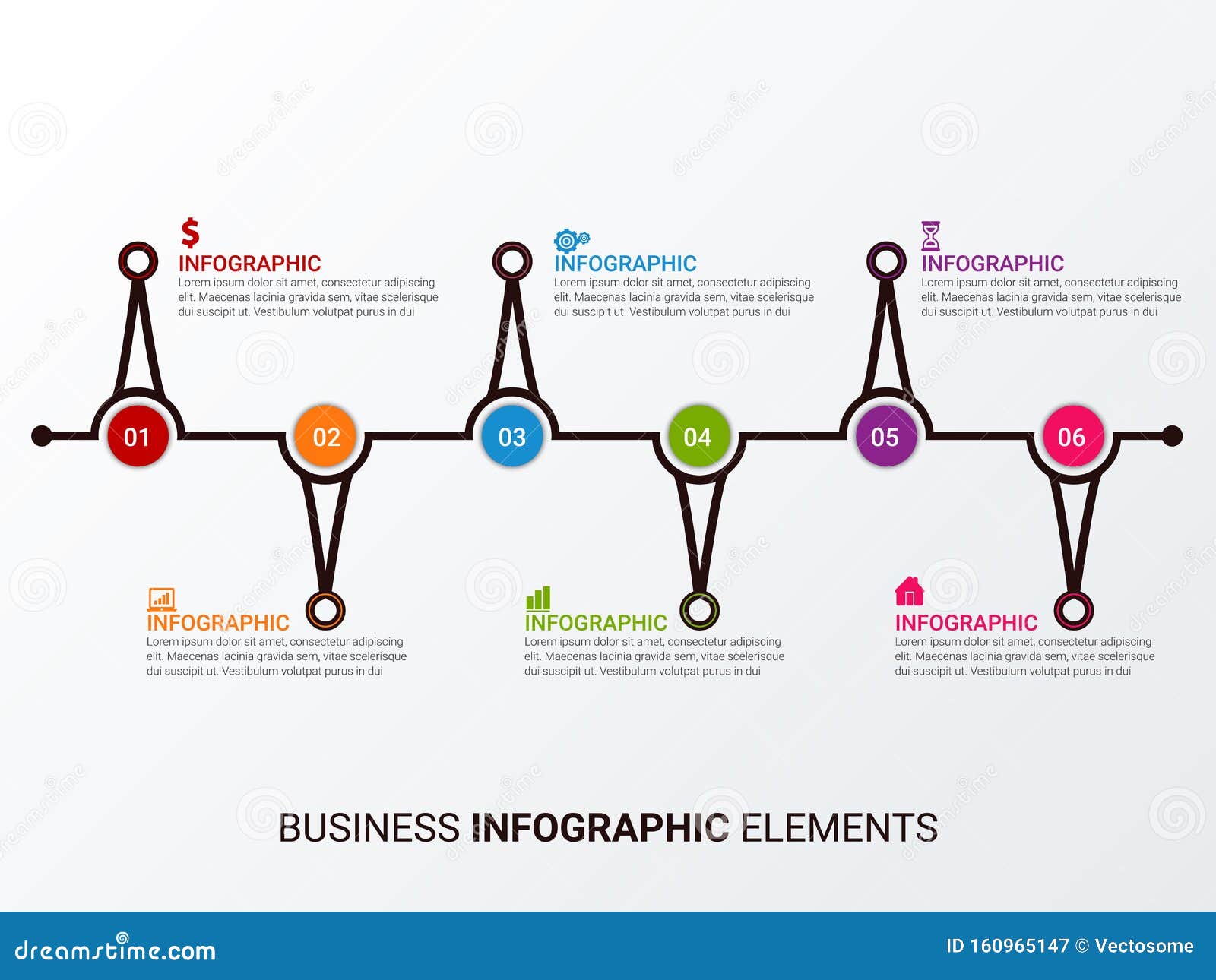 $
INFOGRAPHIC
Lorem ipsum dolor sit amet, consectetur adipiscing elit. Maecenas lacinia gravida sem, vitae scelerisque dui suscipit ut. Vestibulum volutpat purus in dui

INFOGRAPHIC
Lorem ipsum dolor sit amet, consectetur adipiscing elit. Maecenas lacinia gravida sem, vitae scelerisque dui suscipit ut. Vestibulum volutpat purus in dui

INFOGRAPHIC
Lorem ipsum dolor sit amet, consectetur adipiscing elit. Maecenas lacinia gravida sem, vitae scelerisque dui suscipit ut. Vestibulum volutpat purus in dui

01 02 03 04 05 06

INFOGRAPHIC
Lorem ipsum dolor sit amet, consectetur adipiscing elit. Maecenas lacinia gravida sem, vitae scelerisque dui suscipit ut. Vestibulum volutpat purus in dui

INFOGRAPHIC
Lorem ipsum dolor sit amet, consectetur adipiscing elit. Maecenas lacinia gravida sem, vitae scelerisque dui suscipit ut. Vestibulum volutpat purus in dui

INFOGRAPHIC
Lorem ipsum dolor sit amet, consectetur adipiscing elit. Maecenas lacinia gravida sem, vitae scelerisque dui suscipit ut. Vestibulum volutpat purus in dui

BUSINESS INFOGRAPHIC ELEMENTS

dreamstime.com
ID 160965147 © Vectosome