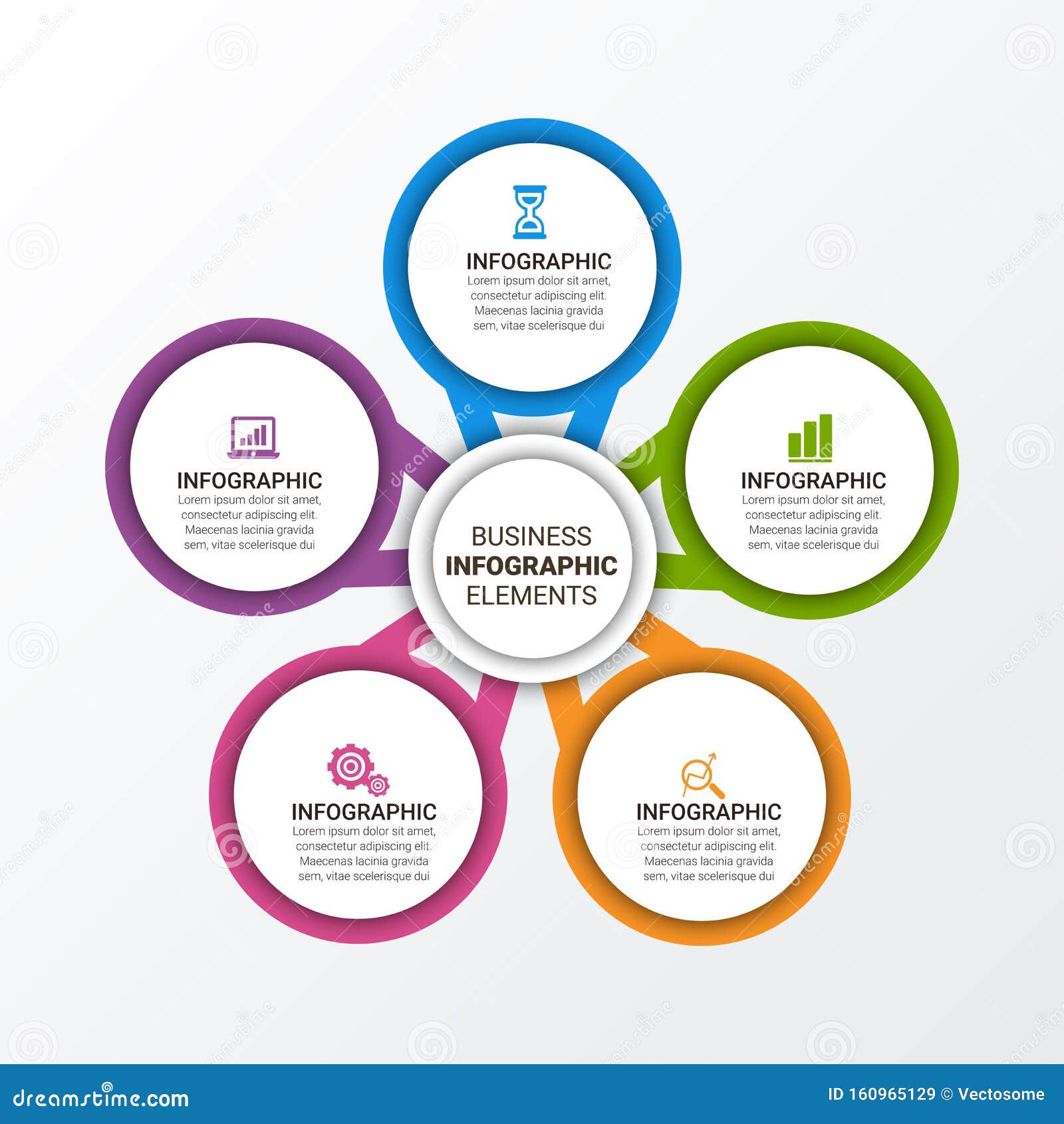 INFOGRAPHIC
Lorem ipsum dolor sit amet, consectetur adipiscing elit. Maecenas lacinia gravida sem, vitae scelerisque dui

INFOGRAPHIC
Lorem ipsum dolor sit amet, consectetur adipiscing elit. Maecenas lacinia gravida sem, vitae scelerisque dui

BUSINESS
INFOGRAPHIC
ELEMENTS

INFOGRAPHIC
Lorem ipsum dolor sit amet, consectetur adipiscing elit. Maecenas lacinia gravida sem, vitae scelerisque dui

INFOGRAPHIC
Lorem ipsum dolor sit amet, consectetur adipiscing elit. Maecenas lacinia gravida sem, vitae scelerisque dui

INFOGRAPHIC
Lorem ipsum dolor sit amet, consectetur adipiscing elit. Maecenas lacinia gravida sem, vitae scelerisque dui

dreamstime.com
ID 160965129 © Vectosome