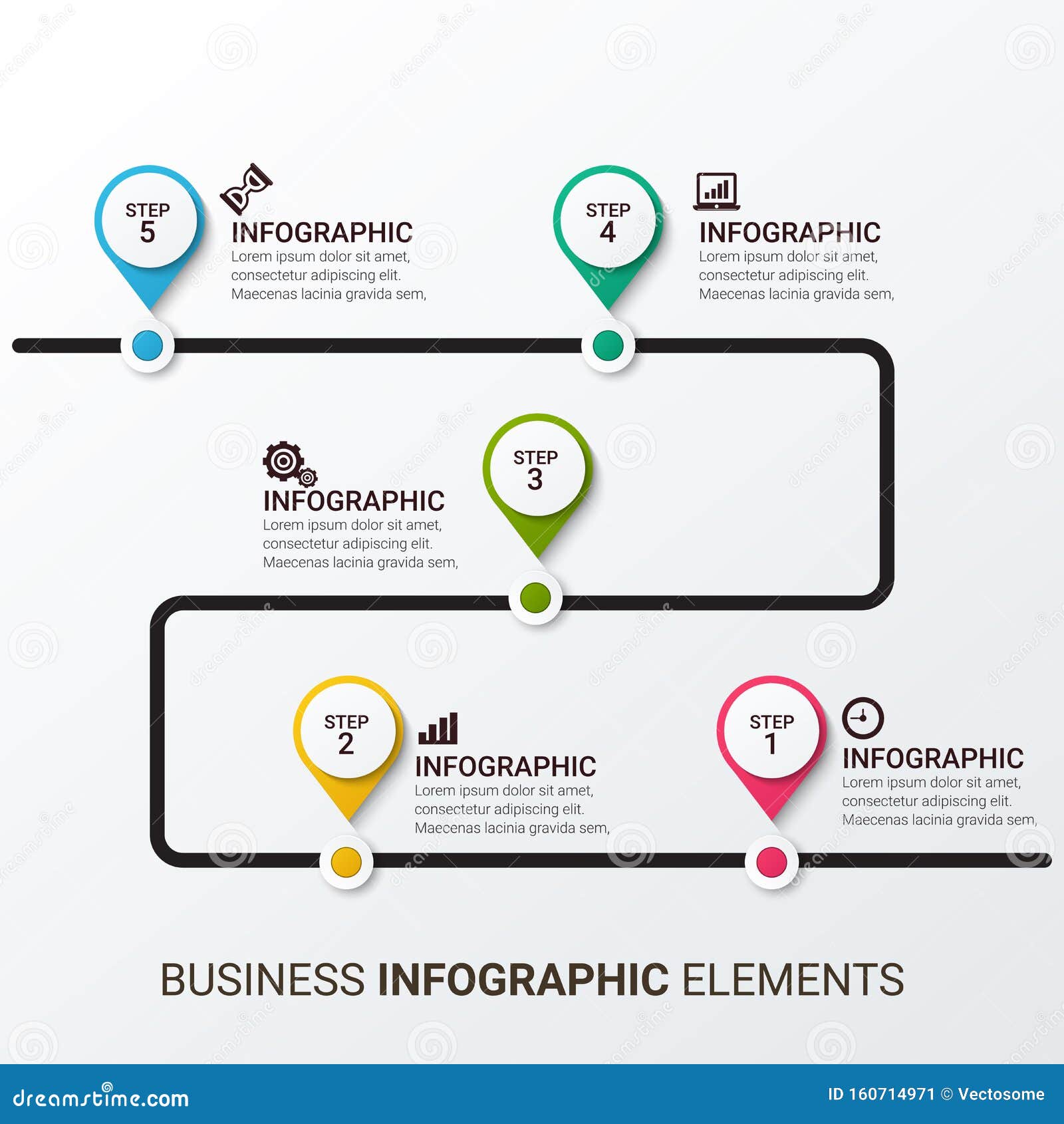 STEP
5

INFOGRAPHIC
Lorem ipsum dolor sit amet, consectetur adipiscing elit. Maecenas lacinia gravida sem,

STEP
4

INFOGRAPHIC
Lorem ipsum dolor sit amet, consectetur adipiscing elit. Maecenas lacinia gravida sem,

INFOGRAPHIC
Lorem ipsum dolor sit amet, consectetur adipiscing elit. Maecenas lacinia gravida sem,

STEP
3

STEP
2

INFOGRAPHIC
Lorem ipsum dolor sit amet, consectetur adipiscing elit. Maecenas lacinia gravida sem,

STEP
1

INFOGRAPHIC
Lorem ipsum dolor sit amet, consectetur adipiscing elit. Maecenas lacinia gravida sem,

BUSINESS INFOGRAPHIC ELEMENTS

dreamstime.com

ID 160714971 © Vectosome