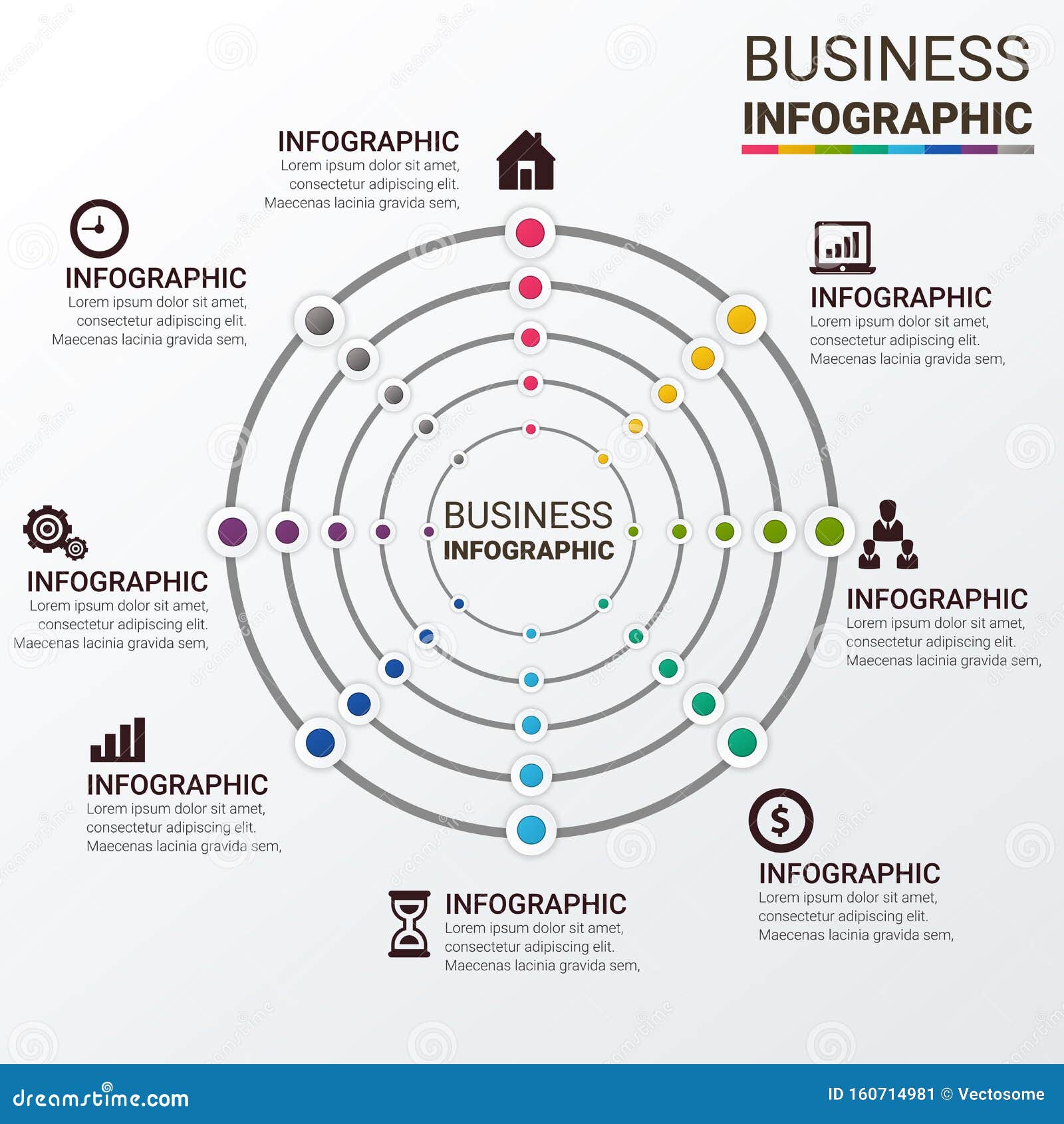 BUSINESS
INFOGRAPHIC

INFOGRAPHIC
Lorem ipsum dolor sit amet, consectetur adipiscing elit. Maecenas lacinia gravida sem,

INFOGRAPHIC
Lorem ipsum dolor sit amet, consectetur adipiscing elit. Maecenas lacinia gravida sem,

INFOGRAPHIC
Lorem ipsum dolor sit amet, consectetur adipiscing elit. Maecenas lacinia gravida sem,

BUSINESS
INFOGRAPHIC

INFOGRAPHIC
Lorem ipsum dolor sit amet, consectetur adipiscing elit. Maecenas lacinia gravida sem,

INFOGRAPHIC
Lorem ipsum dolor sit amet, consectetur adipiscing elit. Maecenas lacinia gravida sem,

INFOGRAPHIC
Lorem ipsum dolor sit amet, consectetur adipiscing elit. Maecenas lacinia gravida sem,

INFOGRAPHIC
Lorem ipsum dolor sit amet, consectetur adipiscing elit. Maecenas lacinia gravida sem,

INFOGRAPHIC
Lorem ipsum dolor sit amet, consectetur adipiscing elit. Maecenas lacinia gravida sem,

dreamstime.com
ID 160714981 © Vectosome