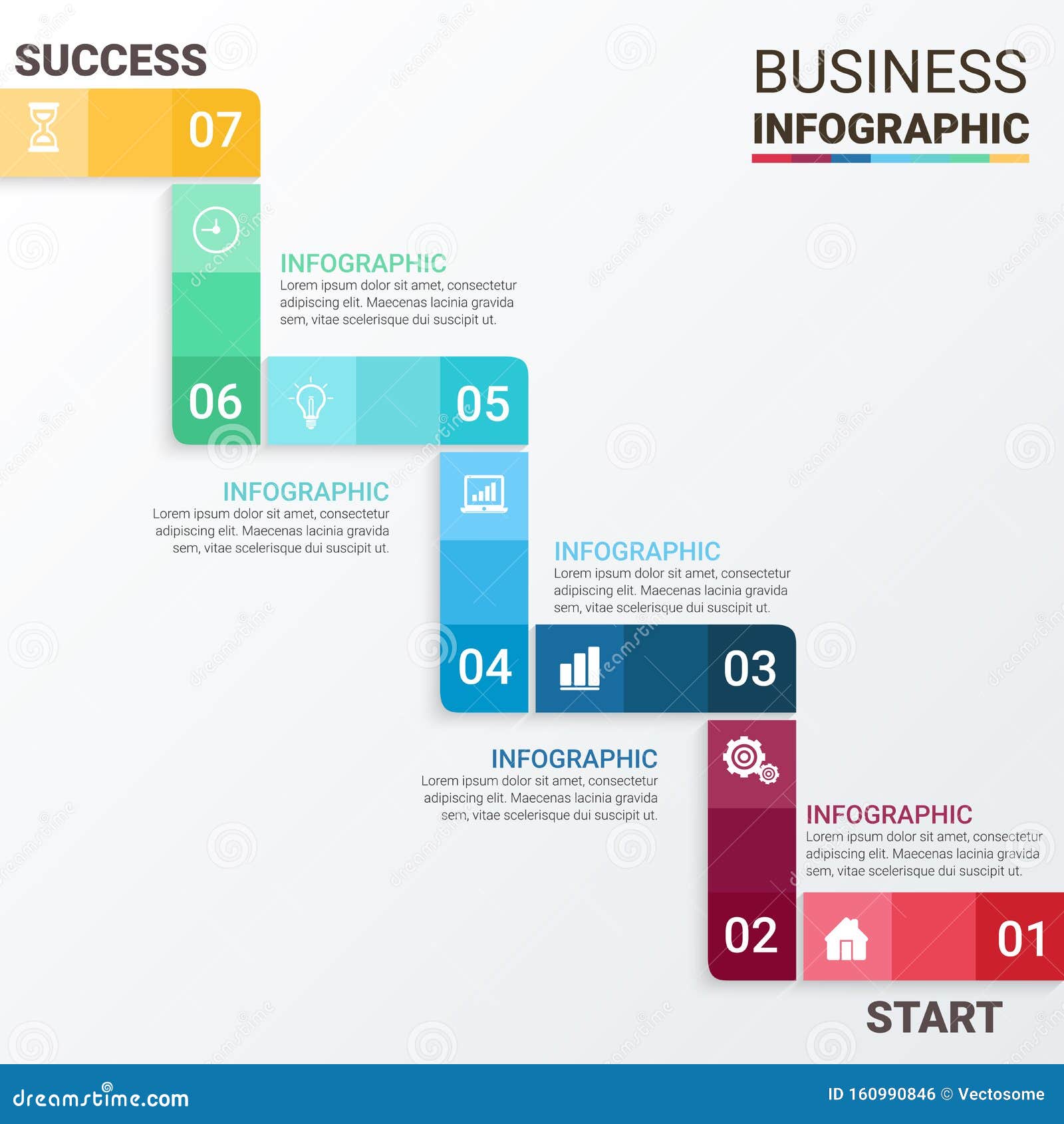 SUCCESS

BUSINESS
INFOGRAPHIC

07

INFOGRAPHIC
Lorem ipsum dolor sit amet, consectetur adipiscing elit. Maecenas lacinia gravida sem, vitae scelerisque dui suscipit ut.

06

05

INFOGRAPHIC
Lorem ipsum dolor sit amet, consectetur adipiscing elit. Maecenas lacinia gravida sem, vitae scelerisque dui suscipit ut.

INFOGRAPHIC
Lorem ipsum dolor sit amet, consectetur adipiscing elit. Maecenas lacinia gravida sem, vitae scelerisque dui suscipit ut.

04

03

INFOGRAPHIC
Lorem ipsum dolor sit amet, consectetur adipiscing elit. Maecenas lacinia gravida sem, vitae scelerisque dui suscipit ut.

INFOGRAPHIC
Lorem ipsum dolor sit amet, consectetur adipiscing elit. Maecenas lacinia gravida sem, vitae scelerisque dui suscipit ut.

02

01

START

dreamstime.com

ID 160990846 © Vectosome