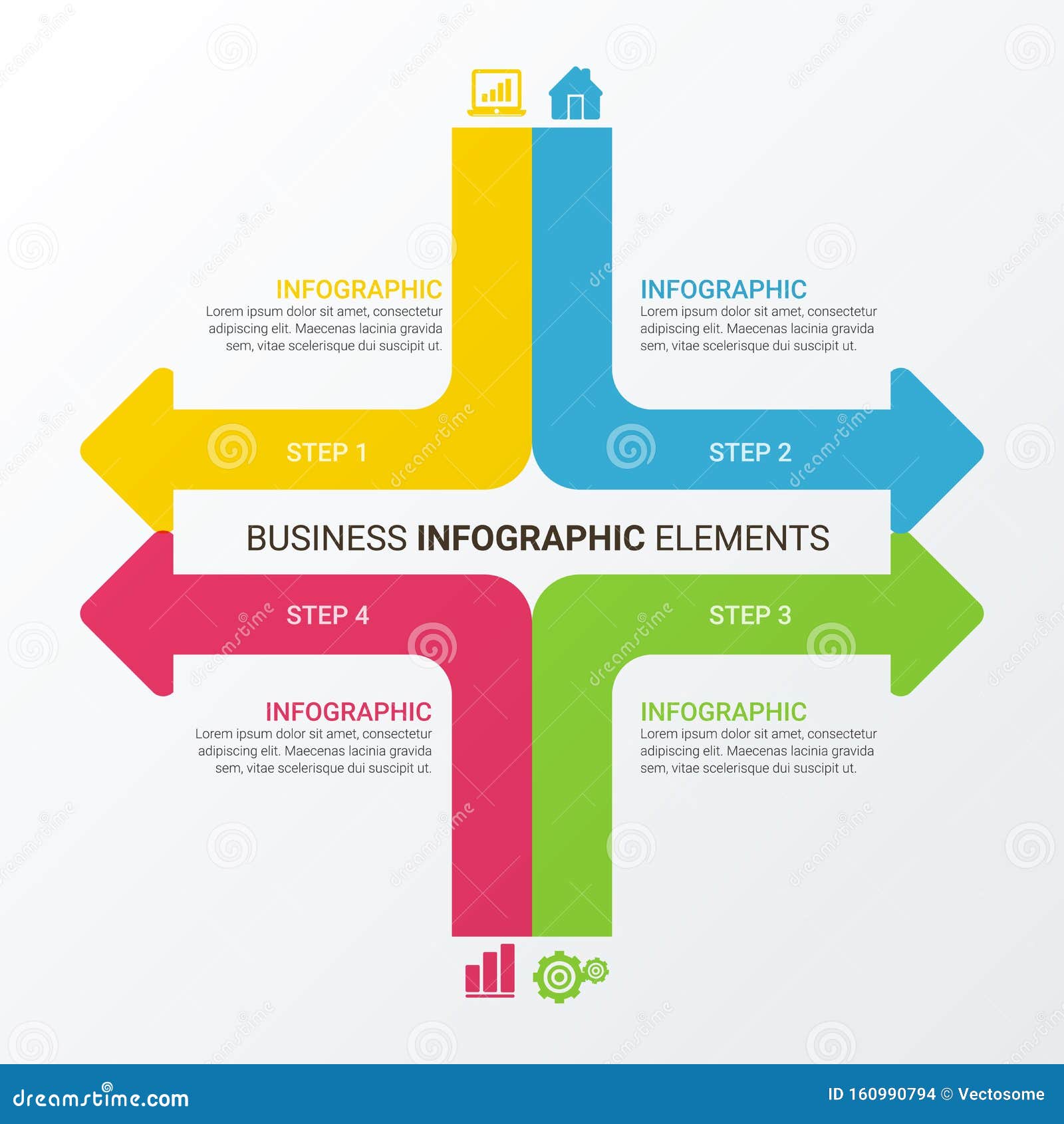 INFOGRAPHIC
Lorem ipsum dolor sit amet, consectetur adipiscing elit. Maecenas lacinia gravida sem, vitae scelerisque dui suscipit ut.

INFOGRAPHIC
Lorem ipsum dolor sit amet, consectetur adipiscing elit. Maecenas lacinia gravida sem, vitae scelerisque dui suscipit ut.

STEP 1

STEP 2

BUSINESS INFOGRAPHIC ELEMENTS

STEP 4

STEP 3

INFOGRAPHIC
Lorem ipsum dolor sit amet, consectetur adipiscing elit. Maecenas lacinia gravida sem, vitae scelerisque dui suscipit ut.

INFOGRAPHIC
Lorem ipsum dolor sit amet, consectetur adipiscing elit. Maecenas lacinia gravida sem, vitae scelerisque dui suscipit ut.

dreamstime.com

ID 160990794 © Vectosome