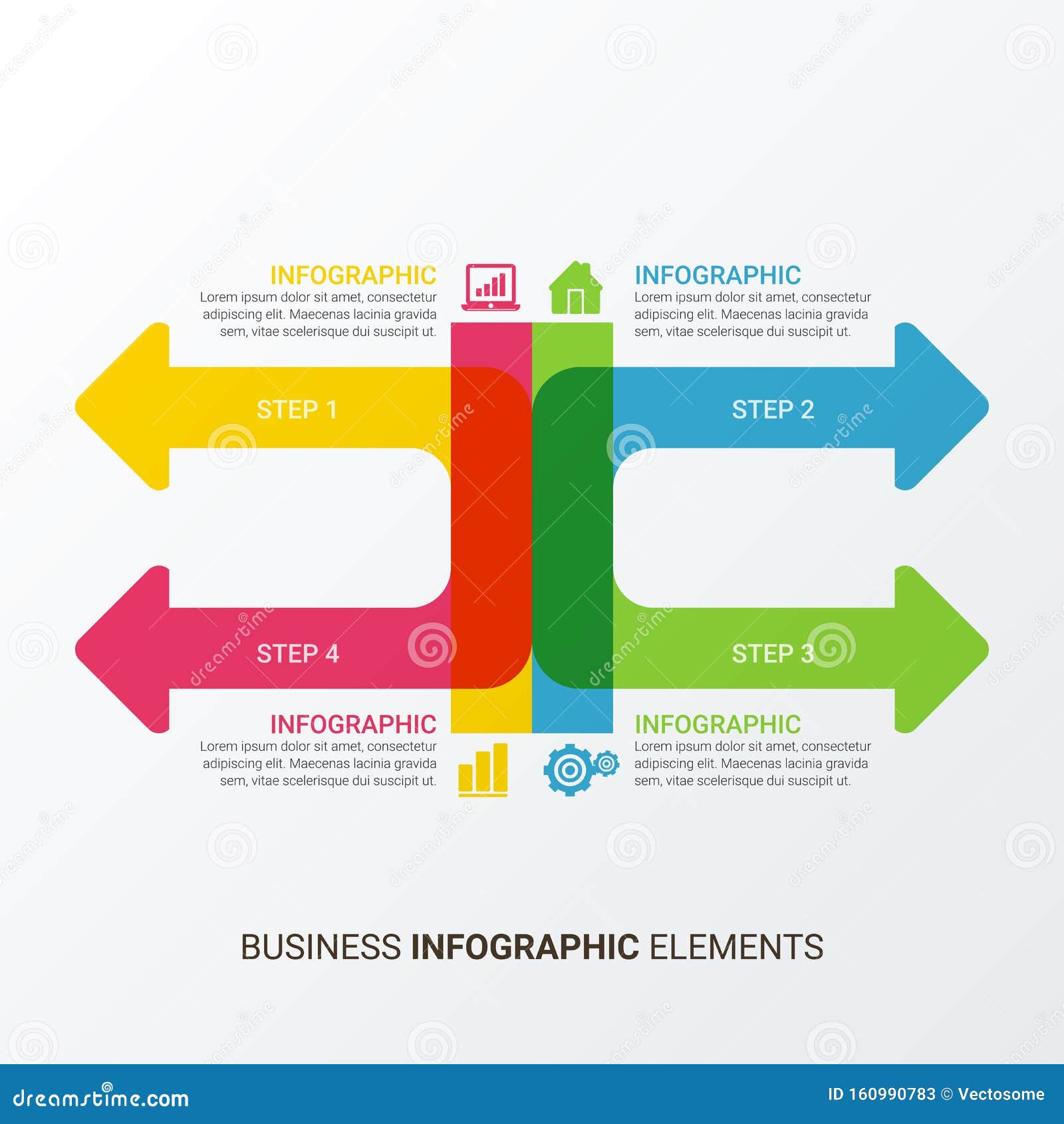 INFOGRAPHIC
Lorem ipsum dolor sit amet, consectetur adipiscing elit. Maecenas lacinia gravida sem, vitae scelerisque dui suscipit ut.

INFOGRAPHIC
Lorem ipsum dolor sit amet, consectetur adipiscing elit. Maecenas lacinia gravida sem, vitae scelerisque dui suscipit ut.

STEP 1

STEP 2

STEP 4

STEP 3

INFOGRAPHIC
Lorem ipsum dolor sit amet, consectetur adipiscing elit. Maecenas lacinia gravida sem, vitae scelerisque dui suscipit ut.

INFOGRAPHIC
Lorem ipsum dolor sit amet, consectetur adipiscing elit. Maecenas lacinia gravida sem, vitae scelerisque dui suscipit ut.

BUSINESS INFOGRAPHIC ELEMENTS

dreamstime.com

ID 160990783 © Vectosome