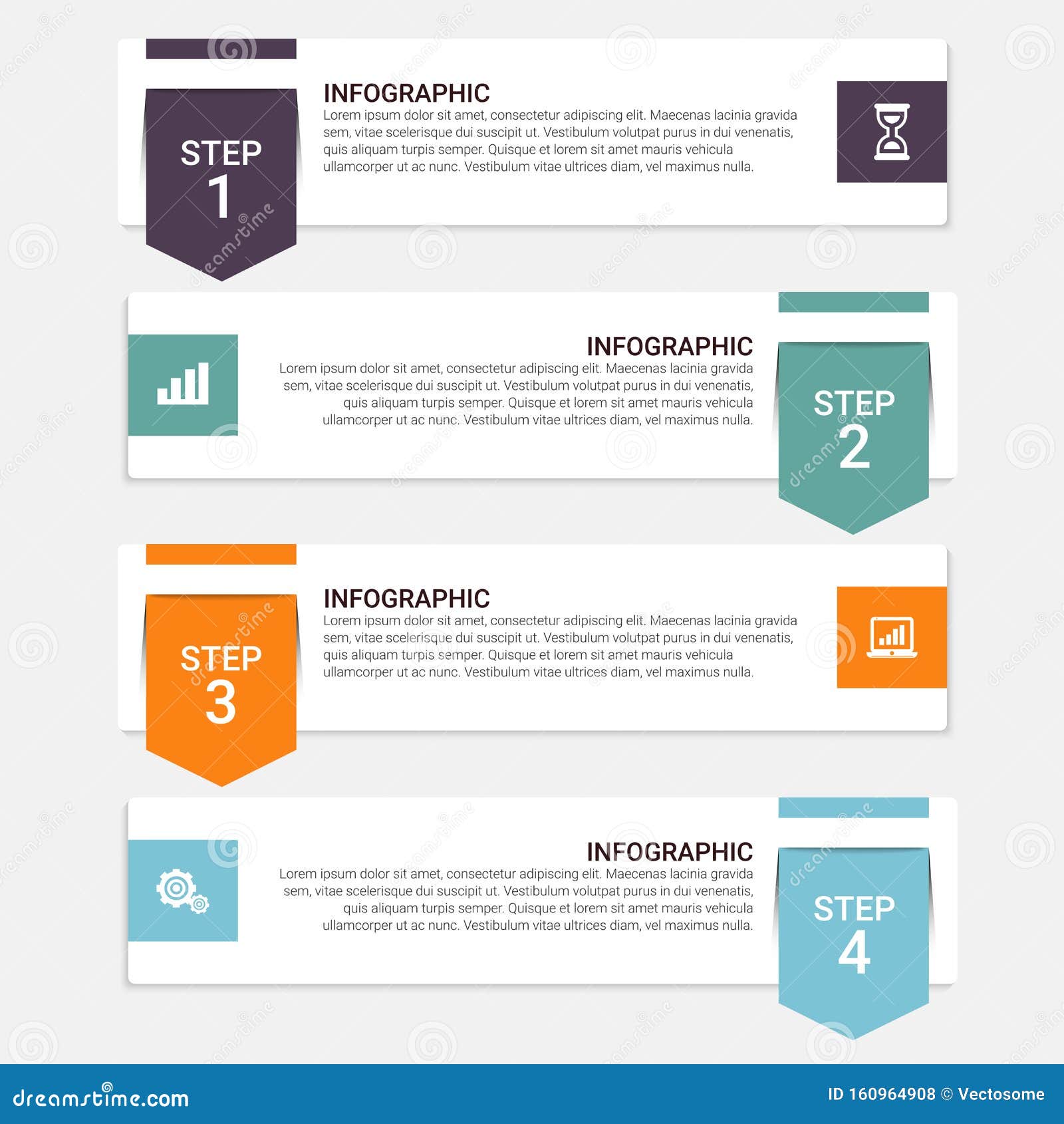 STEP
1

INFOGRAPHIC
Lorem ipsum dolor sit amet, consectetur adipiscing elit. Maecenas lacinia gravida sem, vitae scelerisque dui suscipit ut. Vestibulum volutpat purus in dui venenatis, quis aliquam turpis semper. Quisque et lorem sit amet mauris vehicula ullamcorper ut ac nunc. Vestibulum vitae ultrices diam, vel maximus nulla.

INFOGRAPHIC
Lorem ipsum dolor sit amet, consectetur adipiscing elit. Maecenas lacinia gravida sem, vitae scelerisque dui suscipit ut. Vestibulum volutpat purus in dui venenatis, quis aliquam turpis semper. Quisque et lorem sit amet mauris vehicula ullamcorper ut ac nunc. Vestibulum vitae ultrices diam, vel maximus nulla.

STEP
2

STEP
3

INFOGRAPHIC
Lorem ipsum dolor sit amet, consectetur adipiscing elit. Maecenas lacinia gravida sem, vitae scelerisque dui suscipit ut. Vestibulum volutpat purus in dui venenatis, quis aliquam turpis semper. Quisque et lorem sit amet mauris vehicula ullamcorper ut ac nunc. Vestibulum vitae ultrices diam, vel maximus nulla.

INFOGRAPHIC
Lorem ipsum dolor sit amet, consectetur adipiscing elit. Maecenas lacinia gravida sem, vitae scelerisque dui suscipit ut. Vestibulum volutpat purus in dui venenatis, quis aliquam turpis semper. Quisque et lorem sit amet mauris vehicula ullamcorper ut ac nunc. Vestibulum vitae ultrices diam, vel maximus nulla.

STEP
4

dreamstime.com
ID 160964908 © Vectosome