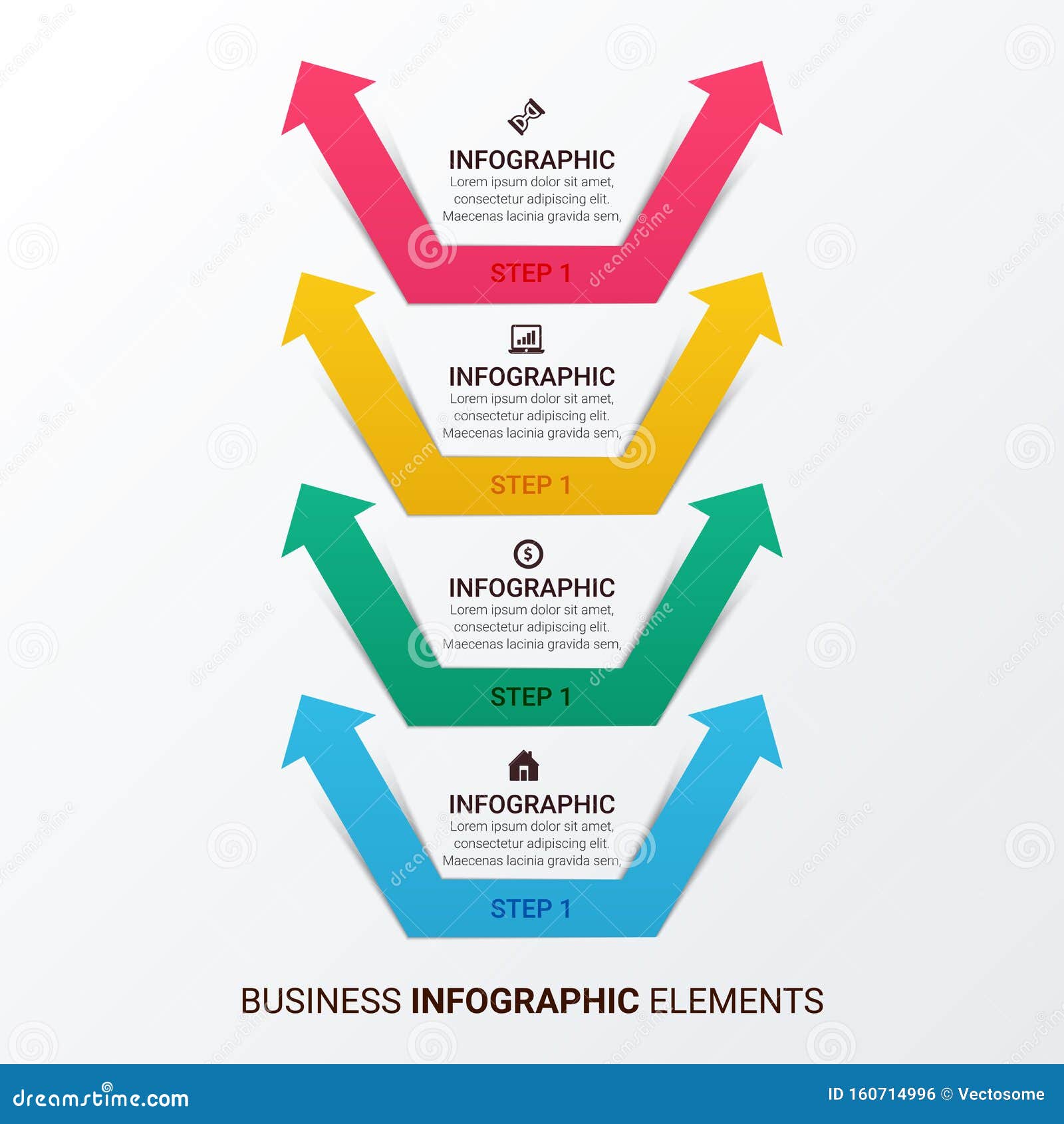 INFOGRAPHIC
Lorem ipsum dolor sit amet, consectetur adipiscing elit. Maecenas lacinia gravida sem,

STEP 1

INFOGRAPHIC
Lorem ipsum dolor sit amet, consectetur adipiscing elit. Maecenas lacinia gravida sem,

STEP 1

INFOGRAPHIC
Lorem ipsum dolor sit amet, consectetur adipiscing elit. Maecenas lacinia gravida sem,

STEP 1

INFOGRAPHIC
Lorem ipsum dolor sit amet, consectetur adipiscing elit. Maecenas lacinia gravida sem,

STEP 1

BUSINESS INFOGRAPHIC ELEMENTS

dreamstime.com
ID 160714996 © Vectosome