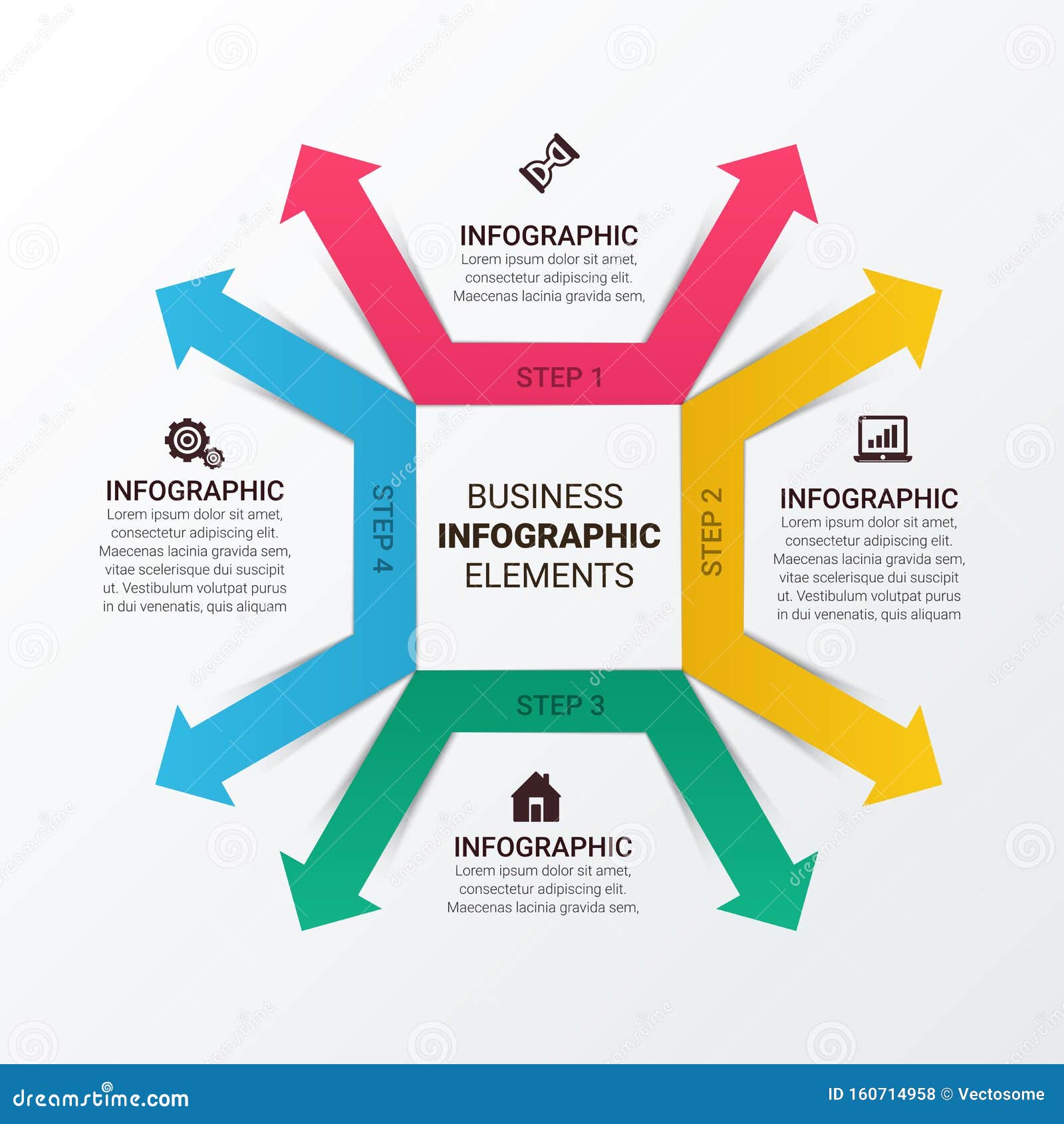 INFOGRAPHIC
Lorem ipsum dolor sit amet, consectetur adipiscing elit. Maecenas lacinia gravida sem,

STEP 1

INFOGRAPHIC
Lorem ipsum dolor sit amet, consectetur adipiscing elit. Maecenas lacinia gravida sem, vitae scelerisque dui suscipit ut. Vestibulum volutpat purus in dui venenatis, quis aliquam

STEP 4

BUSINESS
INFOGRAPHIC
ELEMENTS

STEP 2

INFOGRAPHIC
Lorem ipsum dolor sit amet, consectetur adipiscing elit. Maecenas lacinia gravida sem, vitae scelerisque dui suscipit ut. Vestibulum volutpat purus in dui venenatis, quis aliquam

STEP 3

INFOGRAPHIC
Lorem ipsum dolor sit amet, consectetur adipiscing elit. Maecenas lacinia gravida sem,

dreamstime.com
ID 160714958 © Vectosome