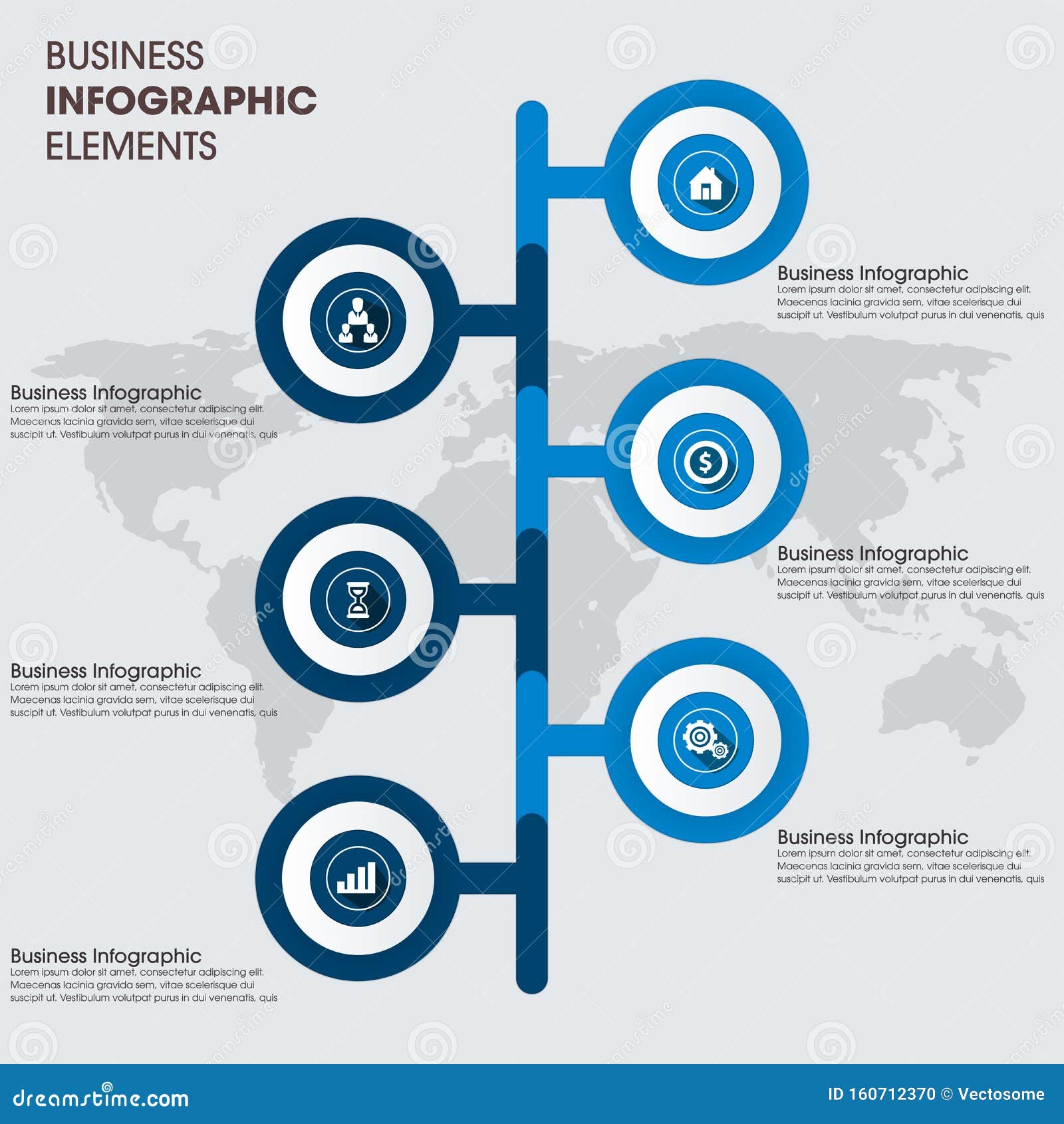 BUSINESS
INFOGRAPHIC
ELEMENTS

Business Infographic
Lorem ipsum dolor sit amet, consectetur adipiscing elit. Maecenas lacinia gravida sem, vitae scelerisque dui suscipit ut. Vestibulum volutpat purus in dui venenatis, quis

Business Infographic
Lorem ipsum dolor sit amet, consectetur adipiscing elit. Maecenas lacinia gravida sem, vitae scelerisque dui suscipit ut. Vestibulum volutpat purus in dui venenatis, quis

Business Infographic
Lorem ipsum dolor sit amet, consectetur adipiscing elit. Maecenas lacinia gravida sem, vitae scelerisque dui suscipit ut. Vestibulum volutpat purus in dui venenatis, quis

Business Infographic
Lorem ipsum dolor sit amet, consectetur adipiscing elit. Maecenas lacinia gravida sem, vitae scelerisque dui suscipit ut. Vestibulum volutpat purus in dui venenatis, quis

Business Infographic
Lorem ipsum dolor sit amet, consectetur adipiscing elit. Maecenas lacinia gravida sem, vitae scelerisque dui suscipit ut. Vestibulum volutpat purus in dui venenatis, quis

Business Infographic
Lorem ipsum dolor sit amet, consectetur adipiscing elit. Maecenas lacinia gravida sem, vitae scelerisque dui suscipit ut. Vestibulum volutpat purus in dui venenatis, quis

dreamstime.com
ID 160712370 © Vectosome