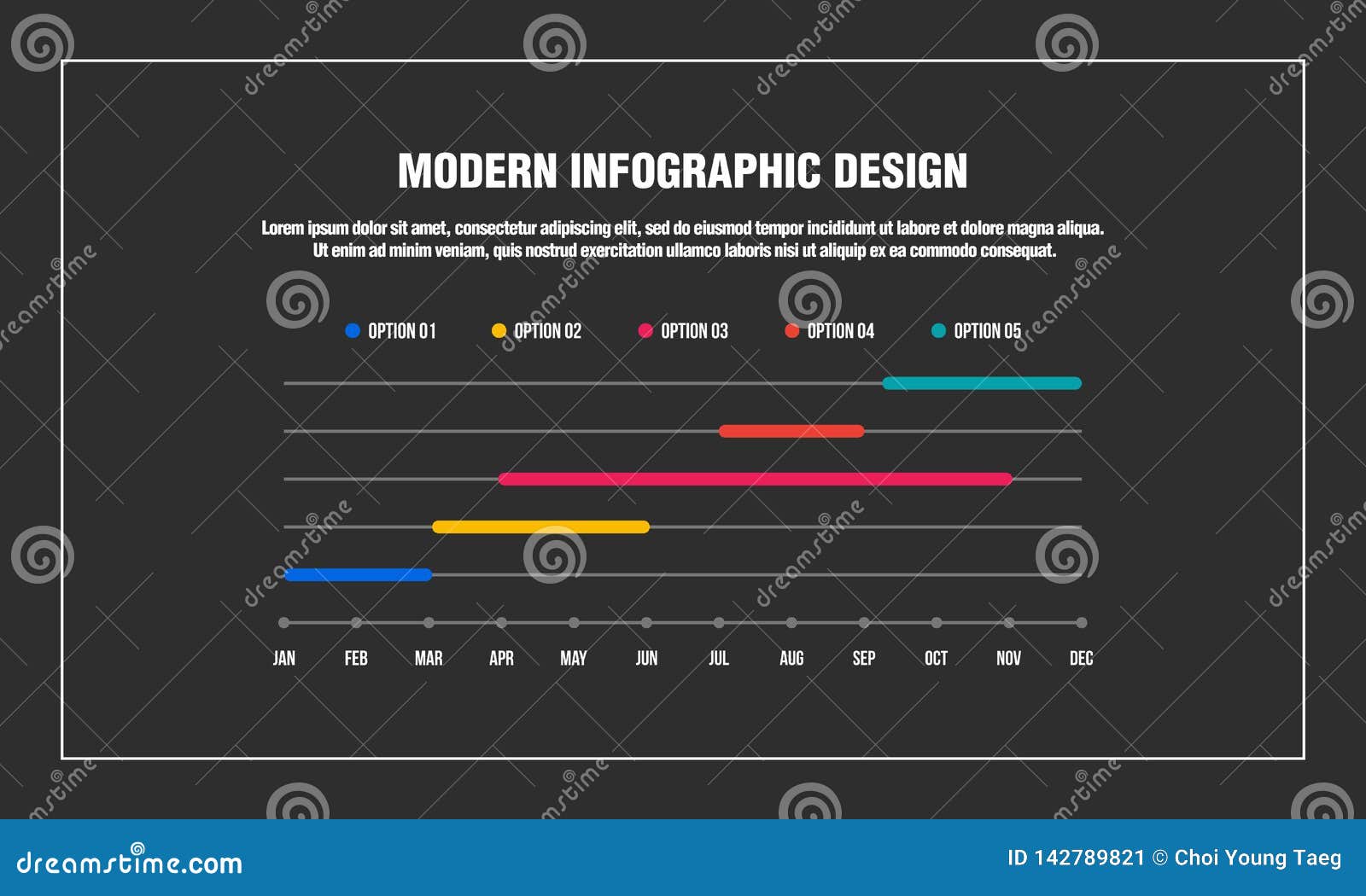 MODERN INFOGRAPHIC DESIGN

Lorem ipsum dolor sit amet, consectetur adipiscing elit, sed do eiusmod tempor incididunt ut labore et dolore magna aliqua. Ut enim ad minim veniam, quis nostrud exercitation ullamco laboris nisi ut aliquip ex ea commodo consequat.

OPTION 01 OPTION 02 OPTION 03 OPTION 04 OPTION 05

JAN FEB MAR APR MAY JUN JUL AUG SEP OCT NOV DEC

dreamstime.com

ID 142789821 © Choi Young Taeg