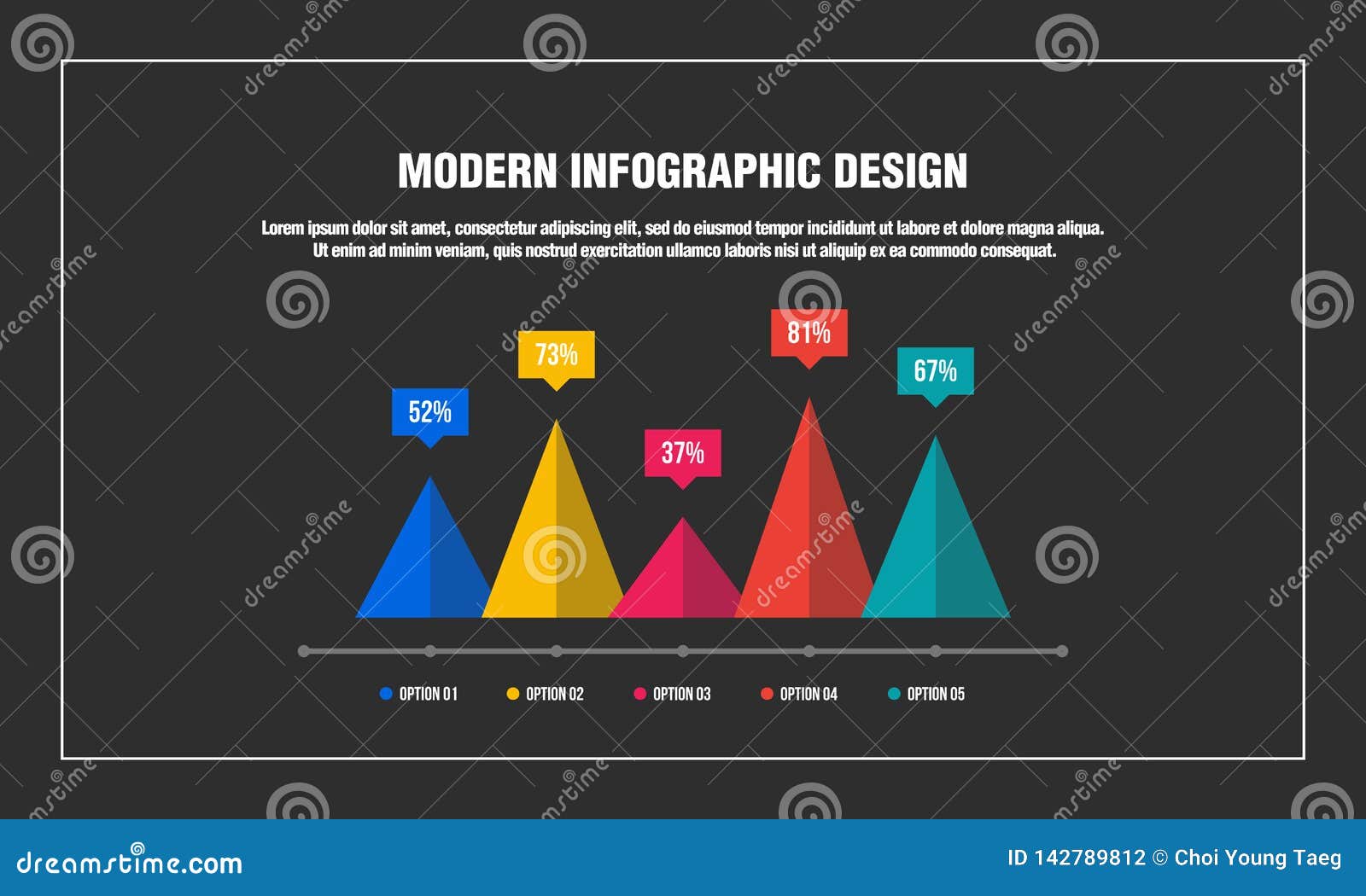 MODERN INFOGRAPHIC DESIGN

Lorem ipsum dolor sit amet, consectetur adipiscing elit, sed do eiusmod tempor incididunt ut labore et dolore magna aliqua. Ut enim ad minim veniam, quis nostrud exercitation ullamco laboris nisi ut aliquip ex ea commodo consequat.

52%

73%

37%

81%

67%

OPTION 01
OPTION 02
OPTION 03
OPTION 04
OPTION 05

dreamstime.com

ID 142789812 © Choi Young Taeg