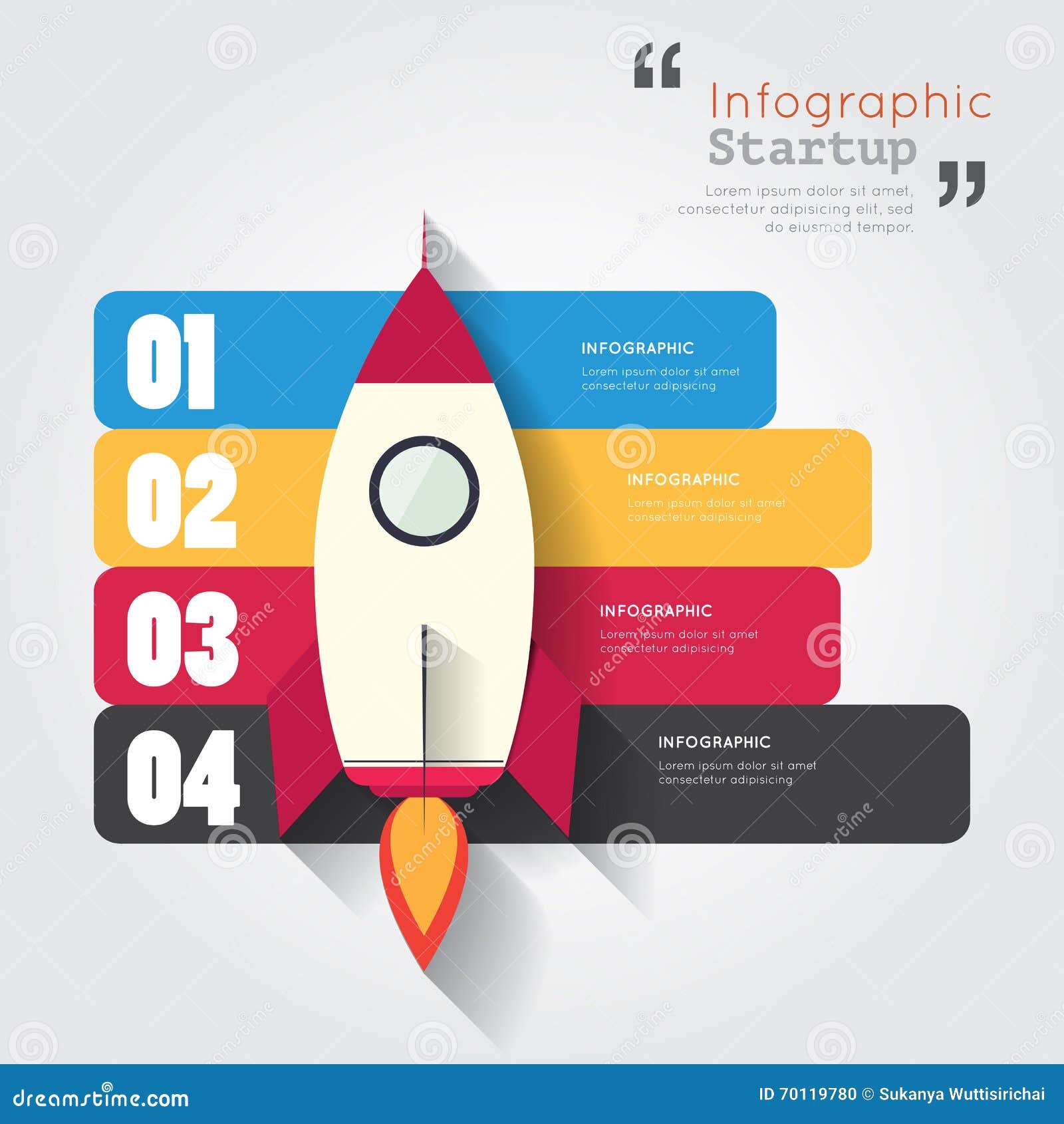 “ Infographic Startup ”

Lorem ipsum dolor sit amet, consectetur adipisicing elit, sed do eiusmod tempor.

01

INFOGRAPHIC
Lorem ipsum dolor sit amet consectetur adipisicing

02

INFOGRAPHIC
Lorem ipsum dolor sit amet consectetur adipisicing

03

INFOGRAPHIC
Lorem ipsum dolor sit amet consectetur adipisicing

04

INFOGRAPHIC
Lorem ipsum dolor sit amet consectetur adipisicing

dreamstime.com

ID 70119780 © Sukanya Wuttisirichai