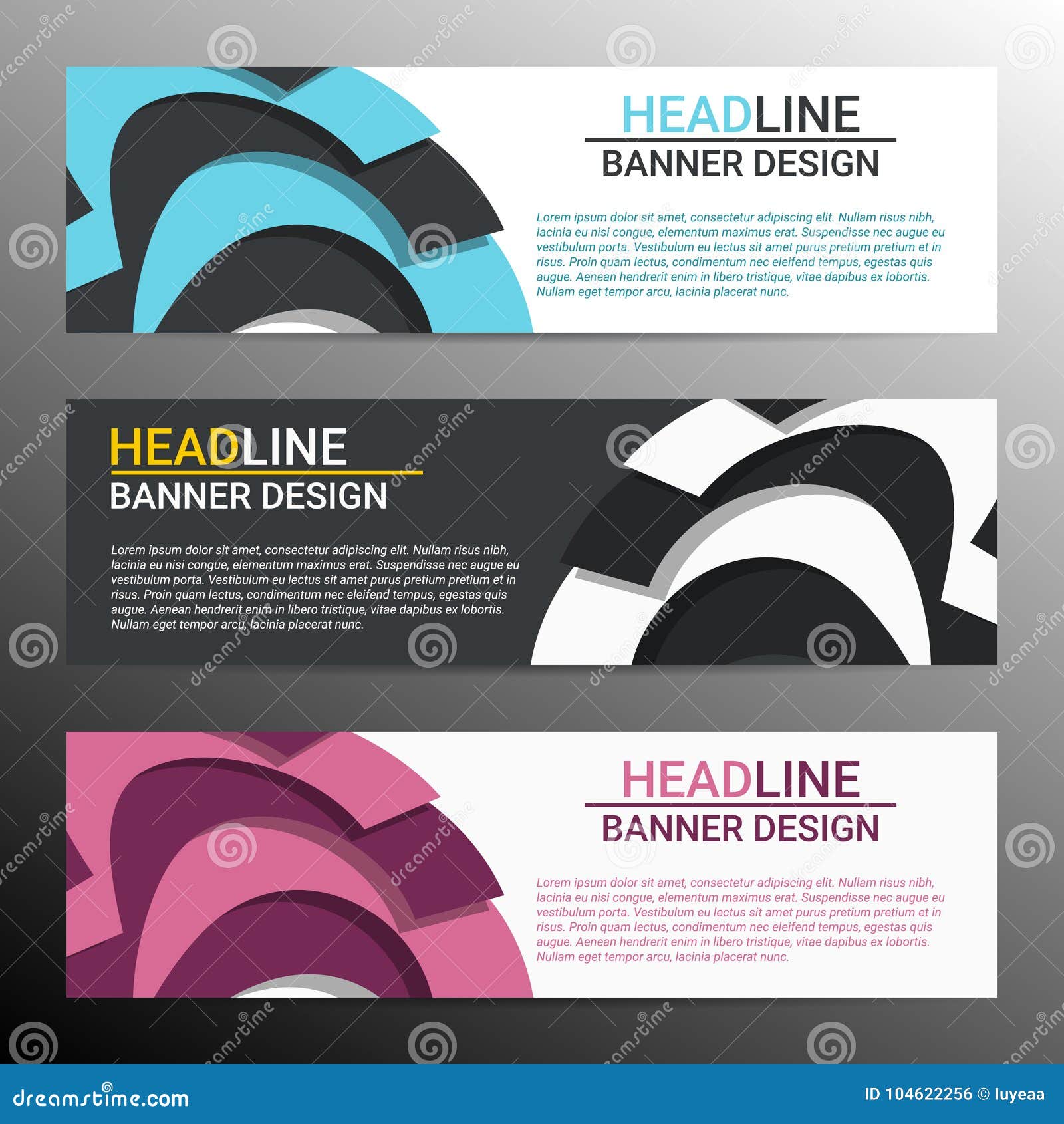 HEADLINE
BANNER DESIGN

Lorem ipsum dolor sit amet, consectetur adipiscing elit. Nullam risus nibh, lacinia eu nisi congue, elementum maximus erat. Suspendisse nec augue eu vestibulum porta. Vestibulum eu lectus sit amet purus pretium pretium et in risus. Proin quam lectus, condimentum nec eleifend tempus, egestas quis augue. Aenean hendrerit enim in libero tristique, vitae dapibus ex lobortis. Nullam eget tempor arcu, lacinia placerat nunc.

HEADLINE
BANNER DESIGN

Lorem ipsum dolor sit amet, consectetur adipiscing elit. Nullam risus nibh, lacinia eu nisi congue, elementum maximus erat. Suspendisse nec augue eu vestibulum porta. Vestibulum eu lectus sit amet purus pretium pretium et in risus. Proin quam lectus, condimentum nec eleifend tempus, egestas quis augue. Aenean hendrerit enim in libero tristique, vitae dapibus ex lobortis. Nullam eget tempor arcu, lacinia placerat nunc.

HEADLINE
BANNER DESIGN

Lorem ipsum dolor sit amet, consectetur adipiscing elit. Nullam risus nibh, lacinia eu nisi congue, elementum maximus erat. Suspendisse nec augue eu vestibulum porta. Vestibulum eu lectus sit amet purus pretium pretium et in risus. Proin quam lectus, condimentum nec eleifend tempus, egestas quis augue. Aenean hendrerit enim in libero tristique, vitae dapibus ex lobortis. Nullam eget tempor arcu, lacinia placerat nunc.

dreamstime.com
ID 104622256 © luyeaa