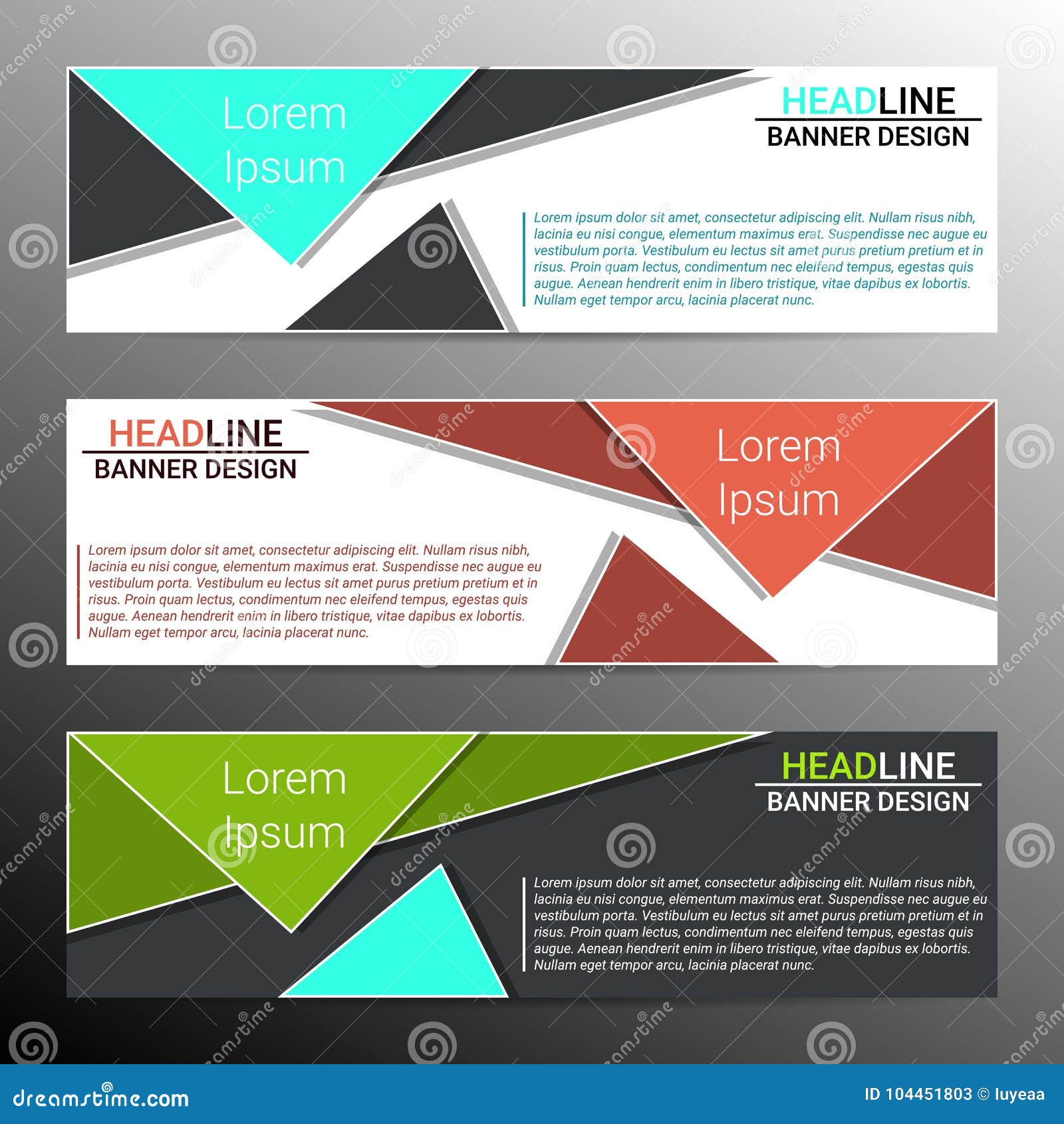 Lorem Ipsum

HEADLINE
BANNER DESIGN

Lorem ipsum dolor sit amet, consectetur adipiscing elit. Nullam risus nibh, lacinia eu nisi congue, elementum maximus erat. Suspendisse nec augue eu vestibulum porta. Vestibulum eu lectus sit amet purus pretium pretium et in risus. Proin quam lectus, condimentum nec eleifend tempus, egestas quis augue. Aenean hendrerit enim in libero tristique, vitae dapibus ex lobortis. Nullam eget tempor arcu, lacinia placerat nunc.

HEADLINE
BANNER DESIGN

Lorem Ipsum

Lorem ipsum dolor sit amet, consectetur adipiscing elit. Nullam risus nibh, lacinia eu nisi congue, elementum maximus erat. Suspendisse nec augue eu vestibulum porta. Vestibulum eu lectus sit amet purus pretium pretium et in risus. Proin quam lectus, condimentum nec eleifend tempus, egestas quis augue. Aenean hendrerit enim in libero tristique, vitae dapibus ex lobortis. Nullam eget tempor arcu, lacinia placerat nunc.

Lorem Ipsum

HEADLINE
BANNER DESIGN

Lorem ipsum dolor sit amet, consectetur adipiscing elit. Nullam risus nibh, lacinia eu nisi congue, elementum maximus erat. Suspendisse nec augue eu vestibulum porta. Vestibulum eu lectus sit amet purus pretium pretium et in risus. Proin quam lectus, condimentum nec eleifend tempus, egestas quis augue. Aenean hendrerit enim in libero tristique, vitae dapibus ex lobortis. Nullam eget tempor arcu, lacinia placerat nunc.

dreamstime.com
ID 104451803 © luyeaa