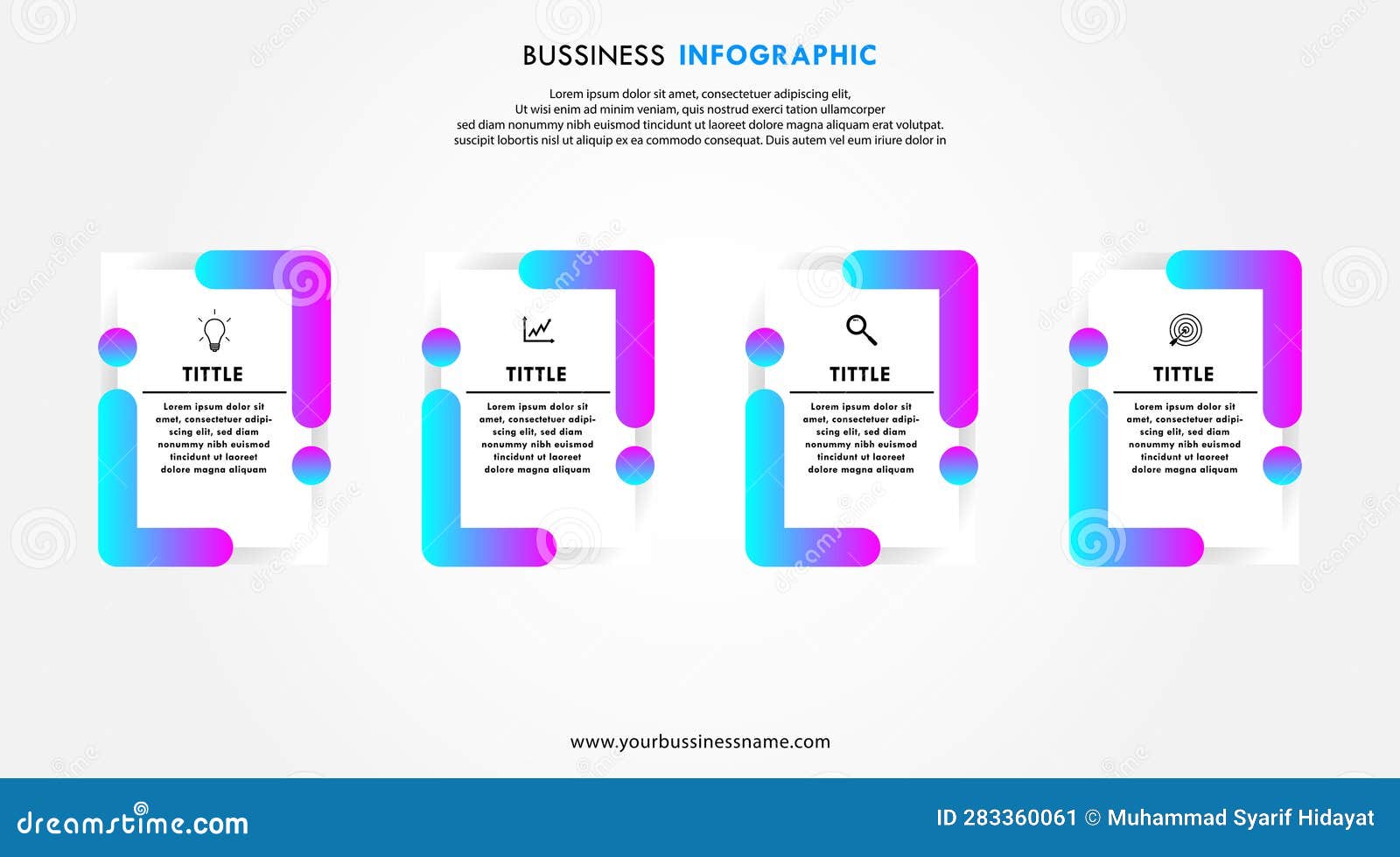 BUSSINESS INFOGRAPHIC

Lorem ipsum dolor sit amet, consectetuer adipiscing elit, Ut wisi enim ad minim veniam, quis nostrud exerci tation ullamcorper sed diam nonummy nibh euismod tincidunt ut laoreet dolore magna aliquam erat volutpat. suscipit lobortis nisl ut aliquip ex ea commodo consequat. Duis autem vel eum iriure dolor in

TITTLE

Lorem ipsum dolor sit amet, consectetuer adipiscing elit, sed diam nonummy nibh euismod tincidunt ut laoreet dolore magna aliquam

TITTLE

Lorem ipsum dolor sit amet, consectetuer adipiscing elit, sed diam nonummy nibh euismod tincidunt ut laoreet dolore magna aliquam

TITTLE

Lorem ipsum dolor sit amet, consectetuer adipiscing elit, sed diam nonummy nibh euismod tincidunt ut laoreet dolore magna aliquam

TITTLE

Lorem ipsum dolor sit amet, consectetuer adipiscing elit, sed diam nonummy nibh euismod tincidunt ut laoreet dolore magna aliquam

www.yourbussinessname.com

dreamstime.com

ID 283360061 © Muhammad Syarif Hidayat