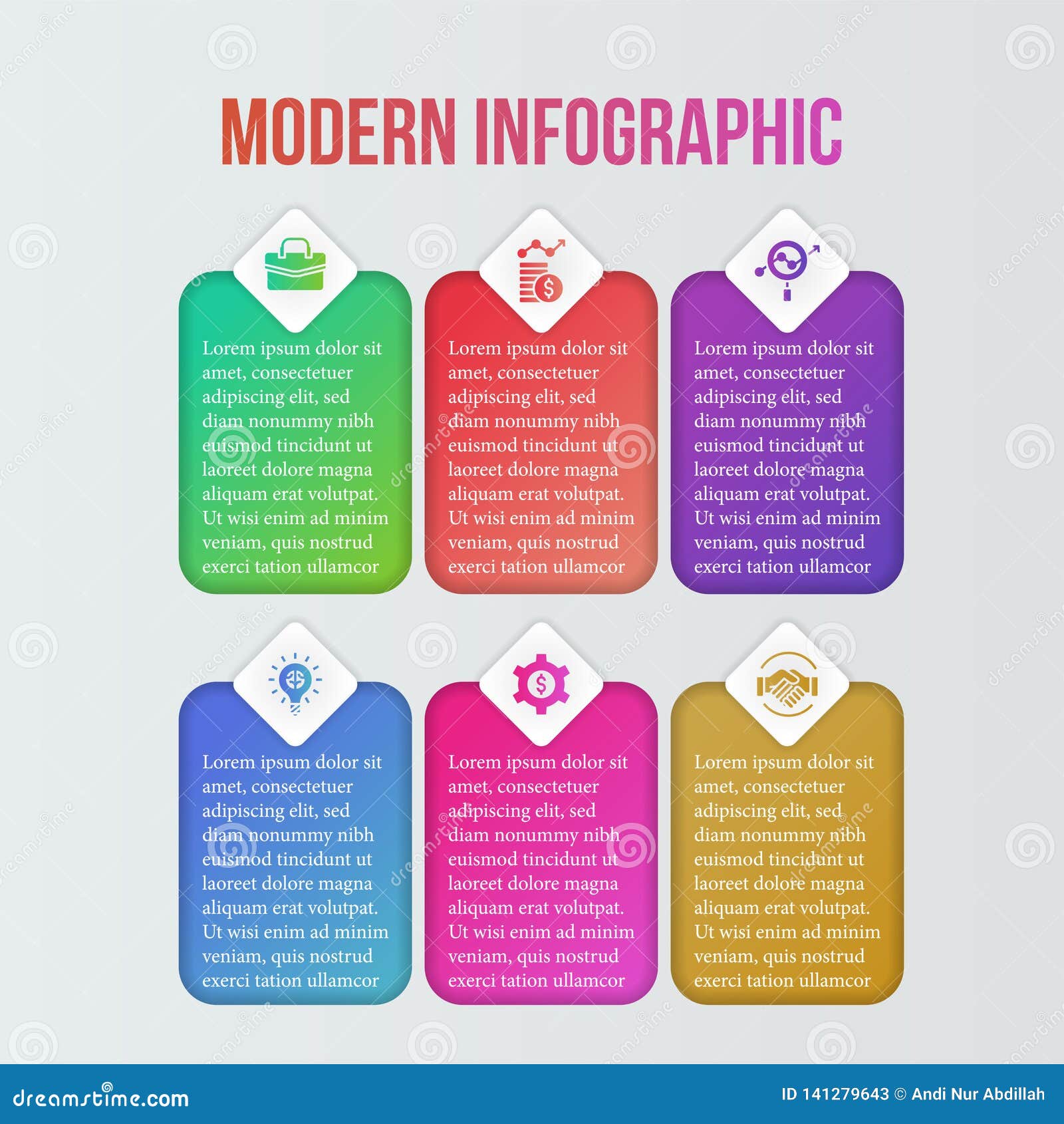 MODERN INFOGRAPHIC

Lorem ipsum dolor sit amet, consectetuer adipiscing elit, sed diam nonummy nibh euismod tincidunt ut laoreet dolore magna aliquam erat volutpat. Ut wisi enim ad minim veniam, quis nostrud exerci tation ullamcor

Lorem ipsum dolor sit amet, consectetuer adipiscing elit, sed diam nonummy nibh euismod tincidunt ut laoreet dolore magna aliquam erat volutpat. Ut wisi enim ad minim veniam, quis nostrud exerci tation ullamcor

Lorem ipsum dolor sit amet, consectetuer adipiscing elit, sed diam nonummy nibh euismod tincidunt ut laoreet dolore magna aliquam erat volutpat. Ut wisi enim ad minim veniam, quis nostrud exerci tation ullamcor

Lorem ipsum dolor sit amet, consectetuer adipiscing elit, sed diam nonummy nibh euismod tincidunt ut laoreet dolore magna aliquam erat volutpat. Ut wisi enim ad minim veniam, quis nostrud exerci tation ullamcor

Lorem ipsum dolor sit amet, consectetuer adipiscing elit, sed diam nonummy nibh euismod tincidunt ut laoreet dolore magna aliquam erat volutpat. Ut wisi enim ad minim veniam, quis nostrud exerci tation ullamcor

Lorem ipsum dolor sit amet, consectetuer adipiscing elit, sed diam nonummy nibh euismod tincidunt ut laoreet dolore magna aliquam erat volutpat. Ut wisi enim ad minim veniam, quis nostrud exerci tation ullamcor

dreamstime.com

ID 141279643 © Andi Nur Abdillah