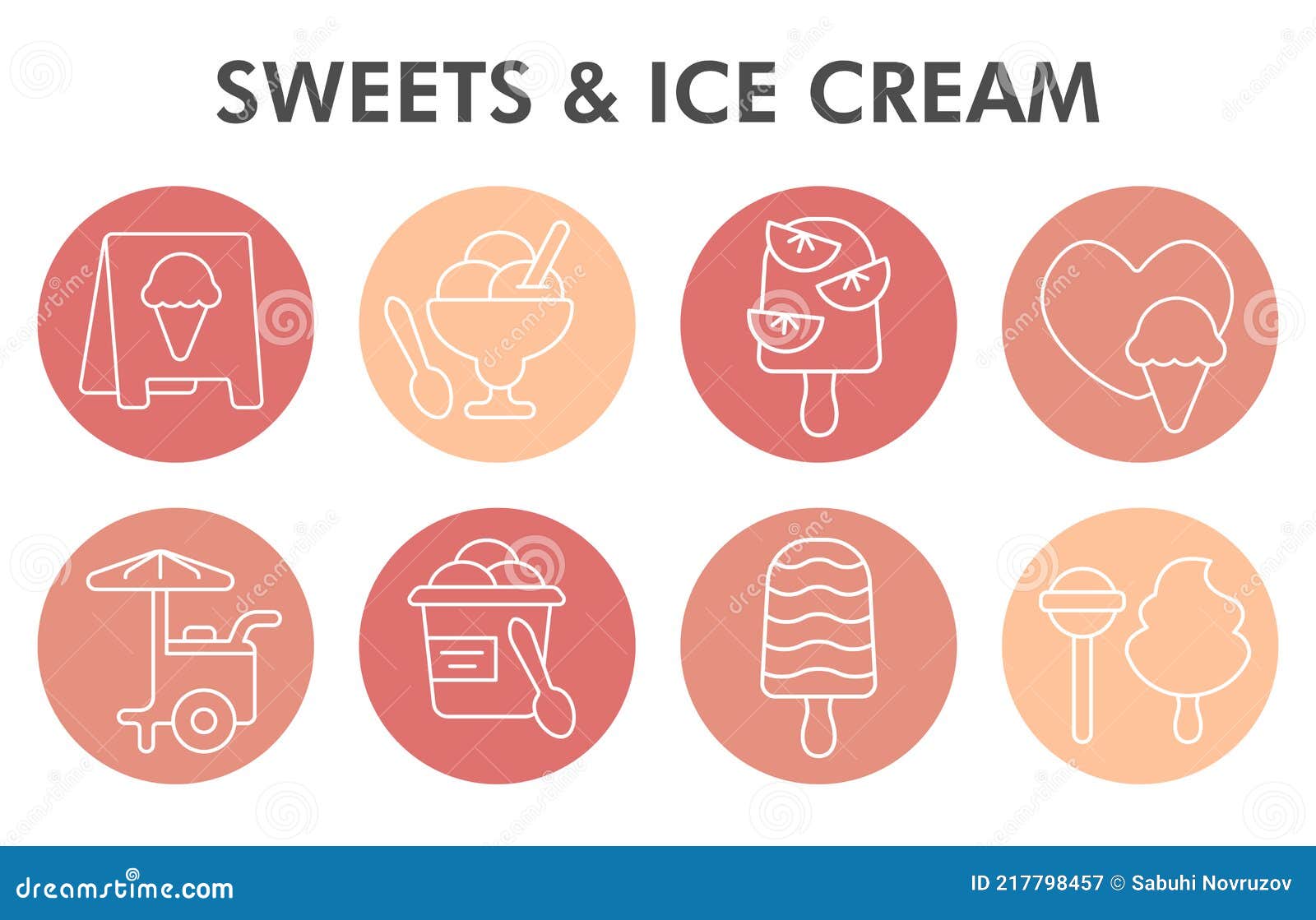 SWEETS & ICE CREAM

dreamstime.com

ID 217798457 © Sabuhi Novruzov