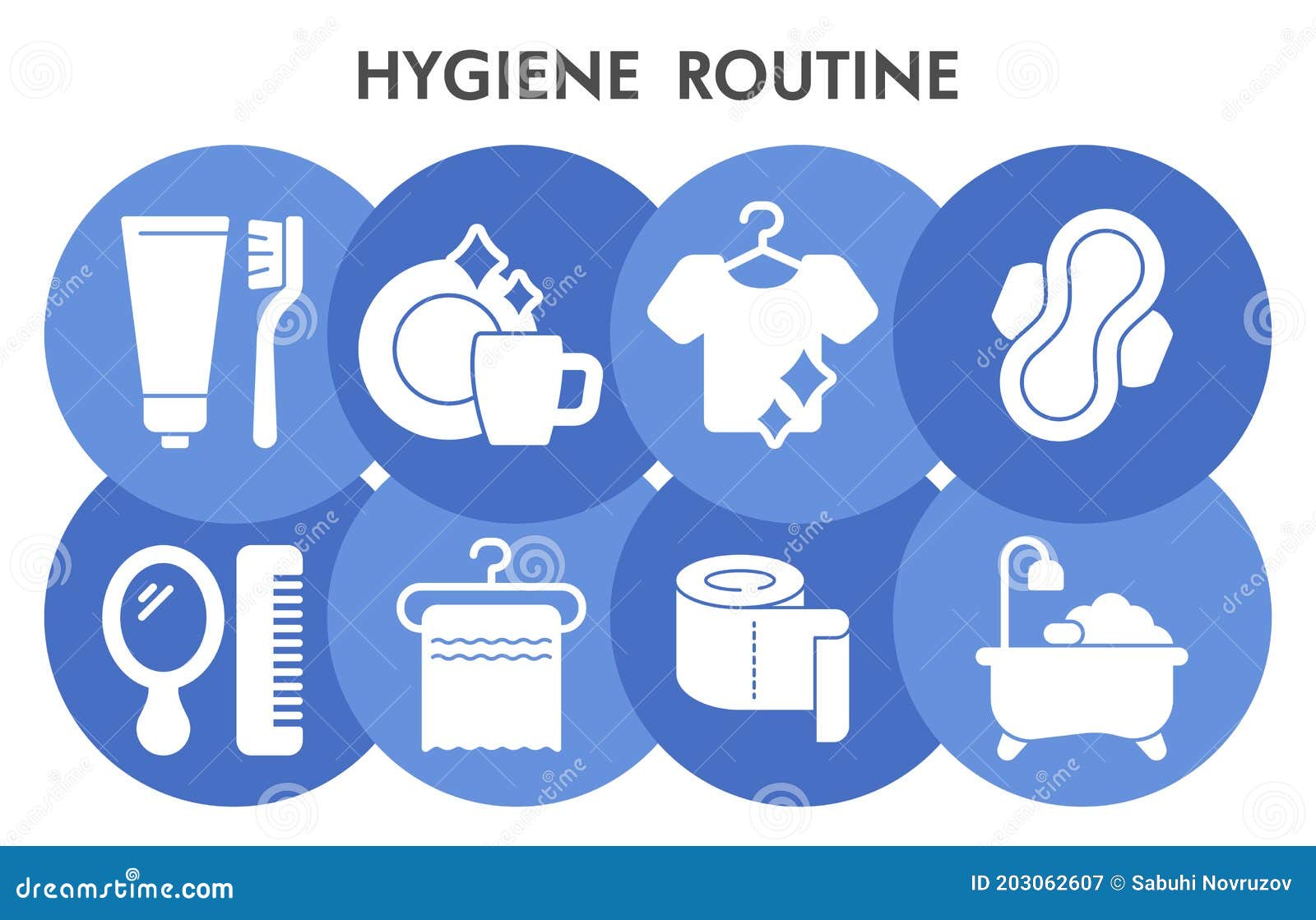 HYGIENE ROUTINE

dreamstime.com

ID 203062607 © Sabuhi Novruzov