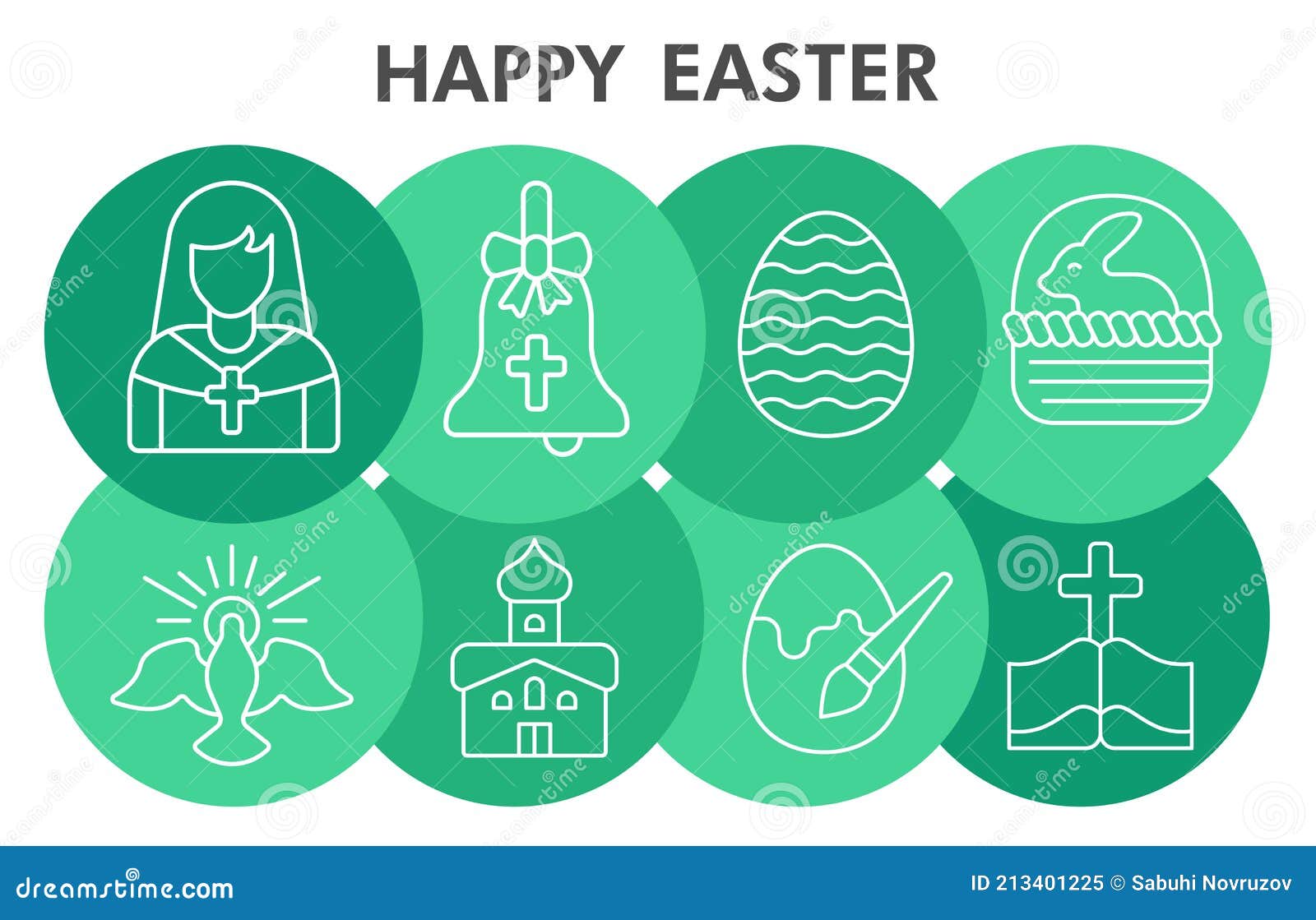 HAPPY EASTER

dreamstime.com

ID 213401225 © Sabuhi Novruzov