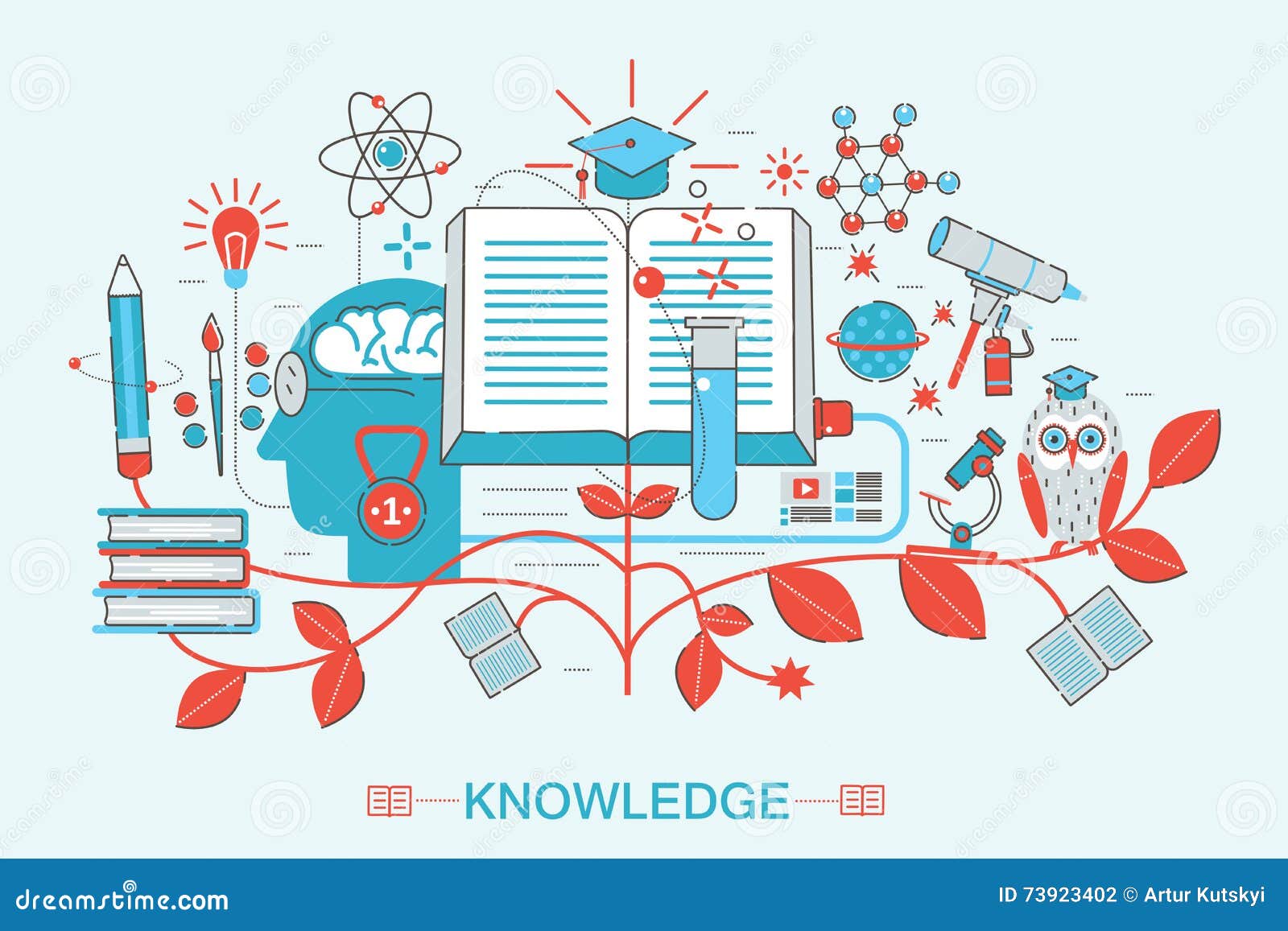 1

KNOWLEDGE

dreamstime.com

ID 73923402 © Artur Kutskyi