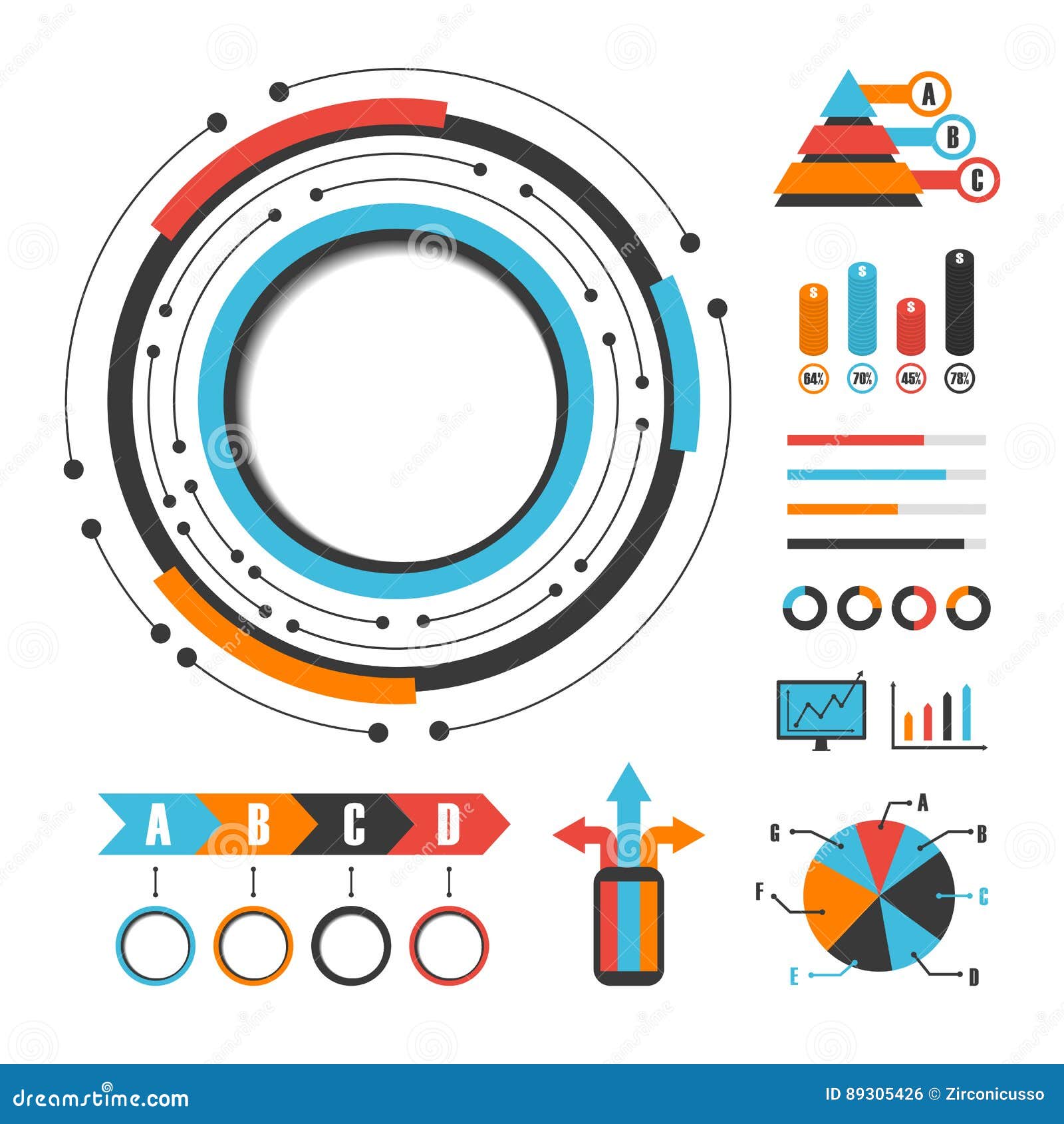 A
B
C

$
$
$
$
64%
70%
45%
78%

A
B
C
D

A
B
C
D
E
F
G

dreamstime.com
ID 89305426 © Zirconicusso