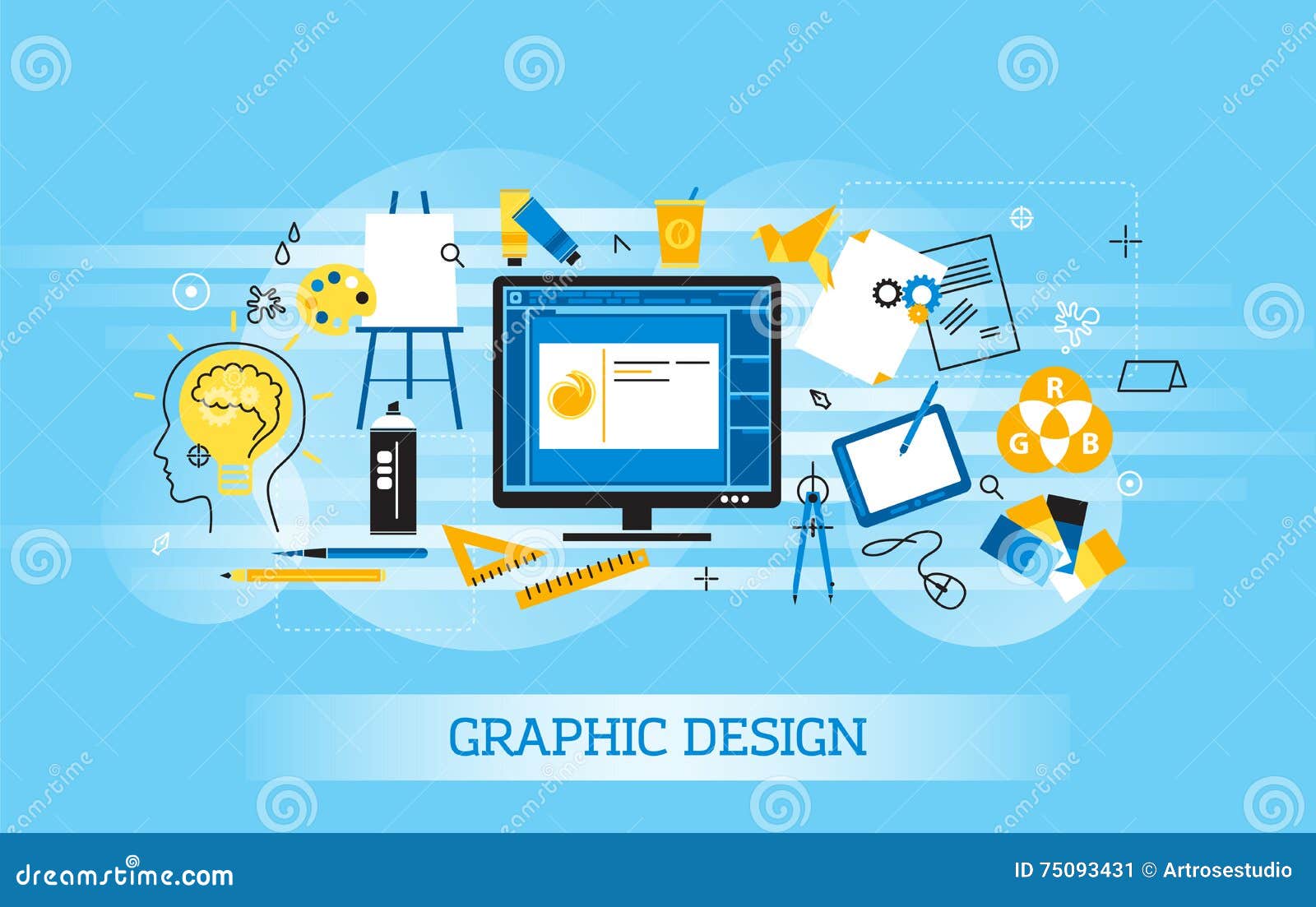 R
G
B

GRAPHIC DESIGN

dreamstime.com

ID 75093431 © Artrosestudio