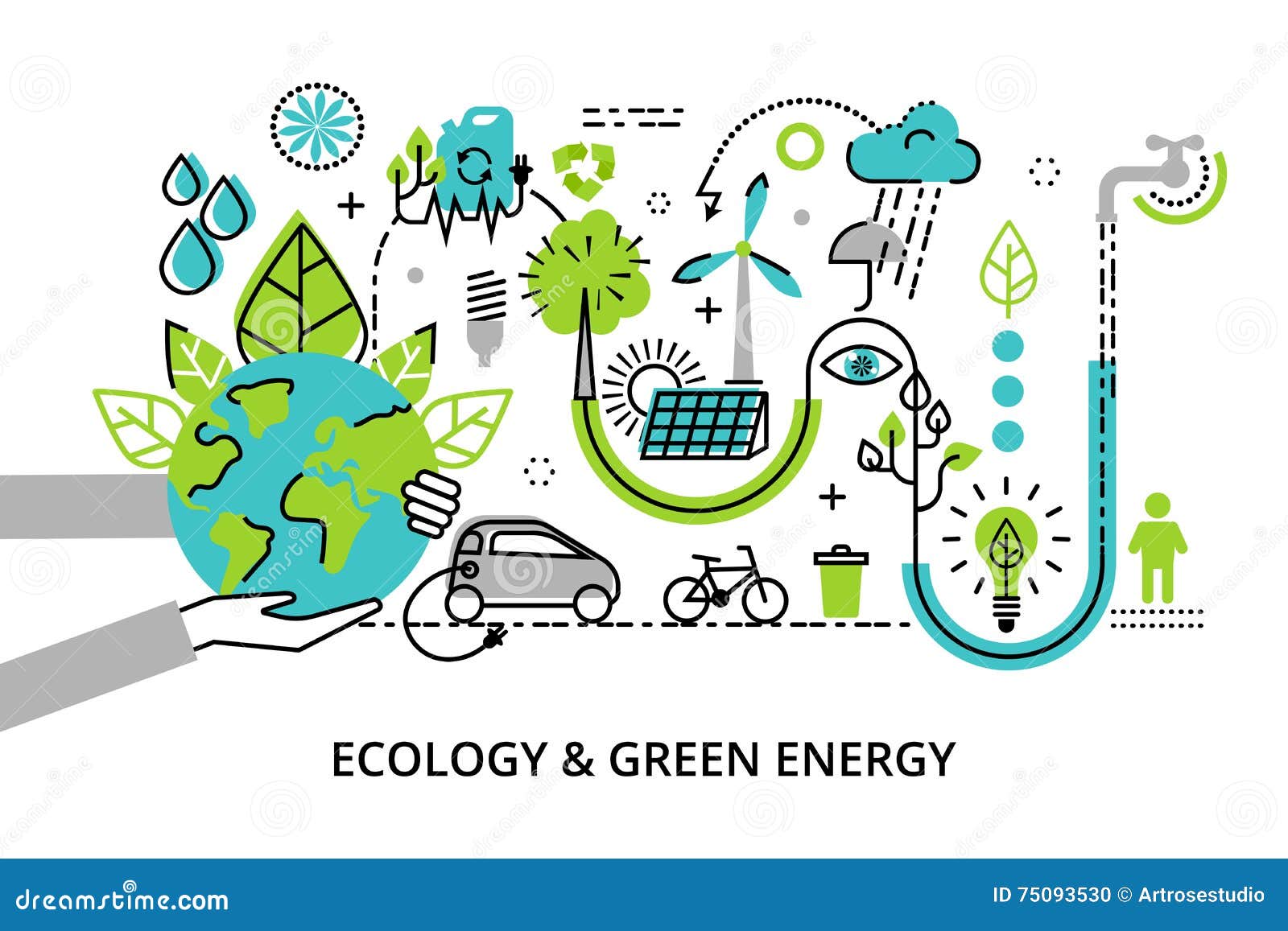 ECOLOGY & GREEN ENERGY

dreamstime.com

ID 75093530 © Artrosestudio