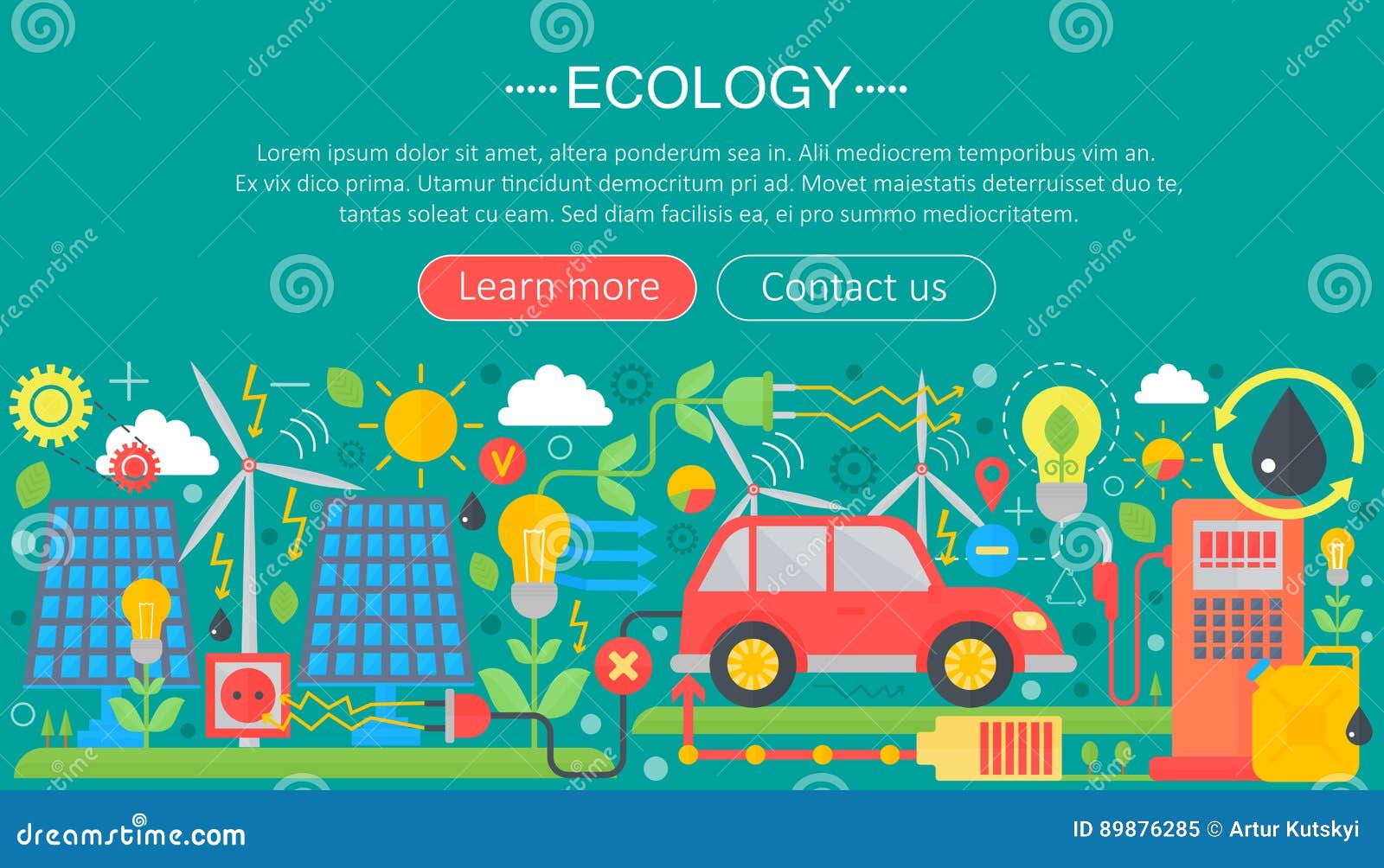 ECOLOGY

Lorem ipsum dolor sit amet, altera ponderum sea in. Alii mediocrem temporibus vim an. Ex vix dico prima. Utamur tincidunt democritum pri ad. Movet maiestatis deterruisset duo te, tantas soleat cu eam. Sed diam facilisis ea, ei pro summo mediocritatem.

Learn more

Contact us

dreamstime.com

ID 89876285 © Artur Kutskyi