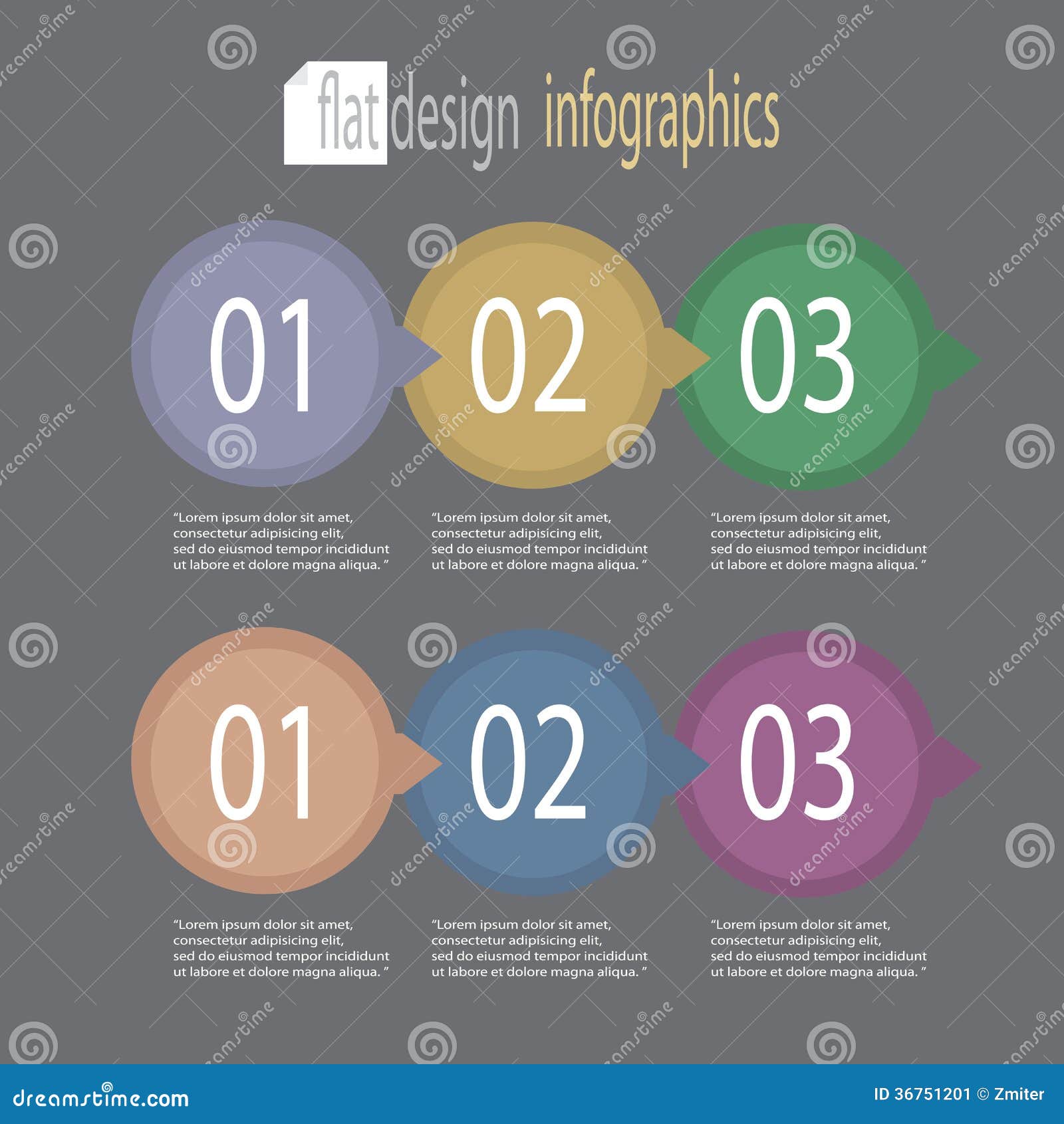 flat design infographics

01

02

03

“Lorem ipsum dolor sit amet, consectetur adipisicing elit, sed do eiusmod tempor incididunt ut labore et dolore magna aliqua. ”

“Lorem ipsum dolor sit amet, consectetur adipisicing elit, sed do eiusmod tempor incididunt ut labore et dolore magna aliqua. ”

“Lorem ipsum dolor sit amet, consectetur adipisicing elit, sed do eiusmod tempor incididunt ut labore et dolore magna aliqua. ”

01

02

03

“Lorem ipsum dolor sit amet, consectetur adipisicing elit, sed do eiusmod tempor incididunt ut labore et dolore magna aliqua. ”

“Lorem ipsum dolor sit amet, consectetur adipisicing elit, sed do eiusmod tempor incididunt ut labore et dolore magna aliqua. ”

“Lorem ipsum dolor sit amet, consectetur adipisicing elit, sed do eiusmod tempor incididunt ut labore et dolore magna aliqua. ”

dreamstime.com

ID 36751201 © Zmiter