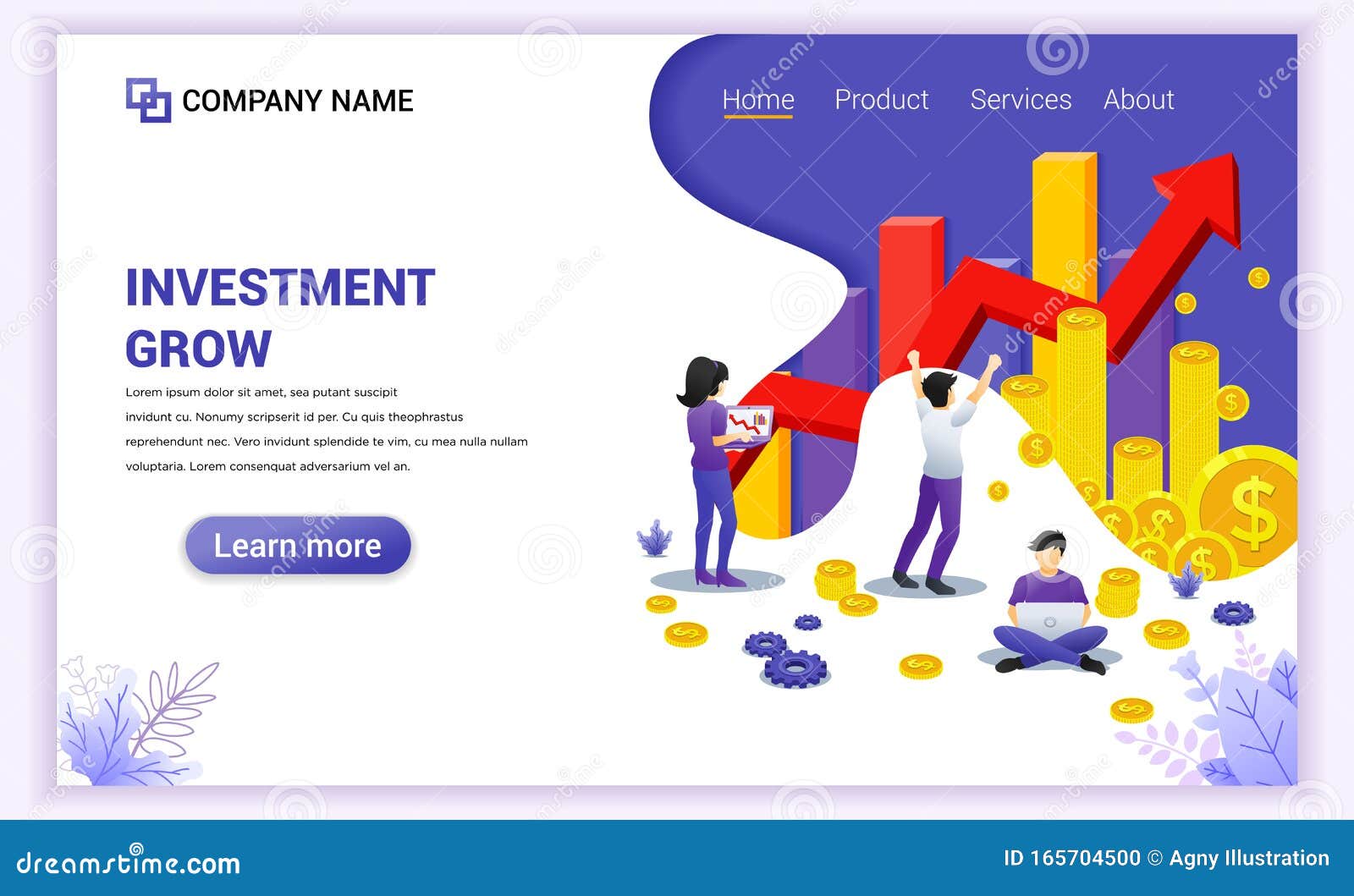 COMPANY NAME

Home Product Services About

INVESTMENT GROW

Lorem ipsum dolor sit amet, sea putant suscipit invidunt cu. Nonumy scripserit id per. Cu quis theophrastus reprehendunt nec. Vero invidunt splendide te vim, cu mea nulla nullam voluptaria. Lorem consenquat adversarium vel an.

Learn more

dreamstime.com

ID 165704500 © Agny Illustration