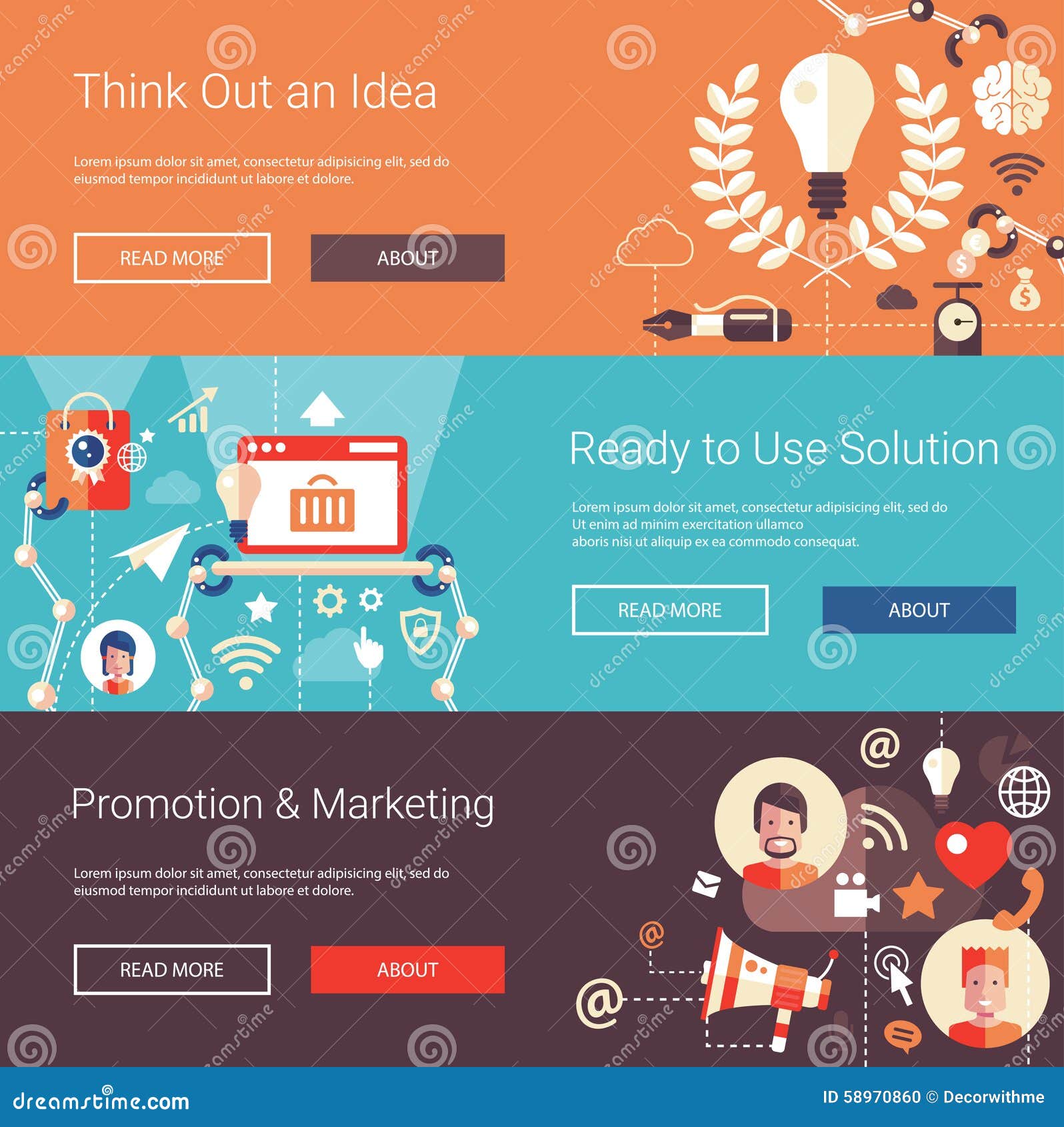 Think Out an Idea

Lorem ipsum dolor sit amet, consectetur adipisicing elit, sed do eiusmod tempor incididunt ut labore et dolore.

READ MORE

ABOUT

Ready to Use Solution

Lorem ipsum dolor sit amet, consectetur adipisicing elit, sed do Ut enim ad minim exercitation ullamco aboris nisi ut aliquip ex ea commodo consequat.

READ MORE

ABOUT

Promotion & Marketing

Lorem ipsum dolor sit amet, consectetur adipisicing elit, sed do eiusmod tempor incididunt ut labore et dolore.

READ MORE

ABOUT

dreamstime.com

ID 58970860 © Decorwithme