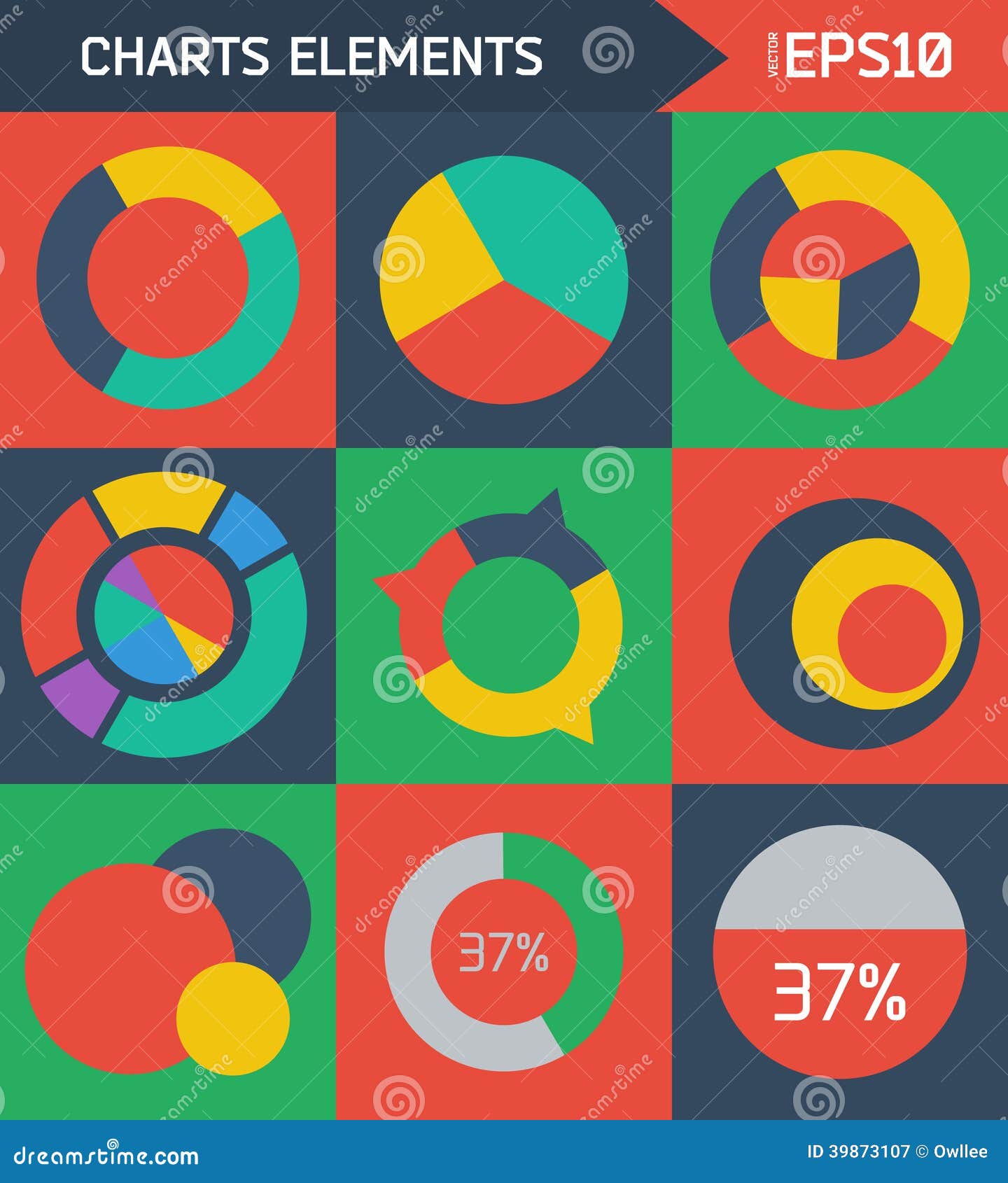 CHARTS ELEMENTS

VECTOR EPS10

37%

37%

dreamstime.com

ID 39873107 © Owllee