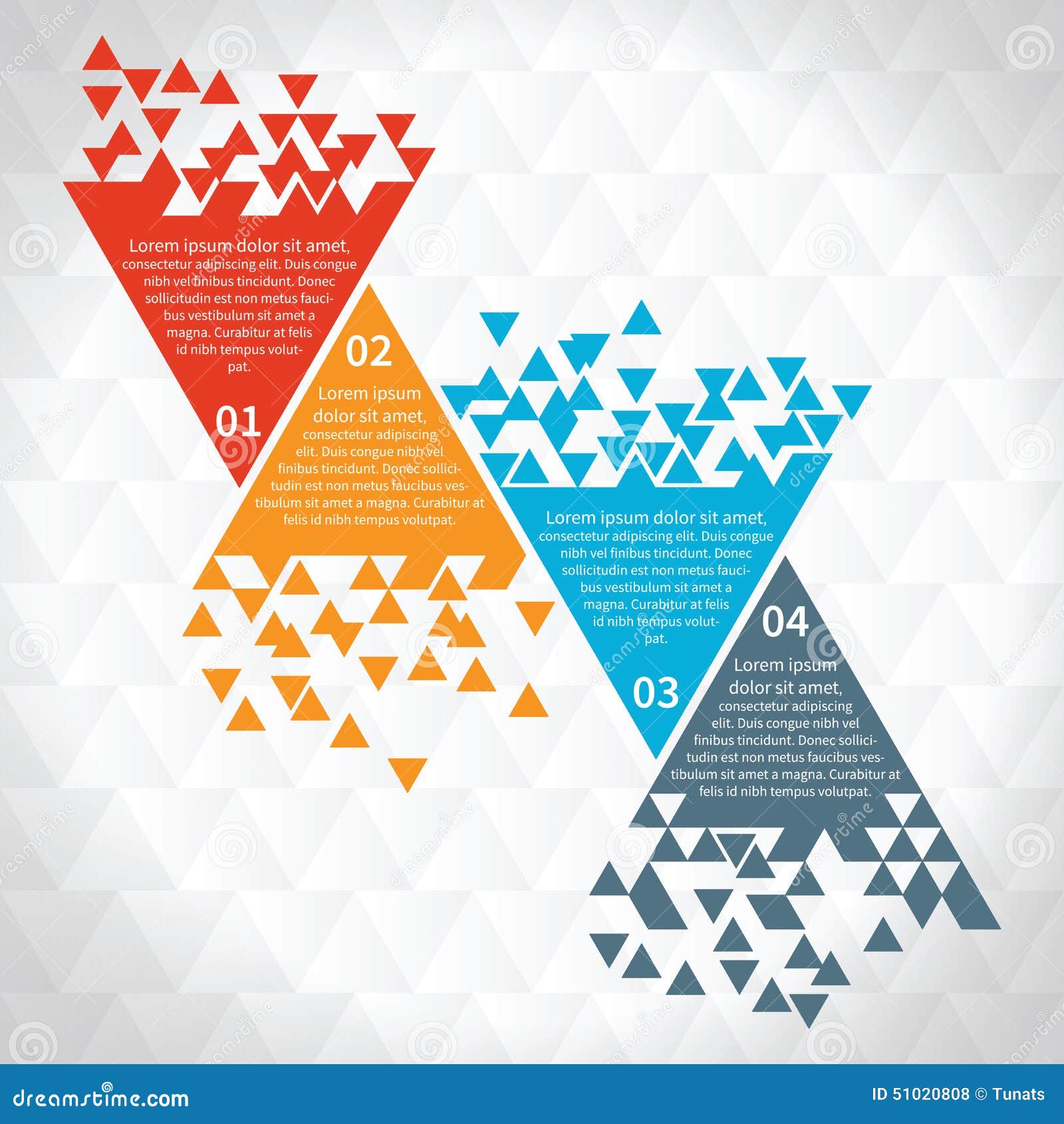 Lorem ipsum dolor sit amet, consectetur adipiscing elit. Duis congue nibh vel finibus tincidunt. Donec sollicitudin est non metus faucibus vestibulum sit amet a magna. Curabitur at felis id nibh tempus volutpat.

01

02

Lorem ipsum dolor sit amet, consectetur adipiscing elit. Duis congue nibh vel finibus tincidunt. Donec sollicitudin est non metus faucibus vestibulum sit amet a magna. Curabitur at felis id nibh tempus volutpat.

Lorem ipsum dolor sit amet, consectetur adipiscing elit. Duis congue nibh vel finibus tincidunt. Donec sollicitudin est non metus faucibus vestibulum sit amet a magna. Curabitur at felis id nibh tempus volutpat.

03

04

Lorem ipsum dolor sit amet, consectetur adipiscing elit. Duis congue nibh vel finibus tincidunt. Donec sollicitudin est non metus faucibus vestibulum sit amet a magna. Curabitur at felis id nibh tempus volutpat.

dreamstime.com

ID 51020808 © Tunats