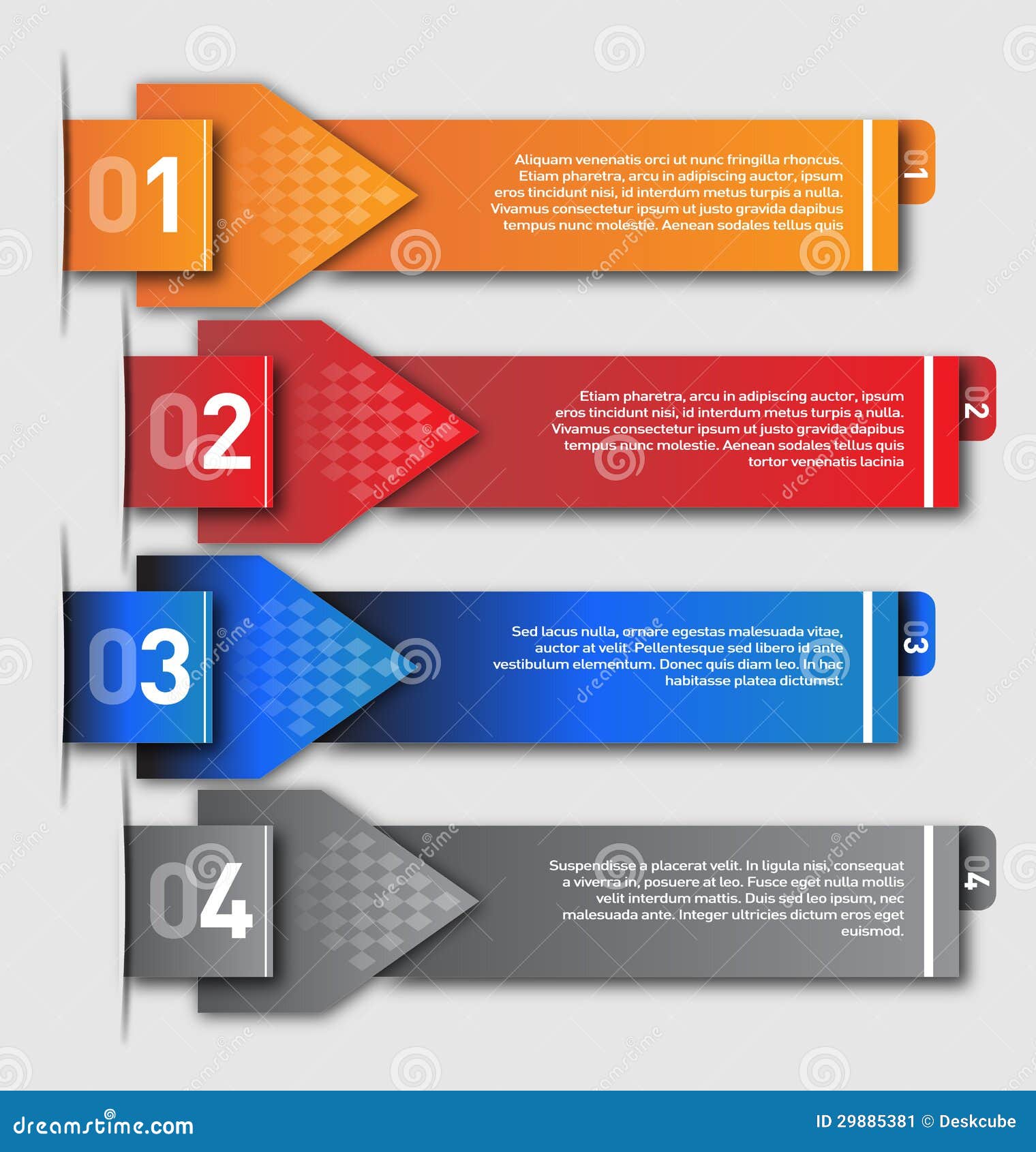 01

Aliquam venenatis orci ut nunc fringilla rhoncus. Etiam pharetra, arcu in adipiscing auctor, ipsum eros tincidunt nisi, id interdum metus turpis a nulla. Vivamus consectetur ipsum ut justo gravida dapibus tempus nunc molestie. Aenean sodales tellus quis

01

02

Etiam pharetra, arcu in adipiscing auctor, ipsum eros tincidunt nisi, id interdum metus turpis a nulla. Vivamus consectetur ipsum ut justo gravida dapibus tempus nunc molestie. Aenean sodales tellus quis tortor venenatis lacinia

02

03

Sed lacus nulla, ornare egestas malesuada vitae, auctor at velit. Pellentesque sed libero id ante vestibulum elementum. Donec quis diam leo. In hac habitasse platea dictumst.

03

04

Suspendisse a placerat velit. In ligula nisi, consequat a viverra in, posuere at leo. Fusce eget nulla mollis velit interdum mattis. Duis sed leo ipsum, nec malesuada ante. Integer ultricies dictum eros eget euismod.

04

dreamstime.com

ID 29885381 © Deskcube