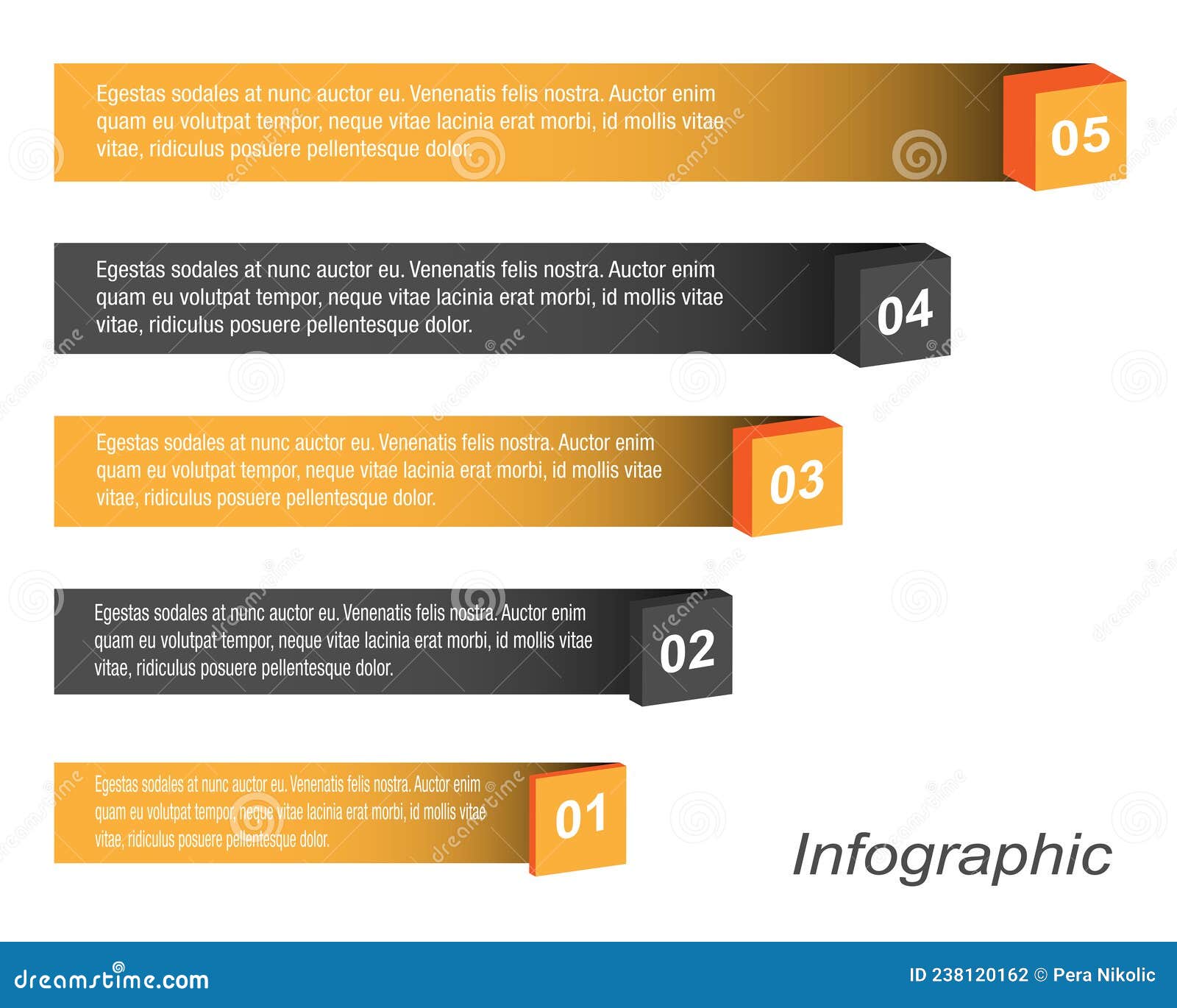 Egestas sodales at nunc auctor eu. Venenatis felis nostra. Auctor enim quam eu volutpat tempor, neque vitae lacinia erat morbi, id mollis vitae vitae, ridiculus posuere pellentesque dolor.

05

Egestas sodales at nunc auctor eu. Venenatis felis nostra. Auctor enim quam eu volutpat tempor, neque vitae lacinia erat morbi, id mollis vitae vitae, ridiculus posuere pellentesque dolor.

04

Egestas sodales at nunc auctor eu. Venenatis felis nostra. Auctor enim quam eu volutpat tempor, neque vitae lacinia erat morbi, id mollis vitae vitae, ridiculus posuere pellentesque dolor.

03

Egestas sodales at nunc auctor eu. Venenatis felis nostra. Auctor enim quam eu volutpat tempor, neque vitae lacinia erat morbi, id mollis vitae vitae, ridiculus posuere pellentesque dolor.

02

Egestas sodales at nunc auctor eu. Venenatis felis nostra. Auctor enim quam eu volutpat tempor, neque vitae lacinia erat morbi, id mollis vitae vitae, ridiculus posuere pellentesque dolor.

01

Infographic

dreamstime.com

ID 238120162 © Pera Nikolic