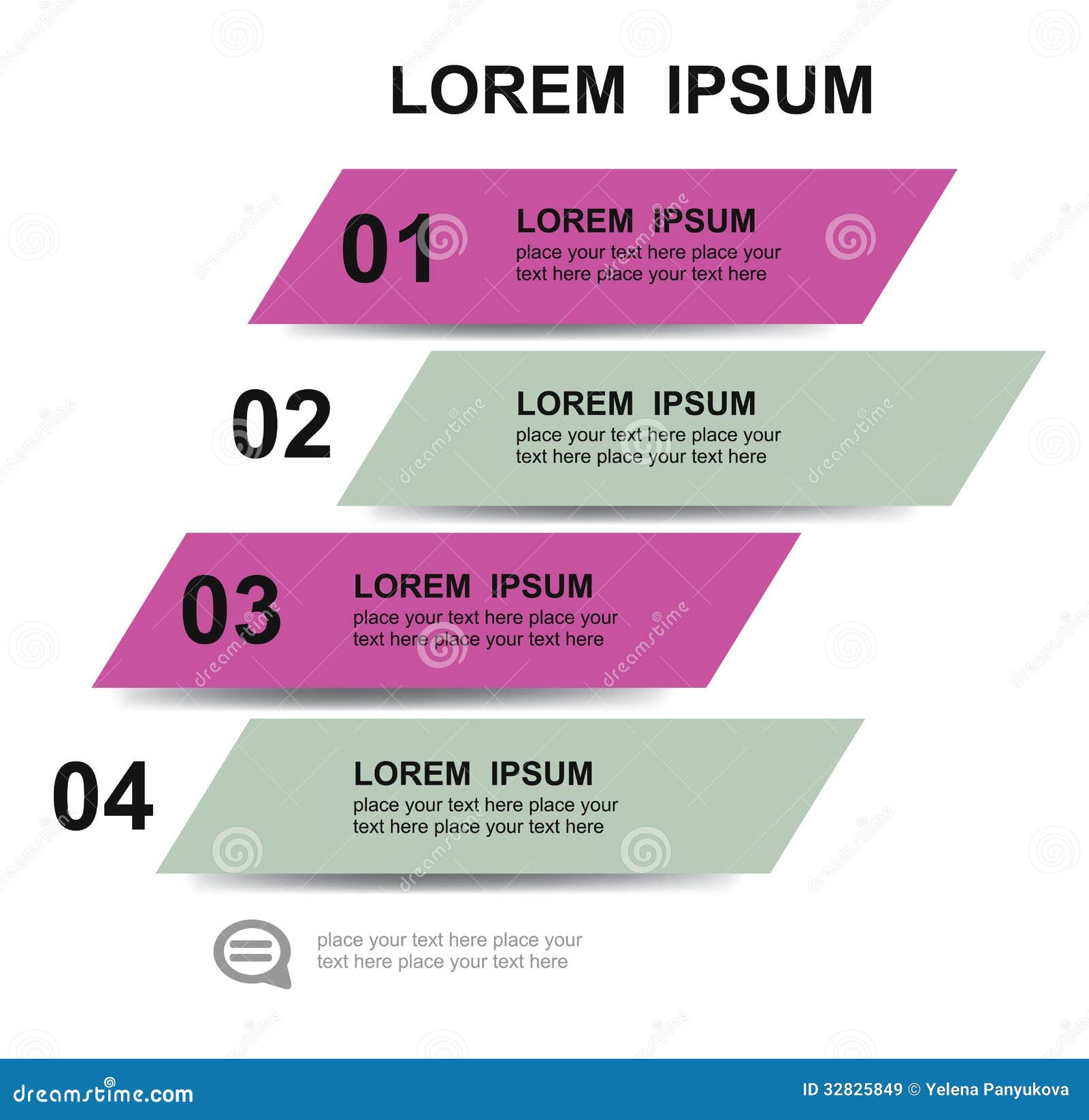 LOREM IPSUM

01
LOREM IPSUM
place your text here place your text here place your text here

02
LOREM IPSUM
place your text here place your text here place your text here

03
LOREM IPSUM
place your text here place your text here place your text here

04
LOREM IPSUM
place your text here place your text here place your text here

place your text here place your text here place your text here

dreamstime.com
ID 32825849 © Yelena Panyukova