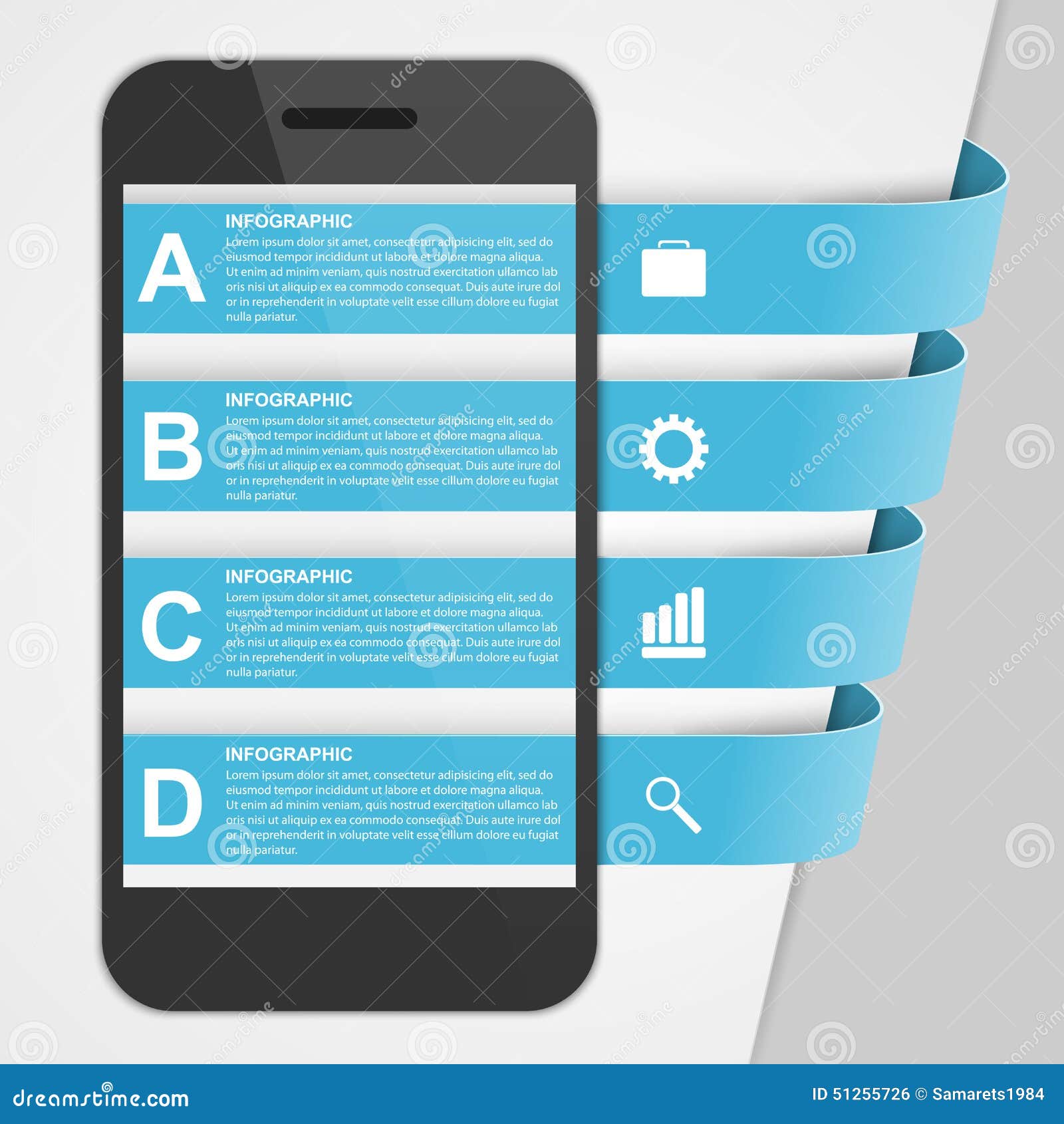 A

INFOGRAPHIC
Lorem ipsum dolor sit amet, consectetur adipisicing elit, sed do eiusmod tempor incididunt ut labore et dolore magna aliqua. Ut enim ad minim veniam, quis nostrud exercitation ullamco lab oris nisi ut aliquip ex ea commodo consequat. Duis aute irure dol or in reprehenderit in voluptate velit esse cillum dolore eu fugiat nulla pariatur.

B

INFOGRAPHIC
Lorem ipsum dolor sit amet, consectetur adipisicing elit, sed do eiusmod tempor incididunt ut labore et dolore magna aliqua. Ut enim ad minim veniam, quis nostrud exercitation ullamco lab oris nisi ut aliquip ex ea commodo consequat. Duis aute irure dol or in reprehenderit in voluptate velit esse cillum dolore eu fugiat nulla pariatur.

C

INFOGRAPHIC
Lorem ipsum dolor sit amet, consectetur adipisicing elit, sed do eiusmod tempor incididunt ut labore et dolore magna aliqua. Ut enim ad minim veniam, quis nostrud exercitation ullamco lab oris nisi ut aliquip ex ea commodo consequat. Duis aute irure dol or in reprehenderit in voluptate velit esse cillum dolore eu fugiat nulla pariatur.

D

INFOGRAPHIC
Lorem ipsum dolor sit amet, consectetur adipisicing elit, sed do eiusmod tempor incididunt ut labore et dolore magna aliqua. Ut enim ad minim veniam, quis nostrud exercitation ullamco lab oris nisi ut aliquip ex ea commodo consequat. Duis aute irure dol or in reprehenderit in voluptate velit esse cillum dolore eu fugiat nulla pariatur.

dreamstime.com

ID 51255726 © Samarets1984