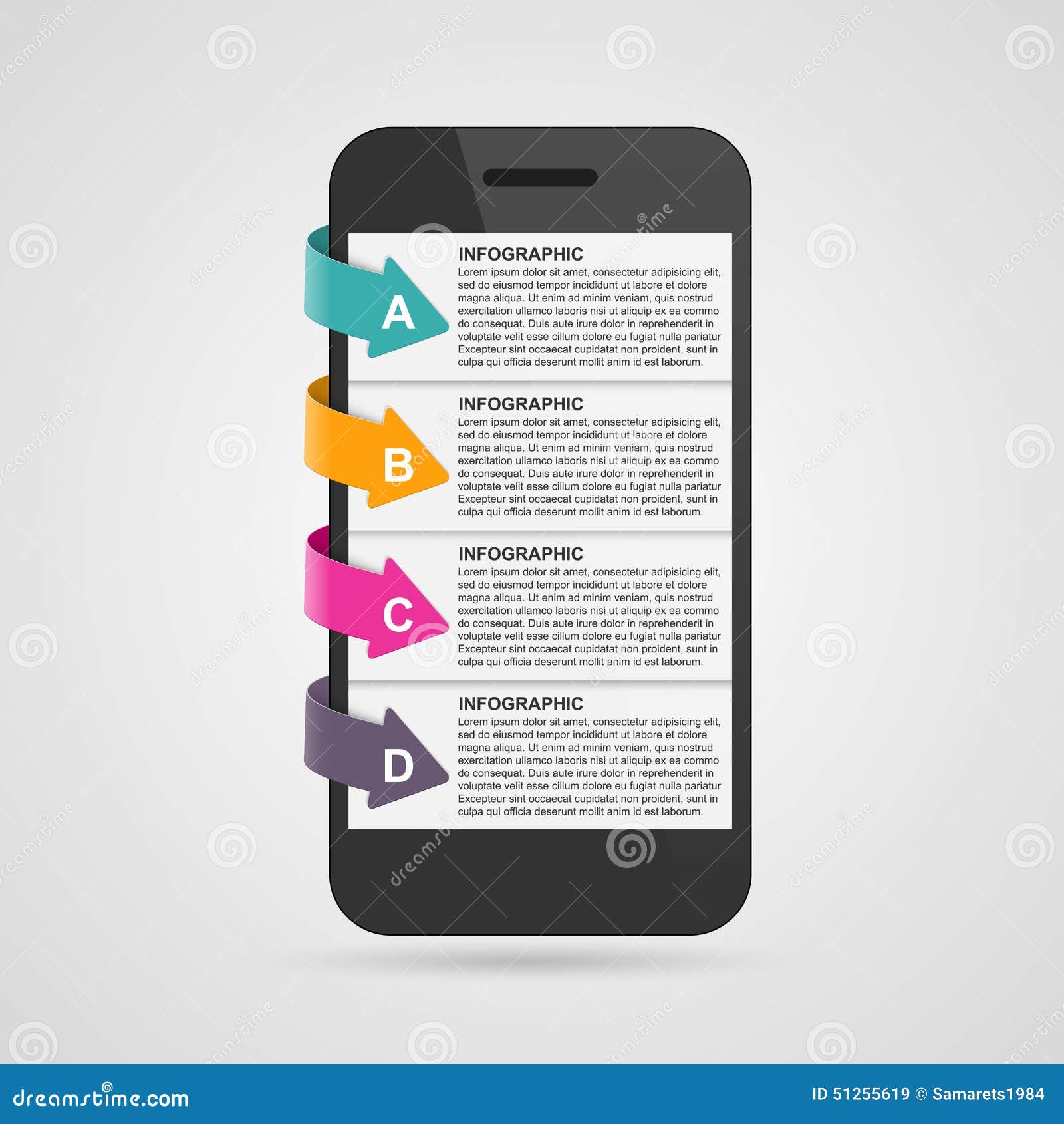 A

INFOGRAPHIC

Lorem ipsum dolor sit amet, consectetur adipisicing elit, sed do eiusmod tempor incididunt ut labore et dolore magna aliqua. Ut enim ad minim veniam, quis nostrud exercitation ullamco laboris nisi ut aliquip ex ea commo do consequat. Duis aute irure dolor in reprehenderit in voluptate velit esse cillum dolore eu fugiat nulla pariatur Excepteur sint occaecat cupidatat non proident, sunt in culpa qui officia deserunt mollit anim id est laborum.

B

INFOGRAPHIC

Lorem ipsum dolor sit amet, consectetur adipisicing elit, sed do eiusmod tempor incididunt ut labore et dolore magna aliqua. Ut enim ad minim veniam, quis nostrud exercitation ullamco laboris nisi ut aliquip ex ea commo do consequat. Duis aute irure dolor in reprehenderit in voluptate velit esse cillum dolore eu fugiat nulla pariatur Excepteur sint occaecat cupidatat non proident, sunt in culpa qui officia deserunt mollit anim id est laborum.

C

INFOGRAPHIC

Lorem ipsum dolor sit amet, consectetur adipisicing elit, sed do eiusmod tempor incididunt ut labore et dolore magna aliqua. Ut enim ad minim veniam, quis nostrud exercitation ullamco laboris nisi ut aliquip ex ea commo do consequat. Duis aute irure dolor in reprehenderit in voluptate velit esse cillum dolore eu fugiat nulla pariatur Excepteur sint occaecat cupidatat non proident, sunt in culpa qui officia deserunt mollit anim id est laborum.

D

INFOGRAPHIC

Lorem ipsum dolor sit amet, consectetur adipisicing elit, sed do eiusmod tempor incididunt ut labore et dolore magna aliqua. Ut enim ad minim veniam, quis nostrud exercitation ullamco laboris nisi ut aliquip ex ea commo do consequat. Duis aute irure dolor in reprehenderit in voluptate velit esse cillum dolore eu fugiat nulla pariatur Excepteur sint occaecat cupidatat non proident, sunt in culpa qui officia deserunt mollit anim id est laborum.

dreamstime.com

ID 51255619 © Samarets1984