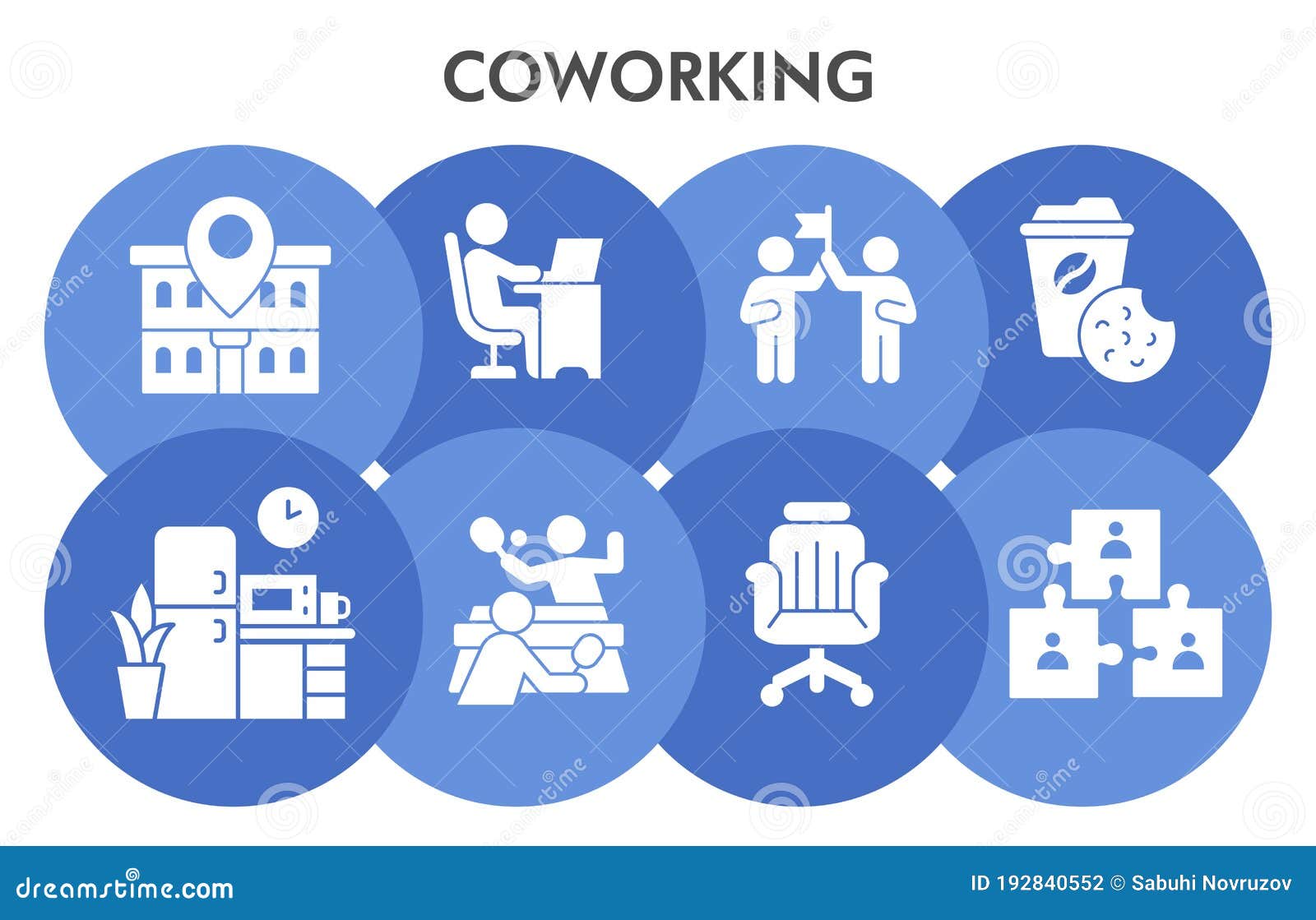 COWORKING

dreamstime.com

ID 192840552 © Sabuhi Novruzov