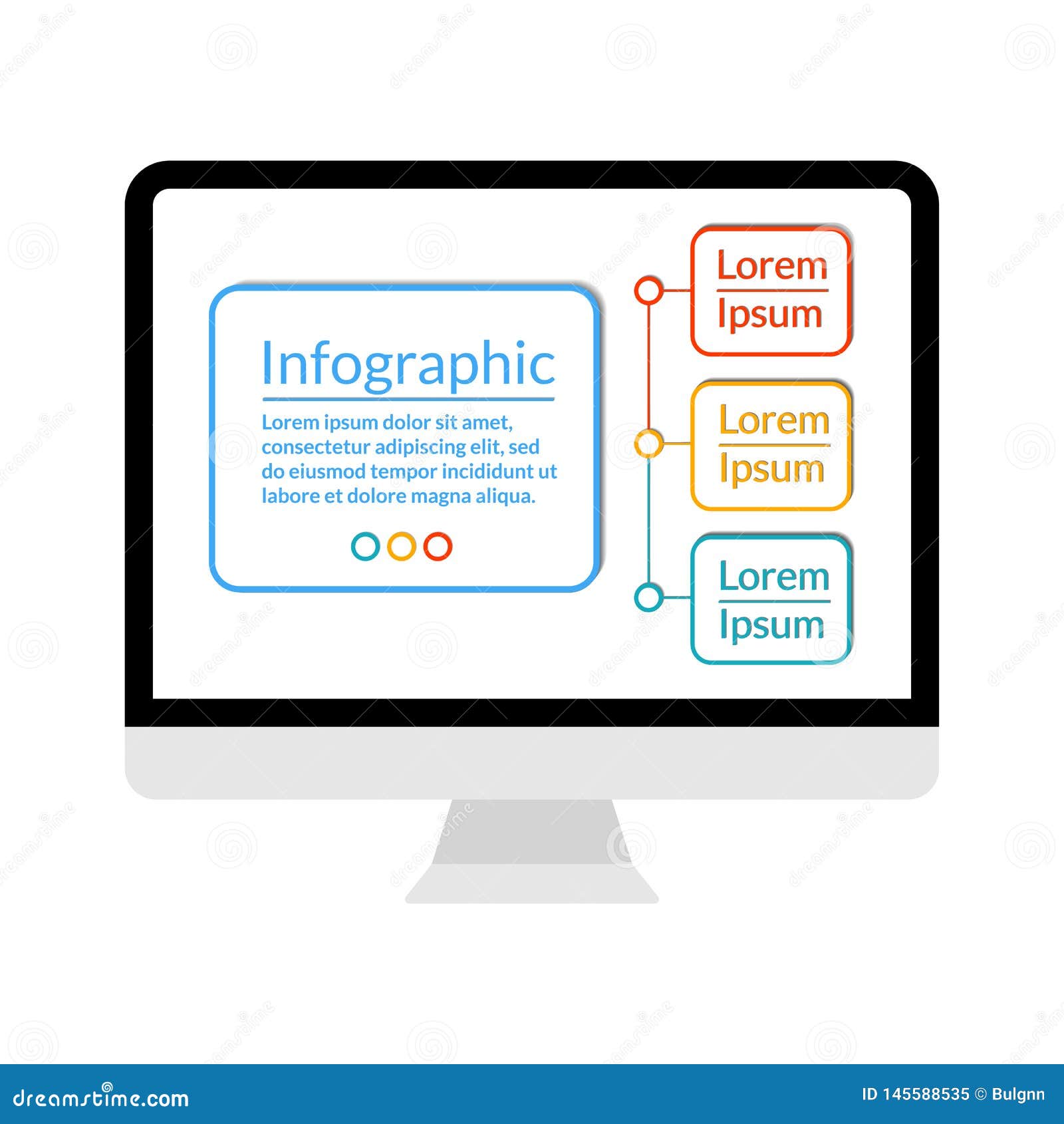 Infographic

Lorem ipsum dolor sit amet, consectetur adipiscing elit, sed do eiusmod tempor incididunt ut labore et dolore magna aliqua.

Lorem
Ipsum

Lorem
Ipsum

Lorem
Ipsum

dreamstime.com

ID 145588535 © Bulgnn