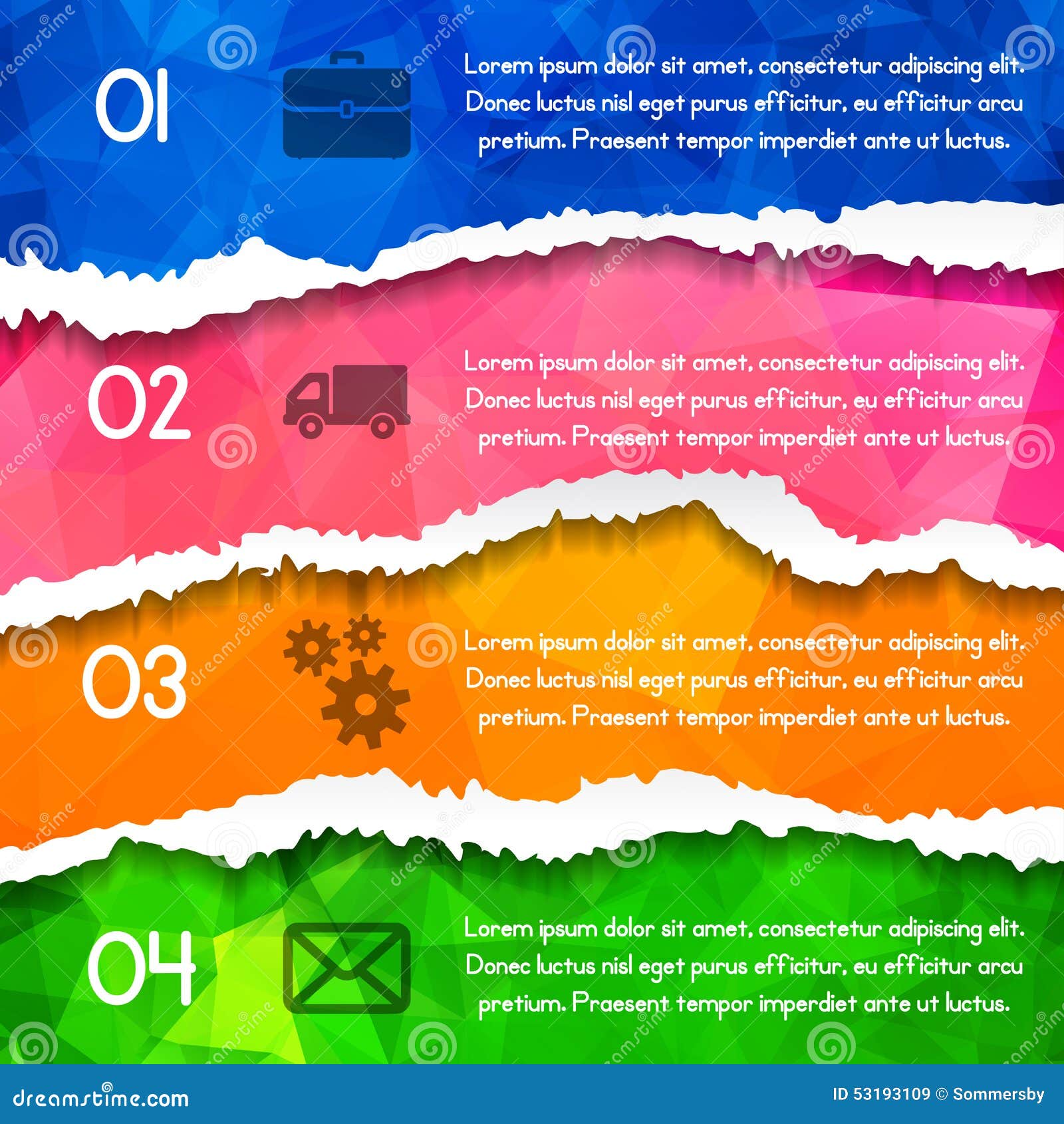 01

Lorem ipsum dolor sit amet, consectetur adipiscing elit. Donec luctus nisl eget purus efficitur, eu efficitur arcu pretium. Praesent tempor imperdiet ante ut luctus.

02

Lorem ipsum dolor sit amet, consectetur adipiscing elit. Donec luctus nisl eget purus efficitur, eu efficitur arcu pretium. Praesent tempor imperdiet ante ut luctus.

03

Lorem ipsum dolor sit amet, consectetur adipiscing elit. Donec luctus nisl eget purus efficitur, eu efficitur arcu pretium. Praesent tempor imperdiet ante ut luctus.

04

Lorem ipsum dolor sit amet, consectetur adipiscing elit. Donec luctus nisl eget purus efficitur, eu efficitur arcu pretium. Praesent tempor imperdiet ante ut luctus.

dreamstime.com

ID 53193109 © Sommersby