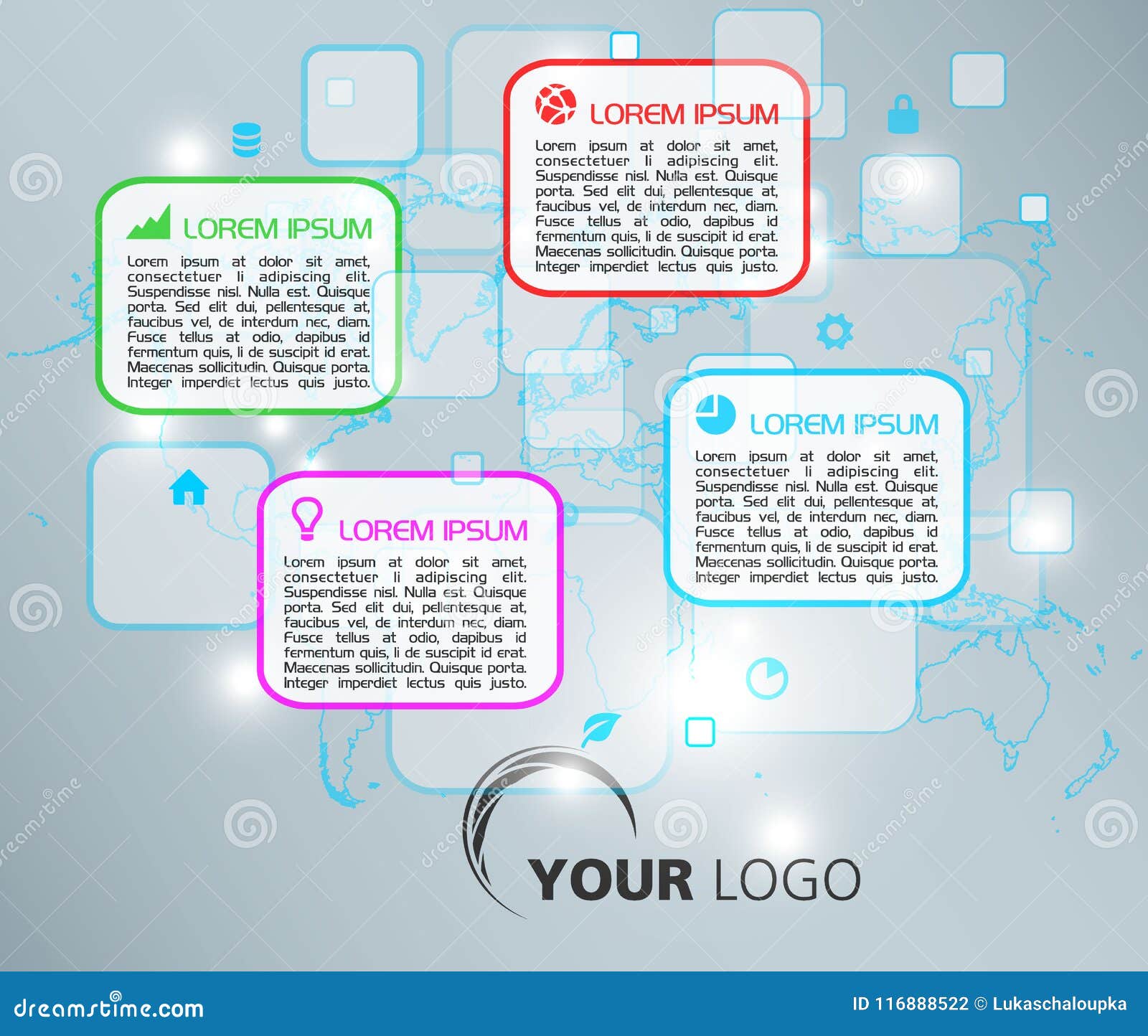 LOREM IPSUM

Lorem ipsum at dolor sit amet, consectetuer li adipiscing elit. Suspendisse nisl. Nulla est. Quisque porta. Sed elit dui, pellentesque at, faucibus vel, de interdum nec, diam. Fusce tellus at odio, dapibus id fermentum quis, li de suscipit id erat. Maecenas sollicitudin. Quisque porta. Integer imperdiet lectus quis justo.

LOREM IPSUM

Lorem ipsum at dolor sit amet, consectetuer li adipiscing elit. Suspendisse nisl. Nulla est. Quisque porta. Sed elit dui, pellentesque at, faucibus vel, de interdum nec, diam. Fusce tellus at odio, dapibus id fermentum quis, li de suscipit id erat. Maecenas sollicitudin. Quisque porta. Integer imperdiet lectus quis justo.

LOREM IPSUM

Lorem ipsum at dolor sit amet, consectetuer li adipiscing elit. Suspendisse nisl. Nulla est. Quisque porta. Sed elit dui, pellentesque at, faucibus vel, de interdum nec, diam. Fusce tellus at odio, dapibus id fermentum quis, li de suscipit id erat. Maecenas sollicitudin. Quisque porta. Integer imperdiet lectus quis justo.

LOREM IPSUM

Lorem ipsum at dolor sit amet, consectetuer li adipiscing elit. Suspendisse nisl. Nulla est. Quisque porta. Sed elit dui, pellentesque at, faucibus vel, de interdum nec, diam. Fusce tellus at odio, dapibus id fermentum quis, li de suscipit id erat. Maecenas sollicitudin. Quisque porta. Integer imperdiet lectus quis justo.

YOUR LOGO

dreamstime.com

ID 116888522 © Lukaschaloupka