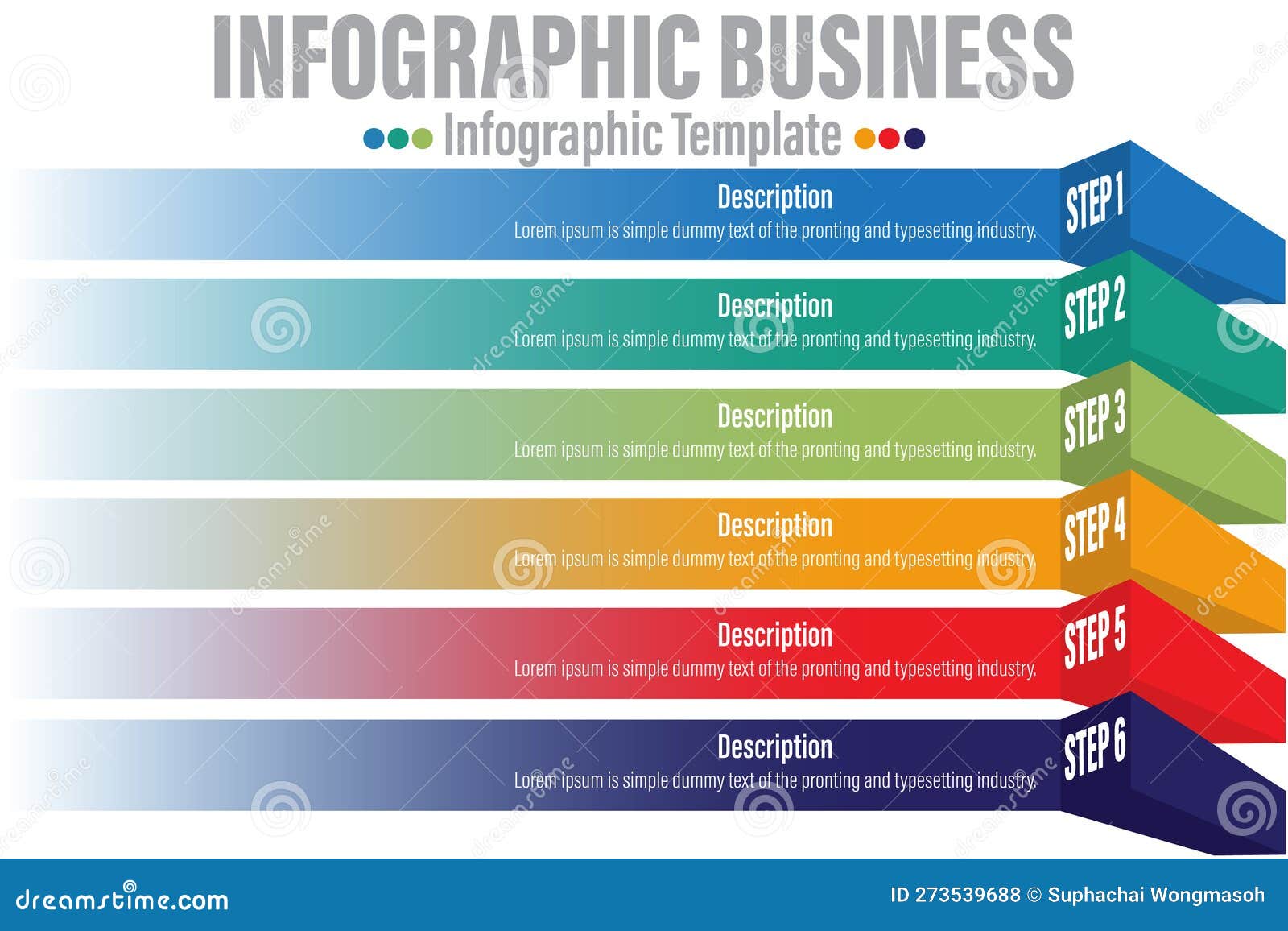 INFOGRAPHIC BUSINESS

Infographic Template

Description
Lorem ipsum is simple dummy text of the pronting and typesetting industry.
STEP 1

Description
Lorem ipsum is simple dummy text of the pronting and typesetting industry.
STEP 2

Description
Lorem ipsum is simple dummy text of the pronting and typesetting industry.
STEP 3

Description
Lorem ipsum is simple dummy text of the pronting and typesetting industry.
STEP 4

Description
Lorem ipsum is simple dummy text of the pronting and typesetting industry.
STEP 5

Description
Lorem ipsum is simple dummy text of the pronting and typesetting industry.
STEP 6

dreamstime.com

ID 273539688 © Suphachai Wongmasoh