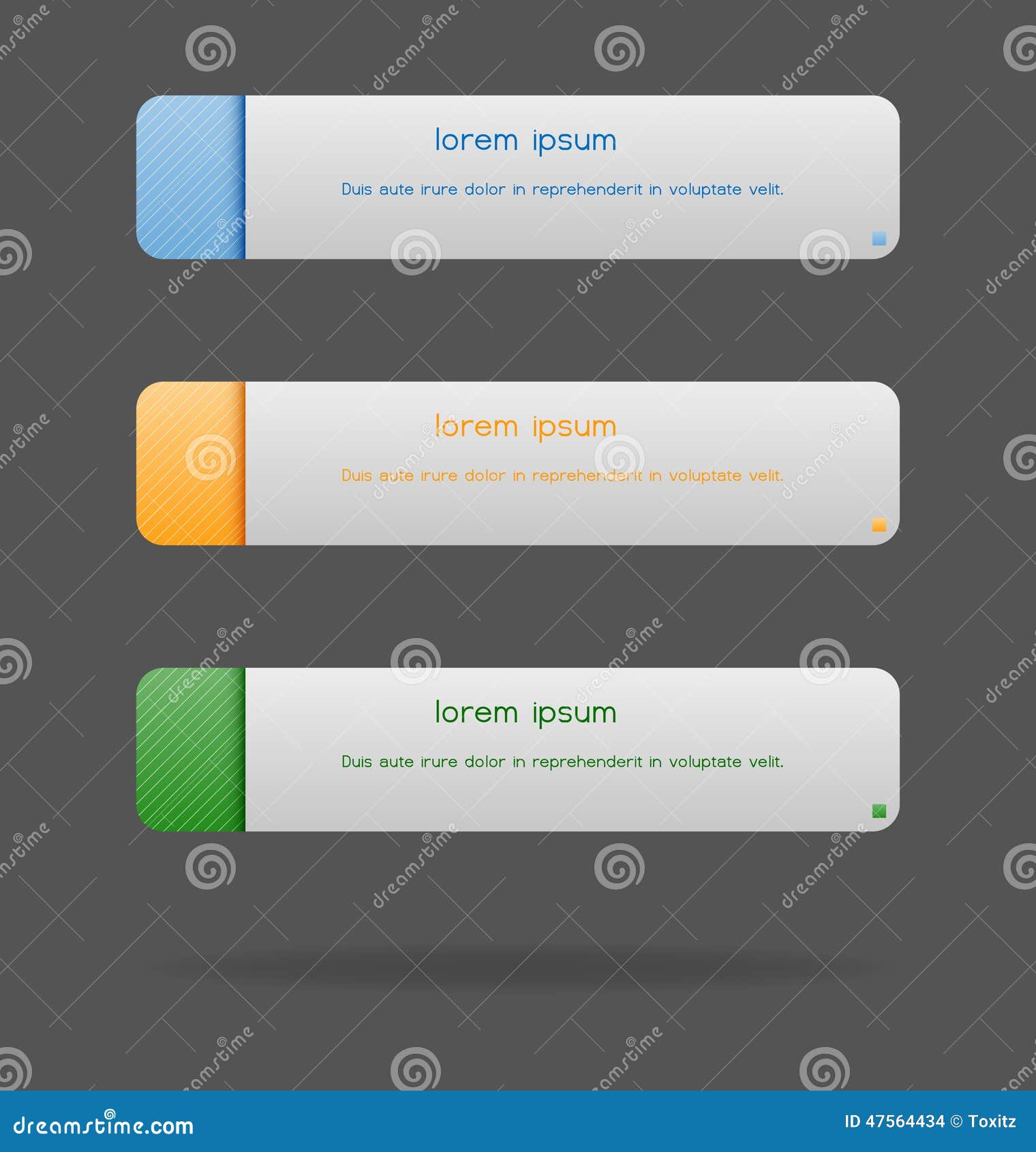 lorem ipsum

Duis aute irure dolor in reprehenderit in voluptate velit.

lorem ipsum

Duis aute irure dolor in reprehenderit in voluptate velit.

lorem ipsum

Duis aute irure dolor in reprehenderit in voluptate velit.

dreamstime.com

ID 47564434 © Toxitz