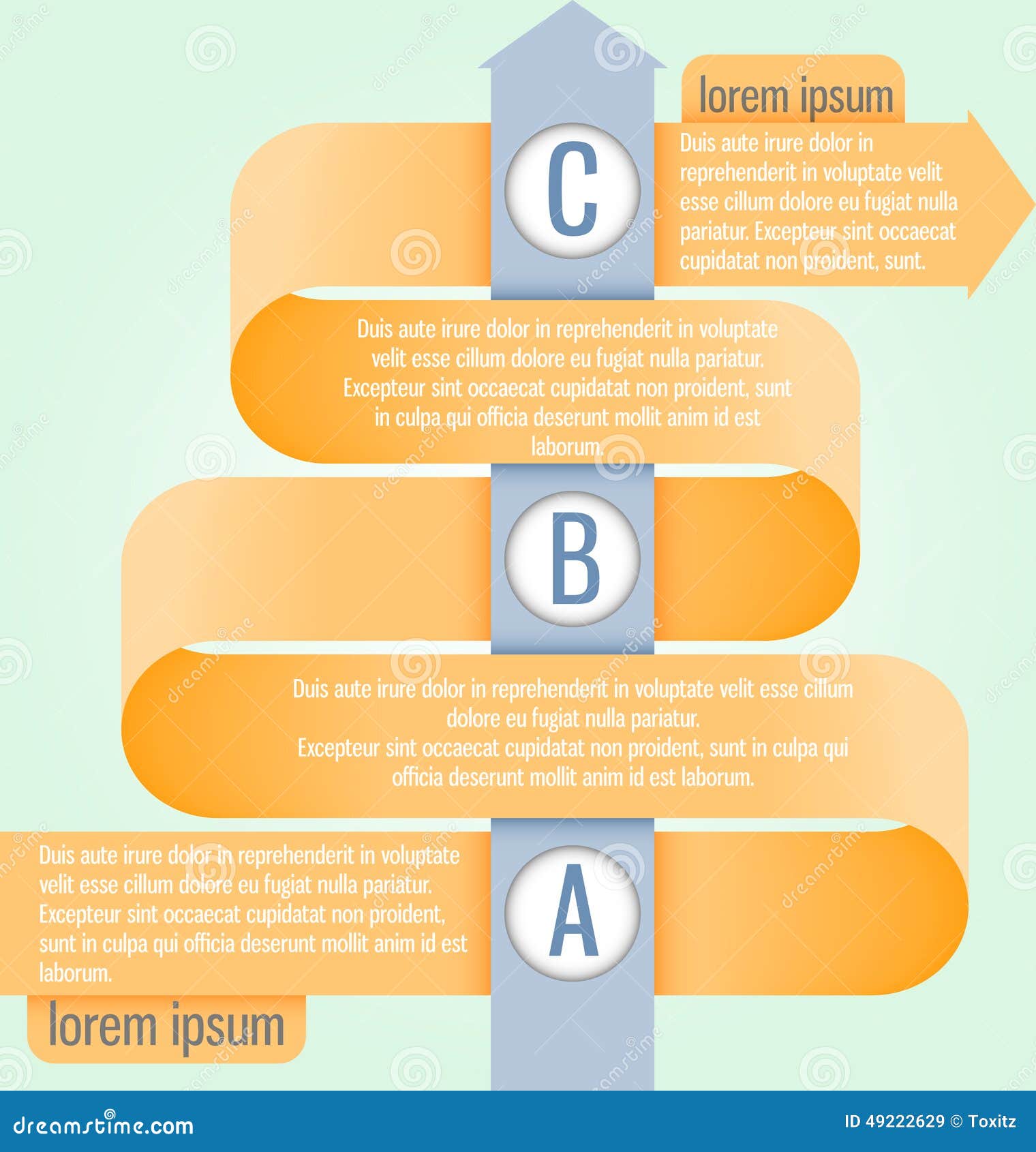 lorem ipsum

C

Duis aute irure dolor in reprehenderit in voluptate velit esse cillum dolore eu fugiat nulla pariatur. Excepteur sint occaecat cupidatat non proident, sunt.

Duis aute irure dolor in reprehenderit in voluptate velit esse cillum dolore eu fugiat nulla pariatur. Excepteur sint occaecat cupidatat non proident, sunt in culpa qui officia deserunt mollit anim id est laborum.

B

Duis aute irure dolor in reprehenderit in voluptate velit esse cillum dolore eu fugiat nulla pariatur.
Excepteur sint occaecat cupidatat non proident, sunt in culpa qui officia deserunt mollit anim id est laborum.

Duis aute irure dolor in reprehenderit in voluptate velit esse cillum dolore eu fugiat nulla pariatur. Excepteur sint occaecat cupidatat non proident, sunt in culpa qui officia deserunt mollit anim id est laborum.

A

lorem ipsum

dreamstime.com

ID 49222629 © Toxitz