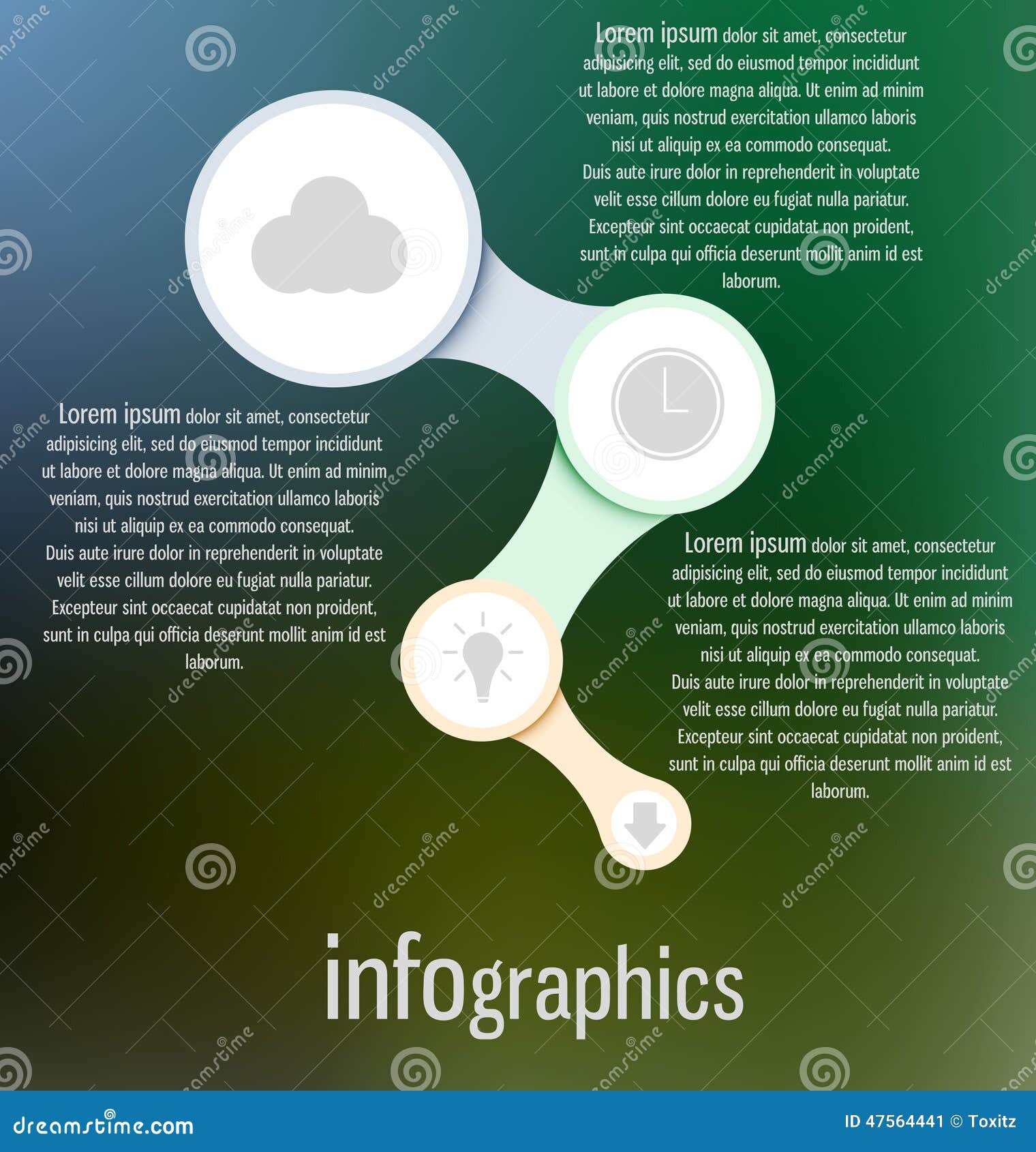 Lorem ipsum dolor sit amet, consectetur adipisicing elit, sed do eiusmod tempor incididunt ut labore et dolore magna aliqua. Ut enim ad minim veniam, quis nostrud exercitation ullamco laboris nisi ut aliquip ex ea commodo consequat. Duis aute irure dolor in reprehenderit in voluptate velit esse cillum dolore eu fugiat nulla pariatur. Excepteur sint occaecat cupidatat non proident, sunt in culpa qui officia deserunt mollit anim id est laborum.

Lorem ipsum dolor sit amet, consectetur adipisicing elit, sed do eiusmod tempor incididunt ut labore et dolore magna aliqua. Ut enim ad minim veniam, quis nostrud exercitation ullamco laboris nisi ut aliquip ex ea commodo consequat. Duis aute irure dolor in reprehenderit in voluptate velit esse cillum dolore eu fugiat nulla pariatur. Excepteur sint occaecat cupidatat non proident, sunt in culpa qui officia deserunt mollit anim id est laborum.

Lorem ipsum dolor sit amet, consectetur adipisicing elit, sed do eiusmod tempor incididunt ut labore et dolore magna aliqua. Ut enim ad minim veniam, quis nostrud exercitation ullamco laboris nisi ut aliquip ex ea commodo consequat. Duis aute irure dolor in reprehenderit in voluptate velit esse cillum dolore eu fugiat nulla pariatur. Excepteur sint occaecat cupidatat non proident, sunt in culpa qui officia deserunt mollit anim id est laborum.

infographics

dreamstime.com

ID 47564441 © Toxitz