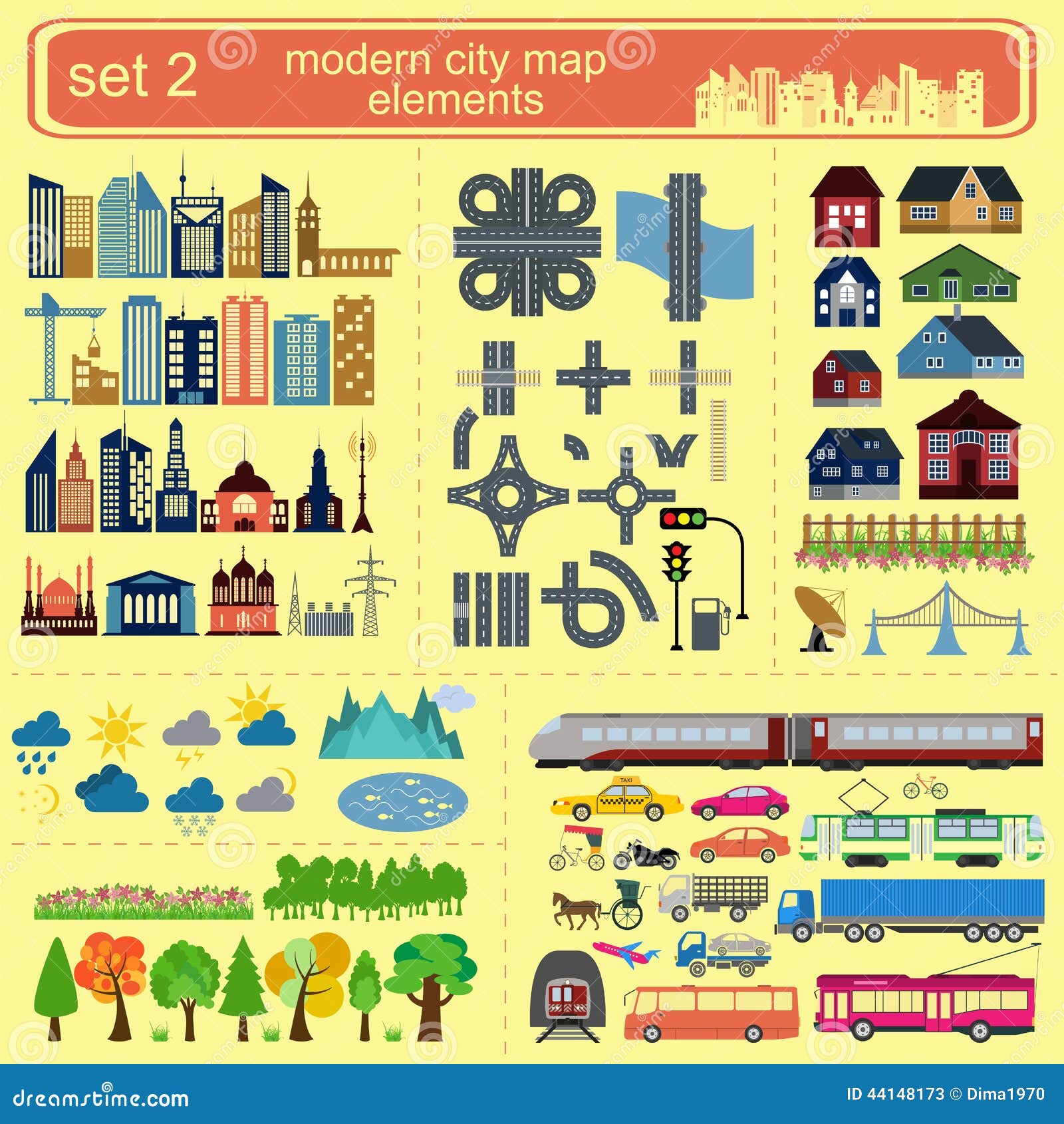 set 2

modern city map elements

TAXI

dreamstime.com

ID 44148173 © Dima1970