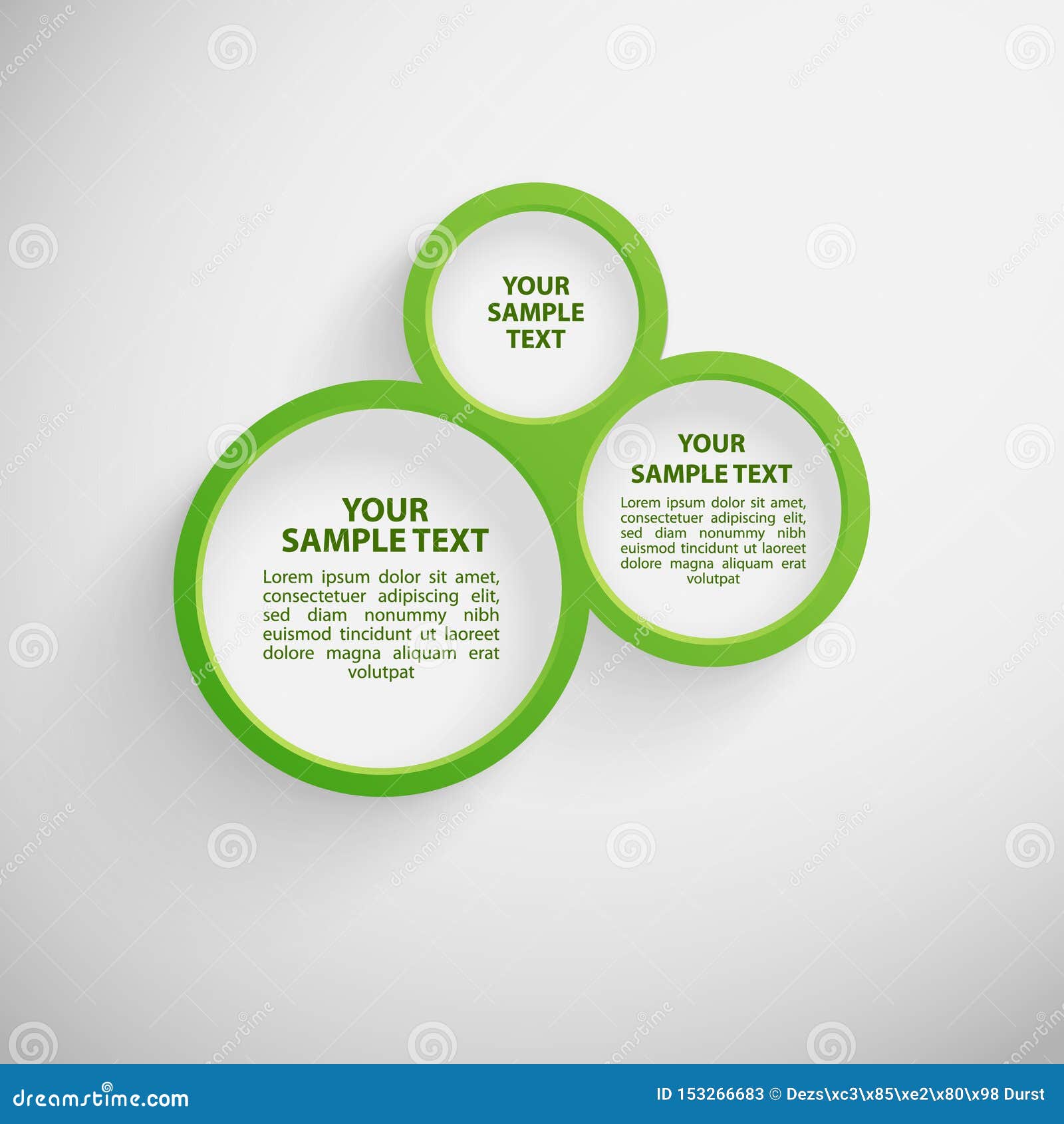 YOUR SAMPLE TEXT

YOUR SAMPLE TEXT

Lorem ipsum dolor sit amet, consectetuer adipiscing elit, sed diam nonummy nibh euismod tincidunt ut laoreet dolore magna aliquam erat volutpat

YOUR SAMPLE TEXT

Lorem ipsum dolor sit amet, consectetuer adipiscing elit, sed diam nonummy nibh euismod tincidunt ut laoreet dolore magna aliquam erat volutpat

dreamstime.com

ID 153266683 © Dezs\xc3\x85\xe2\x80\x98 Durst