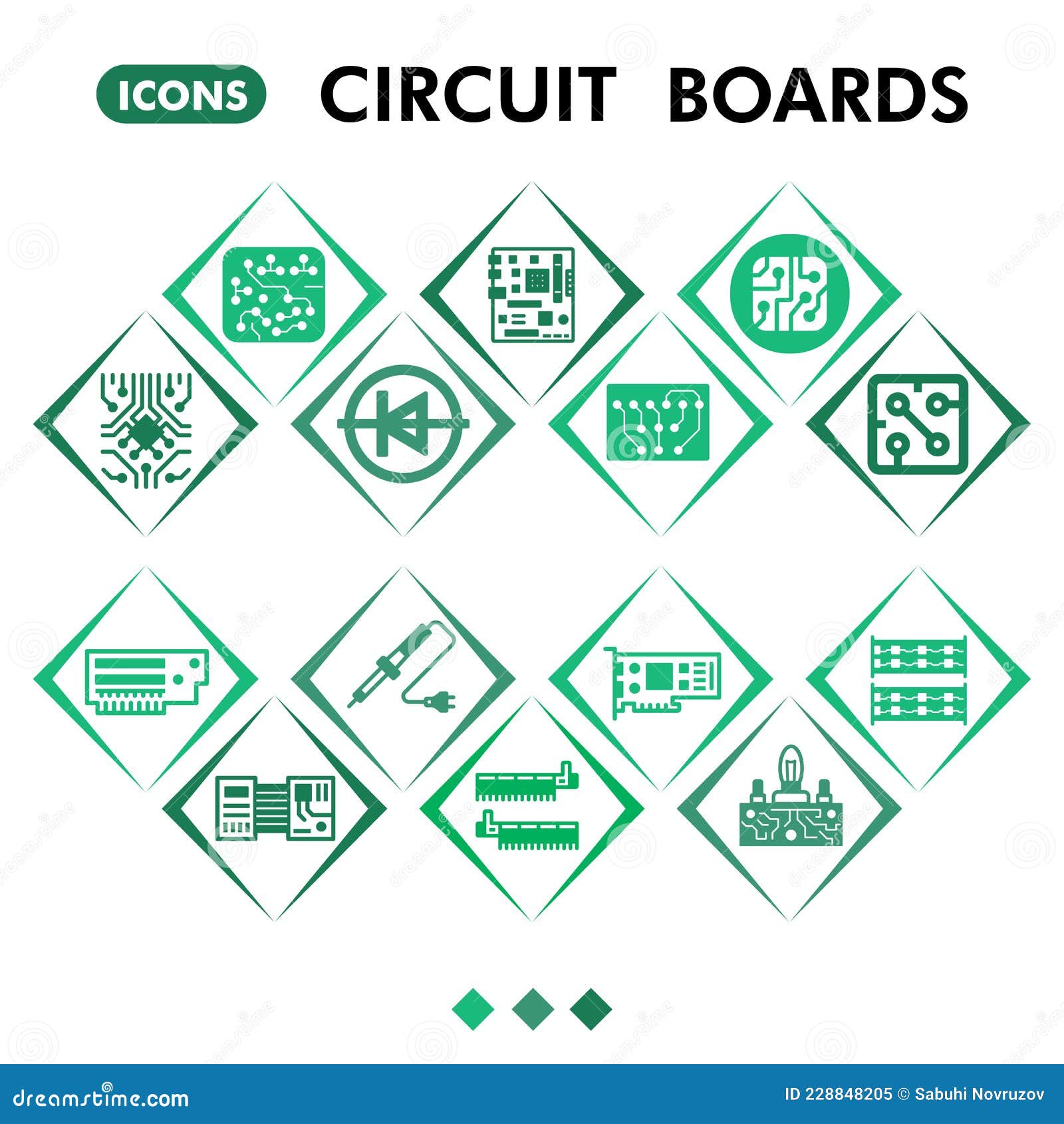 ICONS CIRCUIT BOARDS

dreamstime.com

ID 228848205 © Sabuhi Novruzov