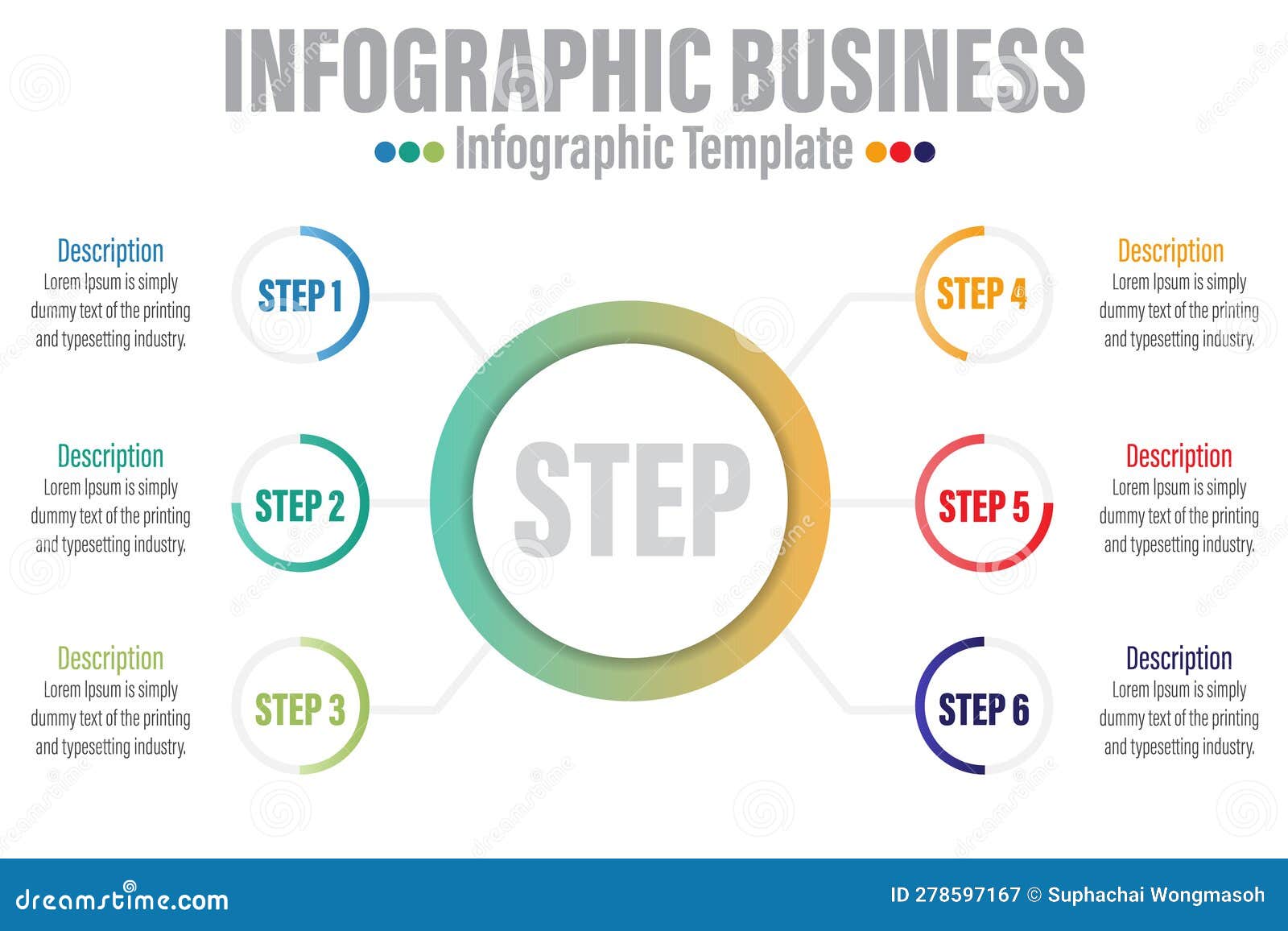 INFOGRAPHIC BUSINESS

Infographic Template

Description
Lorem Ipsum is simply dummy text of the printing and typesetting industry.

STEP 1

Description
Lorem Ipsum is simply dummy text of the printing and typesetting industry.

STEP 2

Description
Lorem Ipsum is simply dummy text of the printing and typesetting industry.

STEP 3

STEP

STEP 4

Description
Lorem Ipsum is simply dummy text of the printing and typesetting industry.

STEP 5

Description
Lorem Ipsum is simply dummy text of the printing and typesetting industry.

STEP 6

Description
Lorem Ipsum is simply dummy text of the printing and typesetting industry.

dreamstime.com

ID 278597167 © Suphachai Wongmasoh