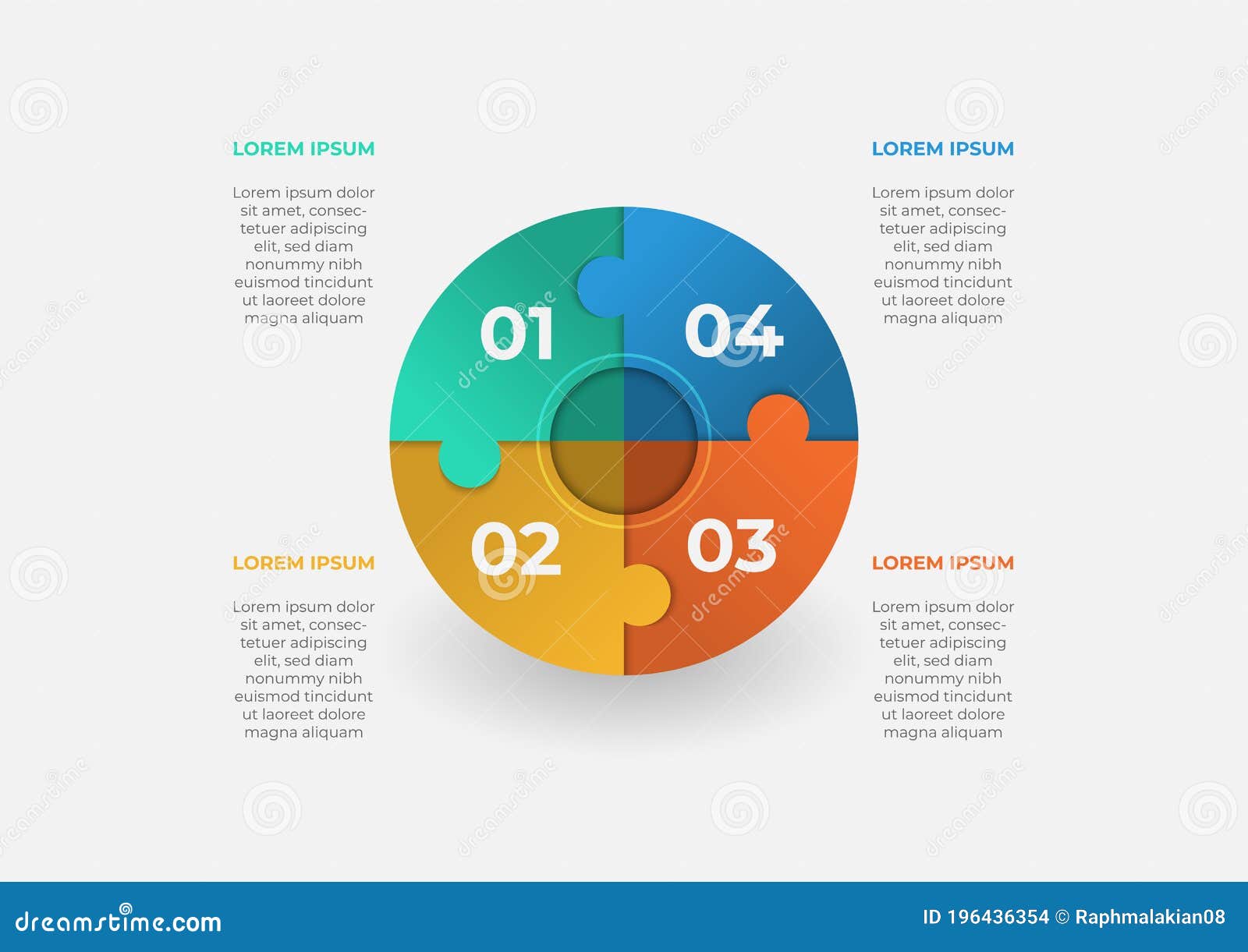 LOREM IPSUM

Lorem ipsum dolor sit amet, consectetuer adipiscing elit, sed diam nonummy nibh euismod tincidunt ut laoreet dolore magna aliquam

LOREM IPSUM

Lorem ipsum dolor sit amet, consectetuer adipiscing elit, sed diam nonummy nibh euismod tincidunt ut laoreet dolore magna aliquam

01

04

02

03

LOREM IPSUM

Lorem ipsum dolor sit amet, consectetuer adipiscing elit, sed diam nonummy nibh euismod tincidunt ut laoreet dolore magna aliquam

LOREM IPSUM

Lorem ipsum dolor sit amet, consectetuer adipiscing elit, sed diam nonummy nibh euismod tincidunt ut laoreet dolore magna aliquam

dreamstime.com

ID 196436354 © Raphmalakian08